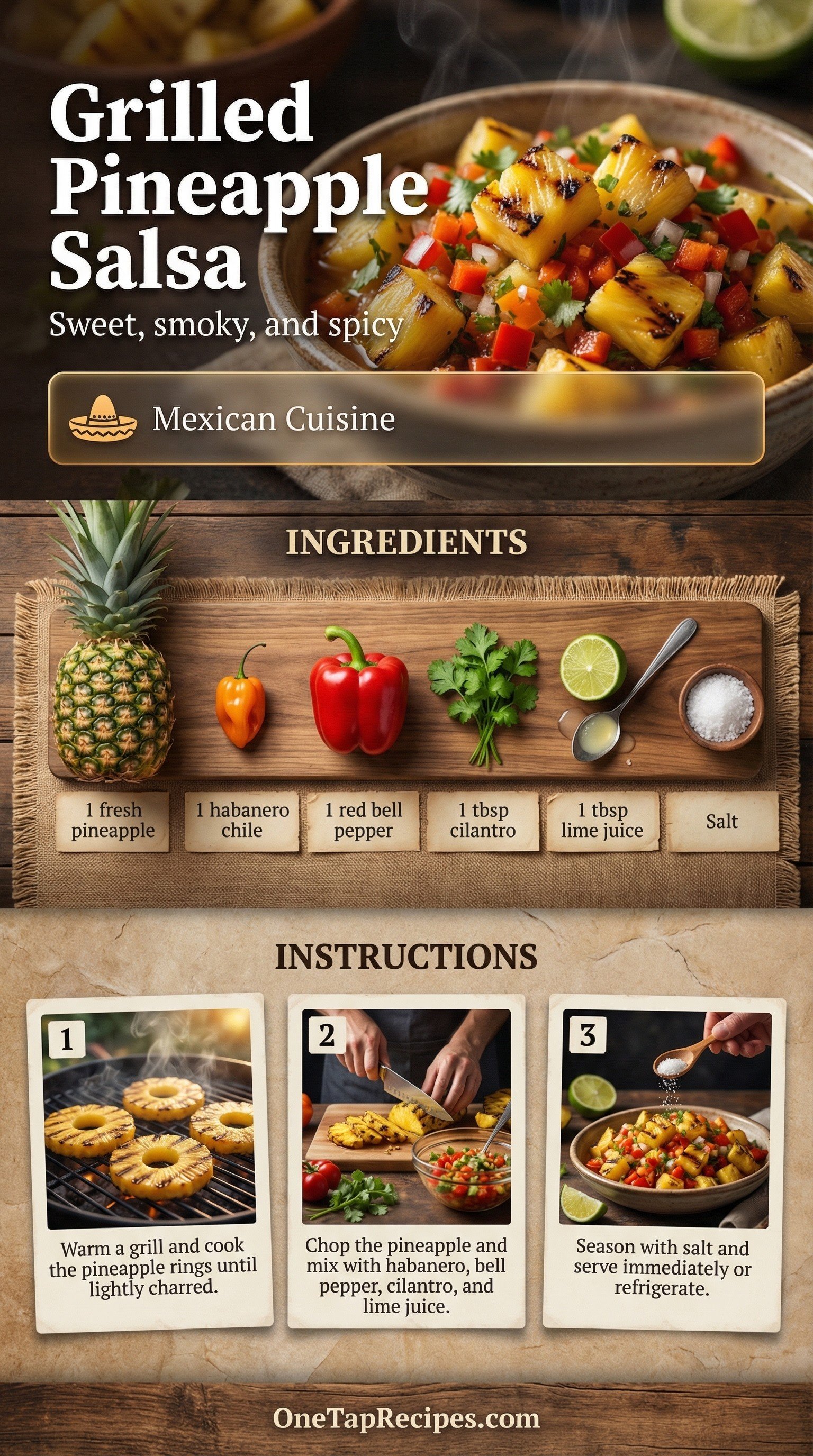 Grilled Pineapple Salsa

Sweet, smoky, and spicy

Mexican Cuisine

INGREDIENTS

1 fresh pineapple

1 habanero chile

1 red bell pepper

1 tbsp cilantro

1 tbsp lime juice

Salt

INSTRUCTIONS

1
Warm a grill and cook the pineapple rings until lightly charred.

2
Chop the pineapple and mix with habanero, bell pepper, cilantro, and lime juice.

3
Season with salt and serve immediately or refrigerate.

OneTapRecipes.com