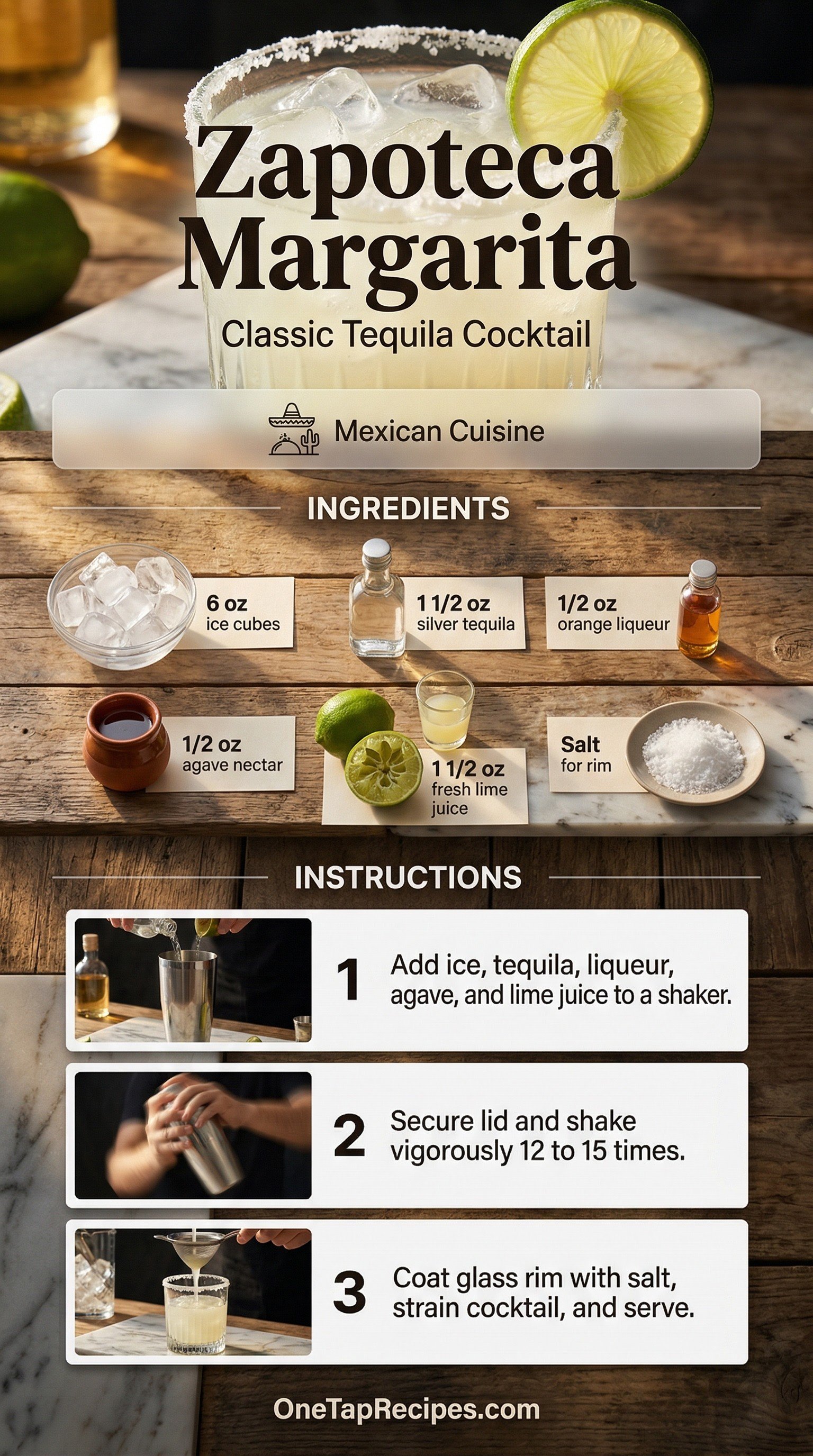 Zapoteca Margarita

Classic Tequila Cocktail

Mexican Cuisine

INGREDIENTS

6 oz
ice cubes

1 1/2 oz
silver tequila

1/2 oz
orange liqueur

1/2 oz
agave nectar

1 1/2 oz
fresh lime juice

Salt
for rim

INSTRUCTIONS

1 Add ice, tequila, liqueur, agave, and lime juice to a shaker.

2 Secure lid and shake vigorously 12 to 15 times.

3 Coat glass rim with salt, strain cocktail, and serve.

OneTapRecipes.com