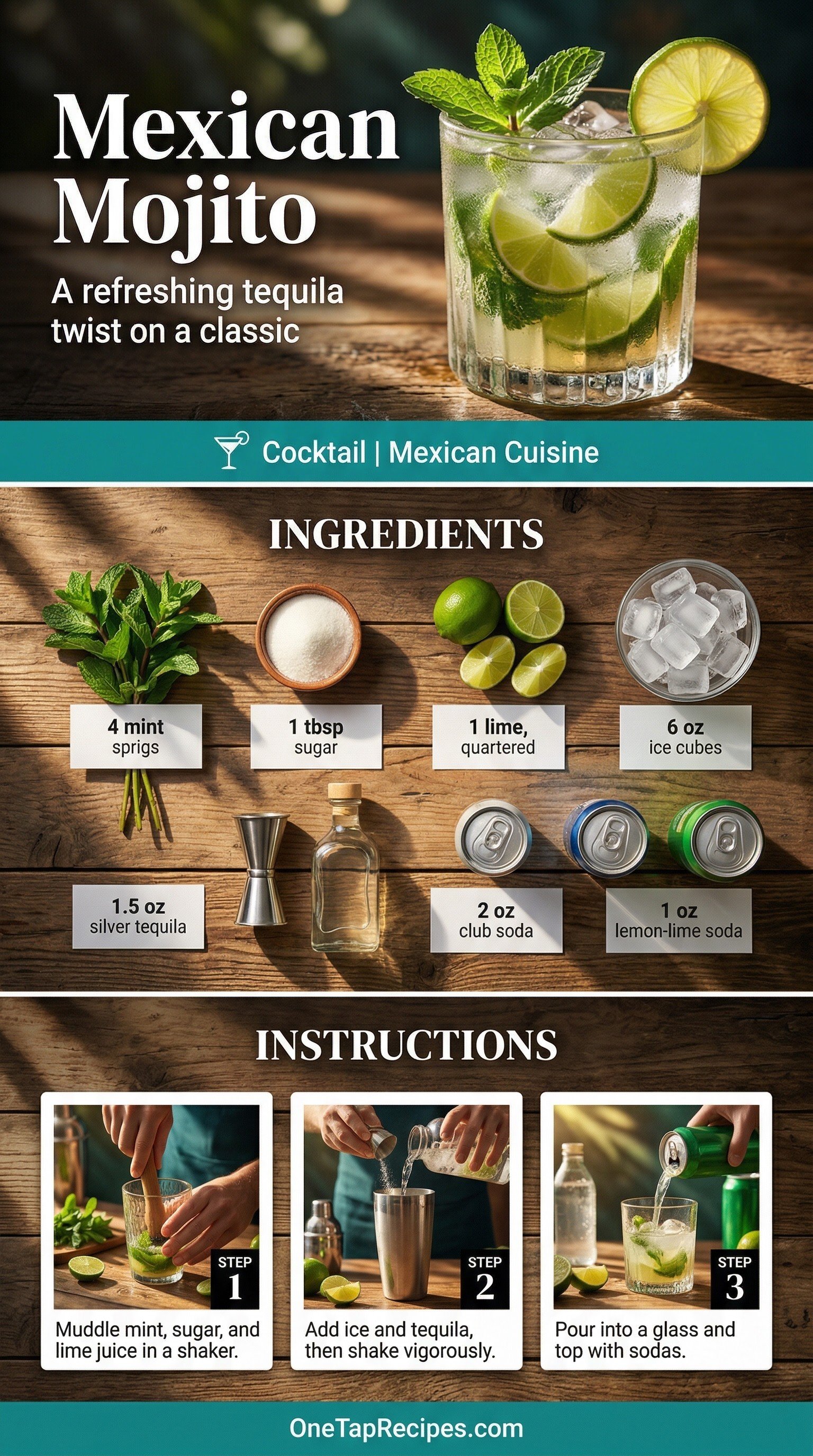 Mexican Mojito

A refreshing tequila twist on a classic

Cocktail | Mexican Cuisine

INGREDIENTS

4 mint sprigs

1 tbsp sugar

1 lime, quartered

6 oz ice cubes

1.5 oz silver tequila

2 oz club soda

1 oz lemon-lime soda

INSTRUCTIONS

STEP 1
Muddle mint, sugar, and lime juice in a shaker.

STEP 2
Add ice and tequila, then shake vigorously.

STEP 3
Pour into a glass and top with sodas.

OneTapRecipes.com