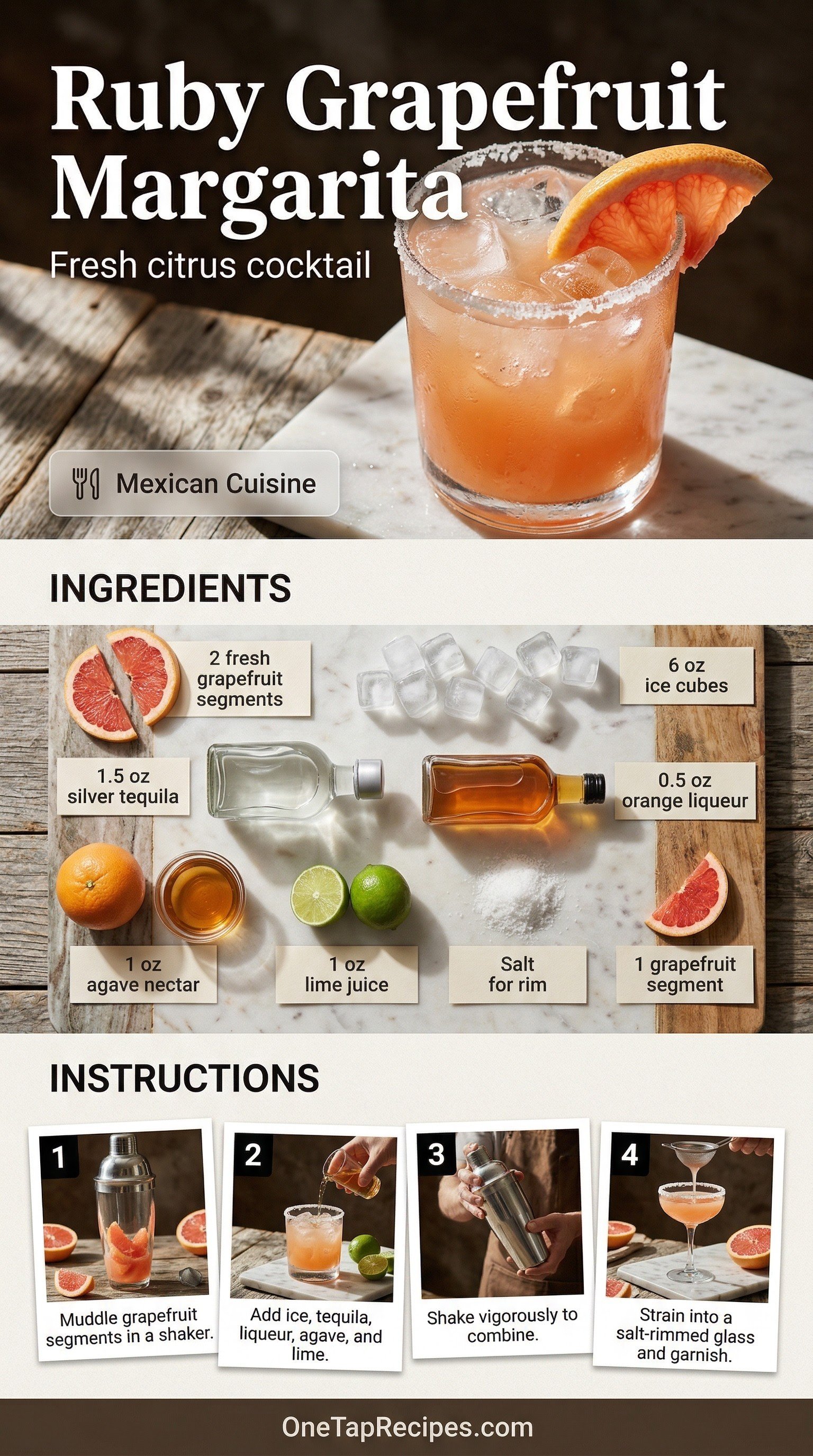 Ruby Grapefruit Margarita

Fresh citrus cocktail

Mexican Cuisine

INGREDIENTS

2 fresh grapefruit segments

6 oz ice cubes

1.5 oz silver tequila

0.5 oz orange liqueur

1 oz agave nectar

1 oz lime juice

Salt for rim

1 grapefruit segment

INSTRUCTIONS

1
Muddle grapefruit segments in a shaker.

2
Add ice, tequila, liqueur, agave, and lime.

3
Shake vigorously to combine.

4
Strain into a salt-rimmed glass and garnish.

OneTapRecipes.com