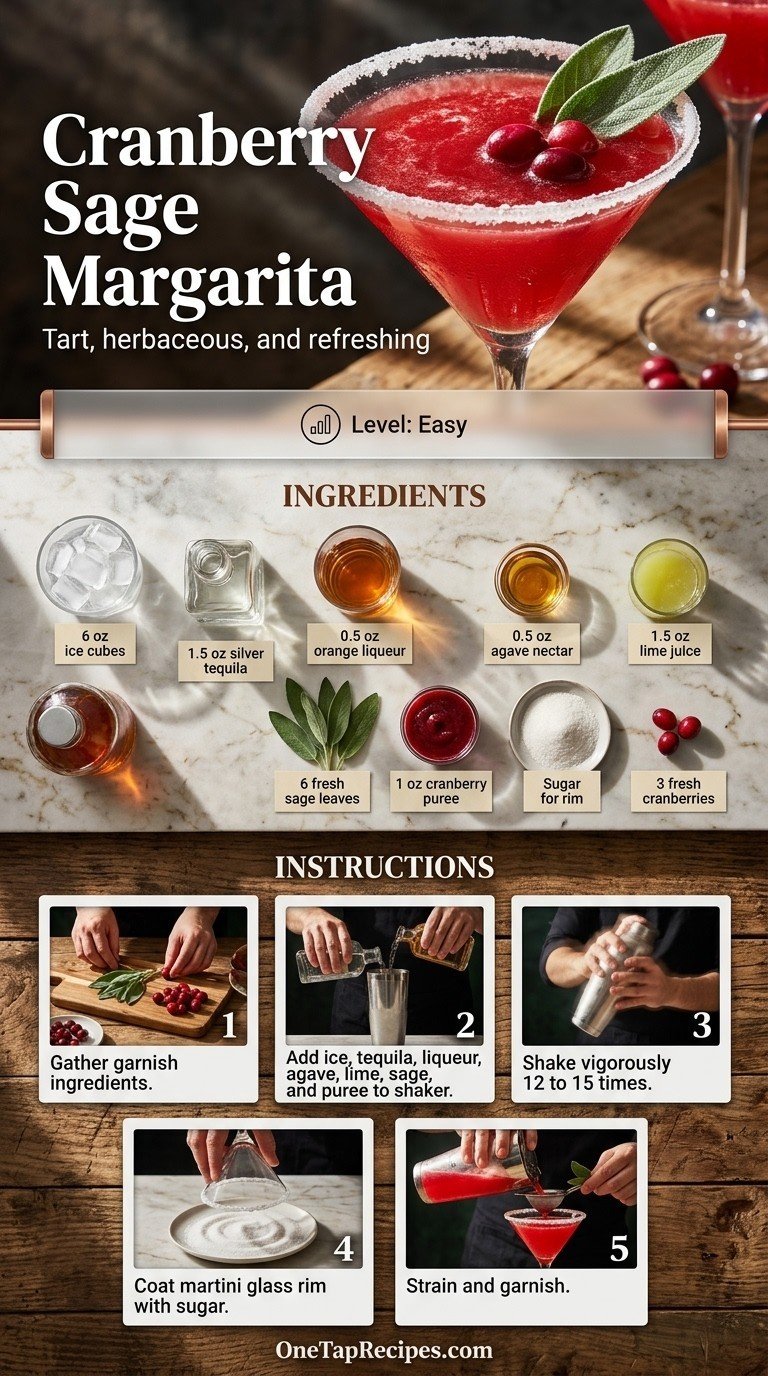 Cranberry Sage Margarita

Tart, herbaceous, and refreshing

Level: Easy

INGREDIENTS

6 oz ice cubes

1.5 oz silver tequila

0.5 oz orange liqueur

0.5 oz agave nectar

1.5 oz lime juice

6 fresh sage leaves

1 oz cranberry puree

Sugar for rim

3 fresh cranberries

INSTRUCTIONS

1 Gather garnish ingredients.

2 Add ice, tequila, liqueur, agave, lime, sage, and puree to shaker.

3 Shake vigorously 12 to 15 times.

4 Coat martini glass rim with sugar.

5 Strain and garnish.

OneTapRecipes.com