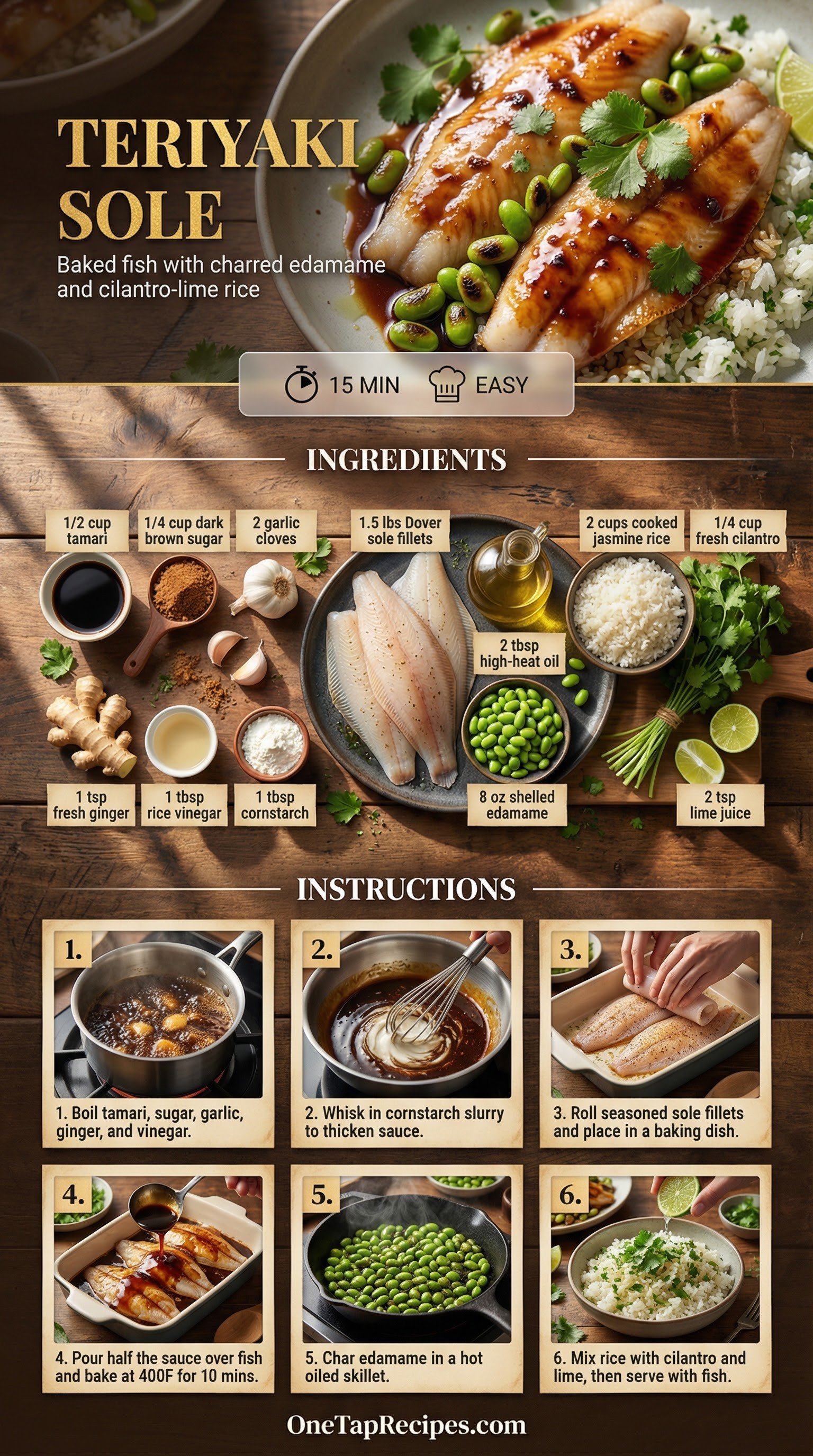 TERIYAKI SOLE

Baked fish with charred edamame and cilantro-lime rice

15 MIN EASY

INGREDIENTS

1/2 cup tamari

1/4 cup dark brown sugar

2 garlic cloves

1.5 lbs Dover sole fillets

2 cups cooked jasmine rice

1/4 cup fresh cilantro

2 tbsp high-heat oil

1 tsp fresh ginger

1 tbsp rice vinegar

1 tbsp cornstarch

8 oz shelled edamame

2 tsp lime juice

INSTRUCTIONS

1.

1. Boil tamari, sugar, garlic, ginger, and vinegar.

2.

2. Whisk in cornstarch slurry to thicken sauce.

3.

3. Roll seasoned sole fillets and place in a baking dish.

4.

4. Pour half the sauce over fish and bake at 400F for 10 mins.

5.

5. Char edamame in a hot oiled skillet.

6.

6. Mix rice with cilantro and lime, then serve with fish.

OneTapRecipes.com