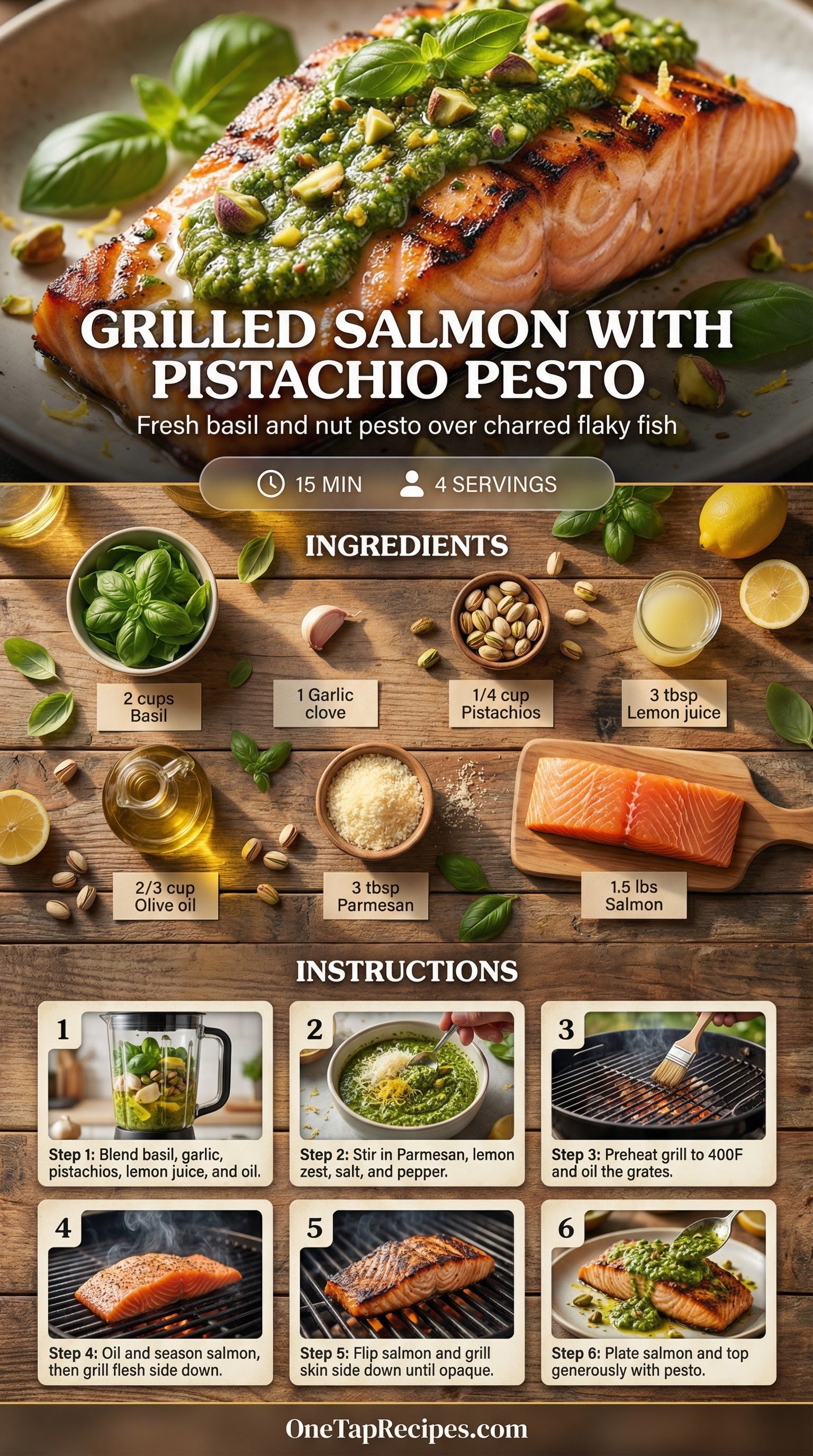 GRILLED SALMON WITH PISTACHIO PESTO

Fresh basil and nut pesto over charred flaky fish

15 MIN 4 SERVINGS

INGREDIENTS

2 cups Basil

1 Garlic clove

1/4 cup Pistachios

3 tbsp Lemon juice

2/3 cup Olive oil

3 tbsp Parmesan

1.5 lbs Salmon

INSTRUCTIONS

1
Step 1: Blend basil, garlic, pistachios, lemon juice, and oil.

2
Step 2: Stir in Parmesan, lemon zest, salt, and pepper.

3
Step 3: Preheat grill to 400F and oil the grates.

4
Step 4: Oil and season salmon, then grill flesh side down.

5
Step 5: Flip salmon and grill skin side down until opaque.

6
Step 6: Plate salmon and top generously with pesto.

OneTapRecipes.com