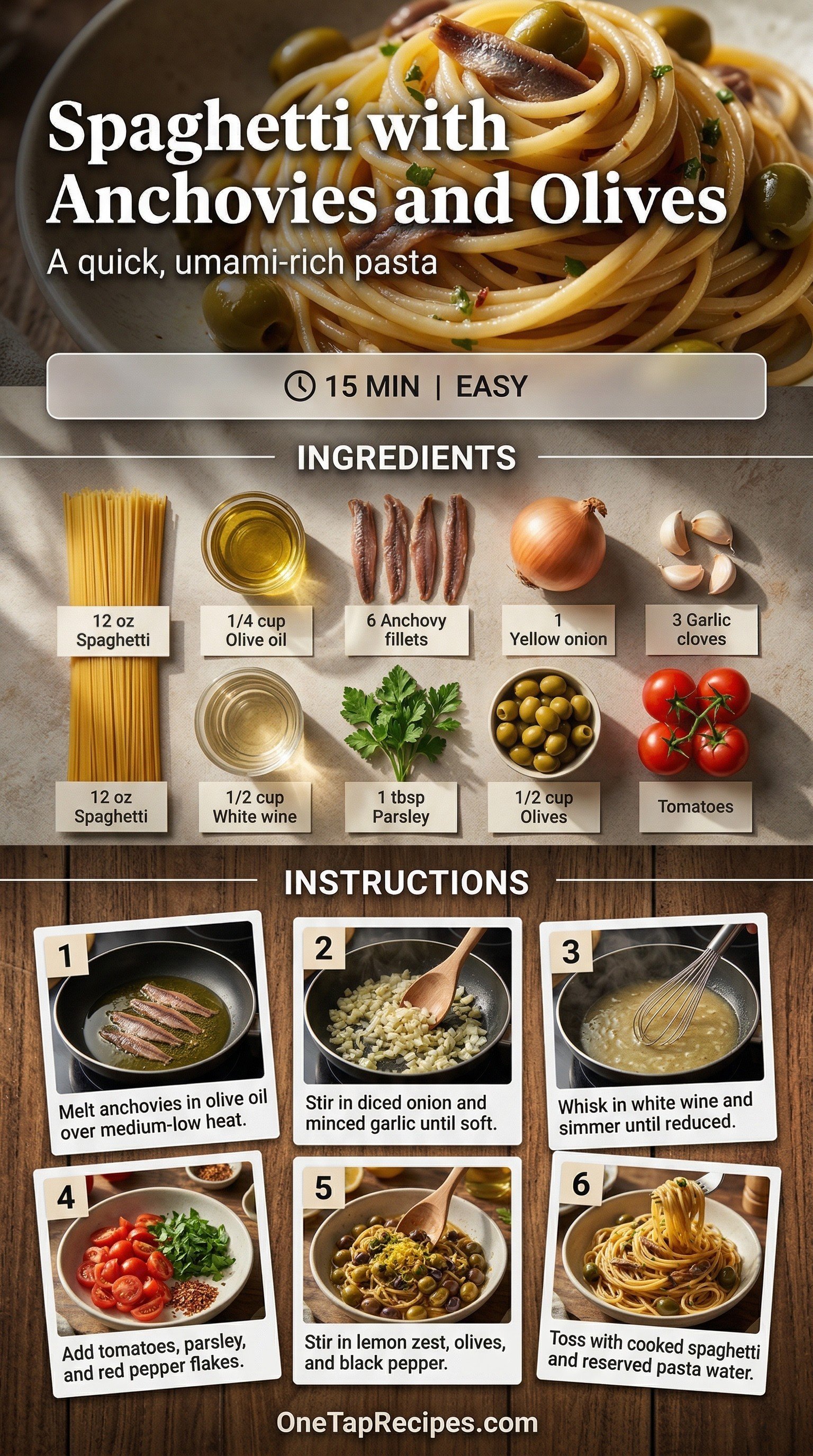 Spaghetti with Anchovies and Olives

A quick, umami-rich pasta

15 MIN | EASY

INGREDIENTS

12 oz Spaghetti

1/4 cup Olive oil

6 Anchovy fillets

1 Yellow onion

3 Garlic cloves

12 oz Spaghetti

1/2 cup White wine

1 tbsp Parsley

1/2 cup Olives

Tomatoes

INSTRUCTIONS

1
Melt anchovies in olive oil over medium-low heat.

2
Stir in diced onion and minced garlic until soft.

3
Whisk in white wine and simmer until reduced.

4
Add tomatoes, parsley, and red pepper flakes.

5
Stir in lemon zest, olives, and black pepper.

6
Toss with cooked spaghetti and reserved pasta water.

OneTapRecipes.com