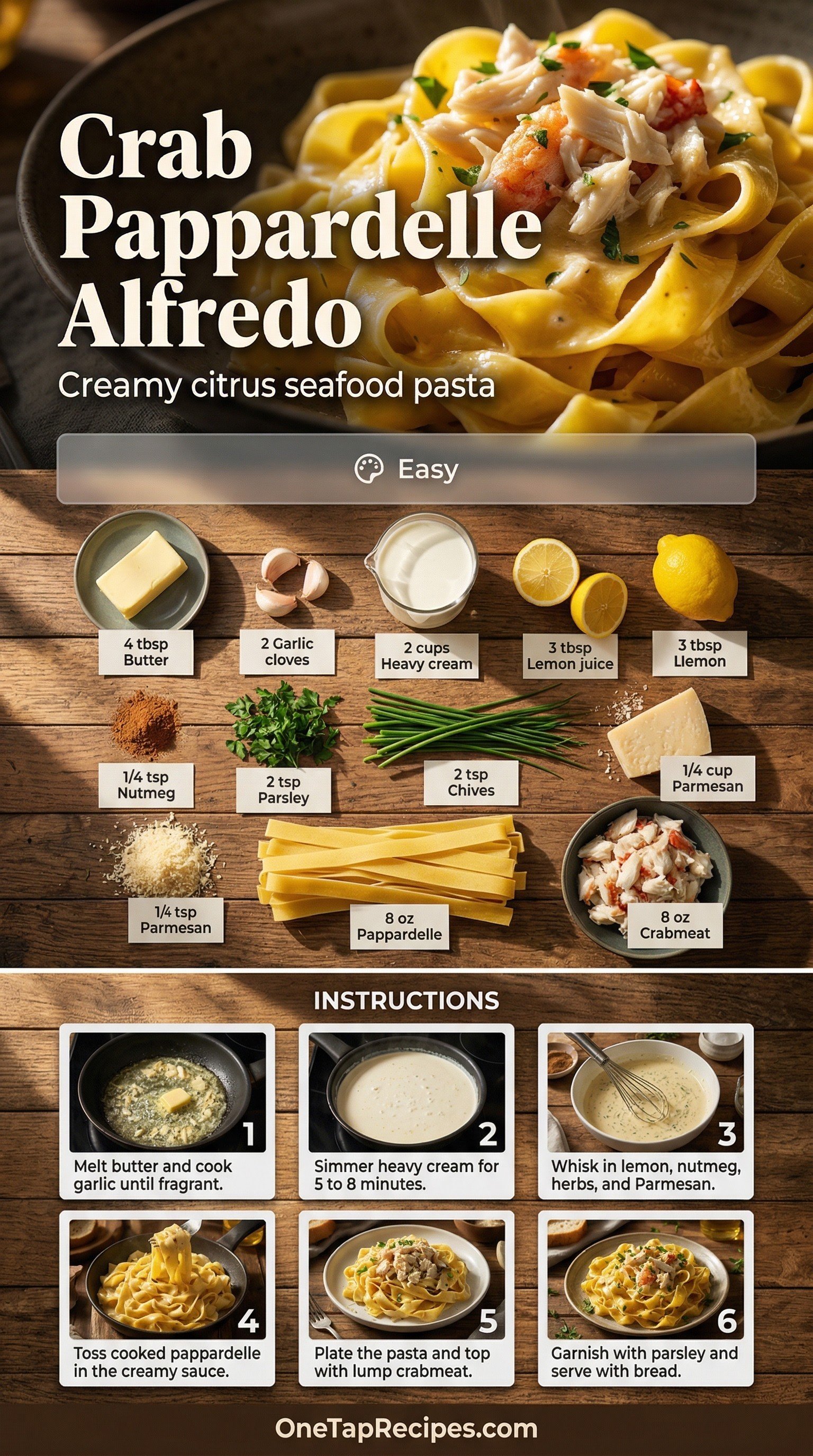 Crab Pappardelle Alfredo

Creamy citrus seafood pasta

Easy

4 tbsp Butter

2 Garlic cloves

2 cups Heavy cream

3 tbsp Lemon juice

3 tbsp Llemon

1/4 tsp Nutmeg

2 tsp Parsley

2 tsp Chives

1/4 cup Parmesan

1/4 tsp Parmesan

8 oz Pappardelle

8 oz Crabmeat

INSTRUCTIONS

1
Melt butter and cook garlic until fragrant.

2
Simmer heavy cream for 5 to 8 minutes.

3
Whisk in lemon, nutmeg, herbs, and Parmesan.

4
Toss cooked pappardelle in the creamy sauce.

5
Plate the pasta and top with lump crabmeat.

6
Garnish with parsley and serve with bread.

OneTapRecipes.com