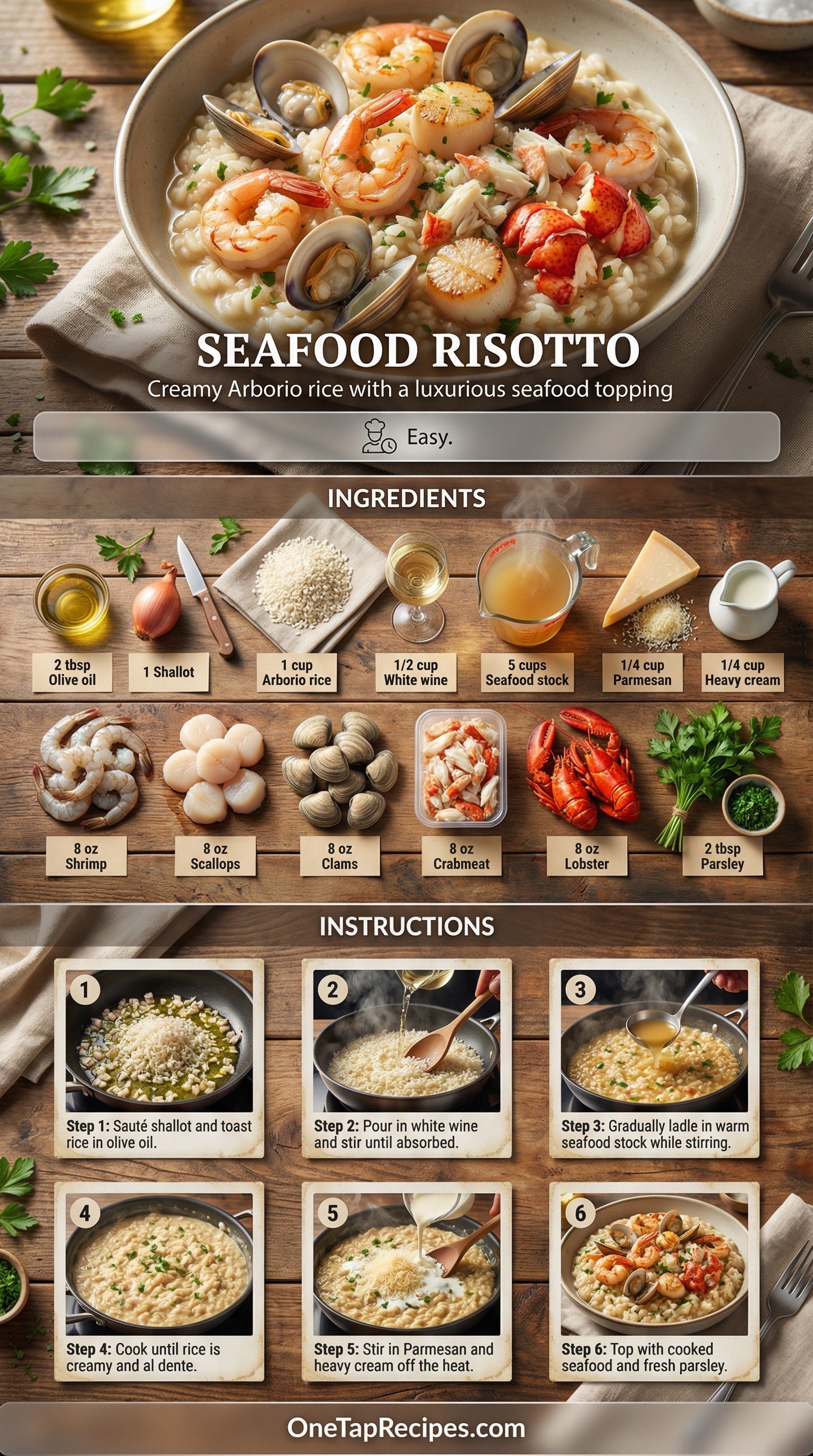 SEAFOOD RISOTTO

Creamy Arborio rice with a luxurious seafood topping

Easy.

INGREDIENTS

2 tbsp Olive oil

1 Shallot

1 cup Arborio rice

1/2 cup White wine

5 cups Seafood stock

1/4 cup Parmesan

1/4 cup Heavy cream

8 oz Shrimp

8 oz Scallops

8 oz Clams

8 oz Crabmeat

8 oz Lobster

2 tbsp Parsley

INSTRUCTIONS

1
Step 1: Sauté shallot and toast rice in olive oil.

2
Step 2: Pour in white wine and stir until absorbed.

3
Step 3: Gradually ladle in warm seafood stock while stirring.

4
Step 4: Cook until rice is creamy and al dente.

5
Step 5: Stir in Parmesan and heavy cream off the heat.

6
Step 6: Top with cooked seafood and fresh parsley.

OneTapRecipes.com