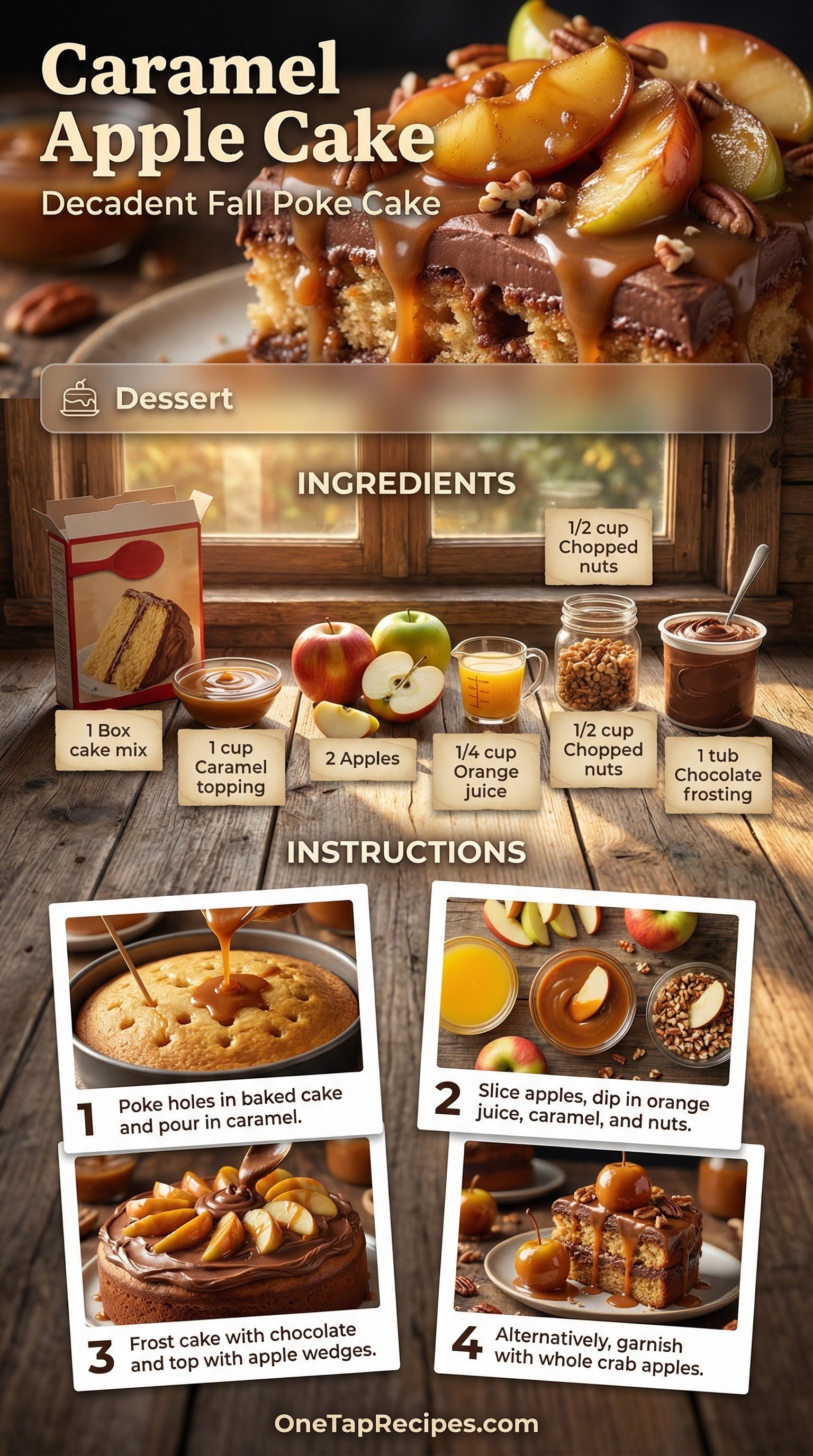 Caramel Apple Cake

Decadent Fall Poke Cake

Dessert

INGREDIENTS

1/2 cup Chopped nuts

1 Box cake mix

1 cup Caramel topping

2 Apples

1/4 cup Orange juice

1/2 cup Chopped nuts

1 tub Chocolate frosting

INSTRUCTIONS

1 Poke holes in baked cake and pour in caramel.

2 Slice apples, dip in orange juice, caramel, and nuts.

3 Frost cake with chocolate and top with apple wedges.

4 Alternatively, garnish with whole crab apples.

OneTapRecipes.com