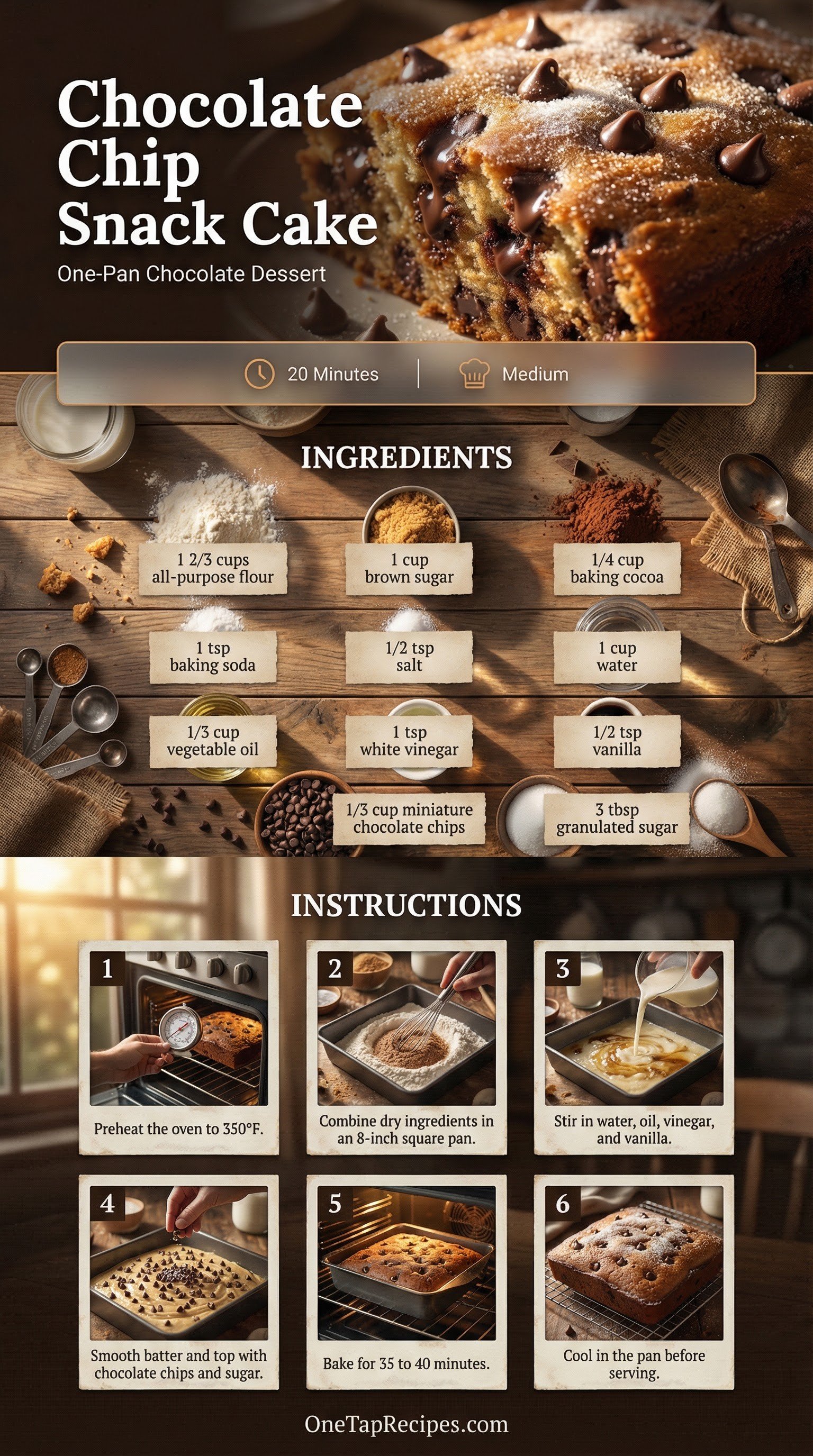 Chocolate Chip Snack Cake

One-Pan Chocolate Dessert

20 Minutes | Medium

INGREDIENTS

1 2/3 cups all-purpose flour

1 cup brown sugar

1/4 cup baking cocoa

1 tsp baking soda

1/2 tsp salt

1 cup water

1/3 cup vegetable oil

1 tsp white vinegar

1/2 tsp vanilla

1/3 cup miniature chocolate chips

3 tbsp granulated sugar

INSTRUCTIONS

1 Preheat the oven to 350°F.

2 Combine dry ingredients in an 8-inch square pan.

3 Stir in water, oil, vinegar, and vanilla.

4 Smooth batter and top with chocolate chips and sugar.

5 Bake for 35 to 40 minutes.

6 Cool in the pan before serving.

OneTapRecipes.com