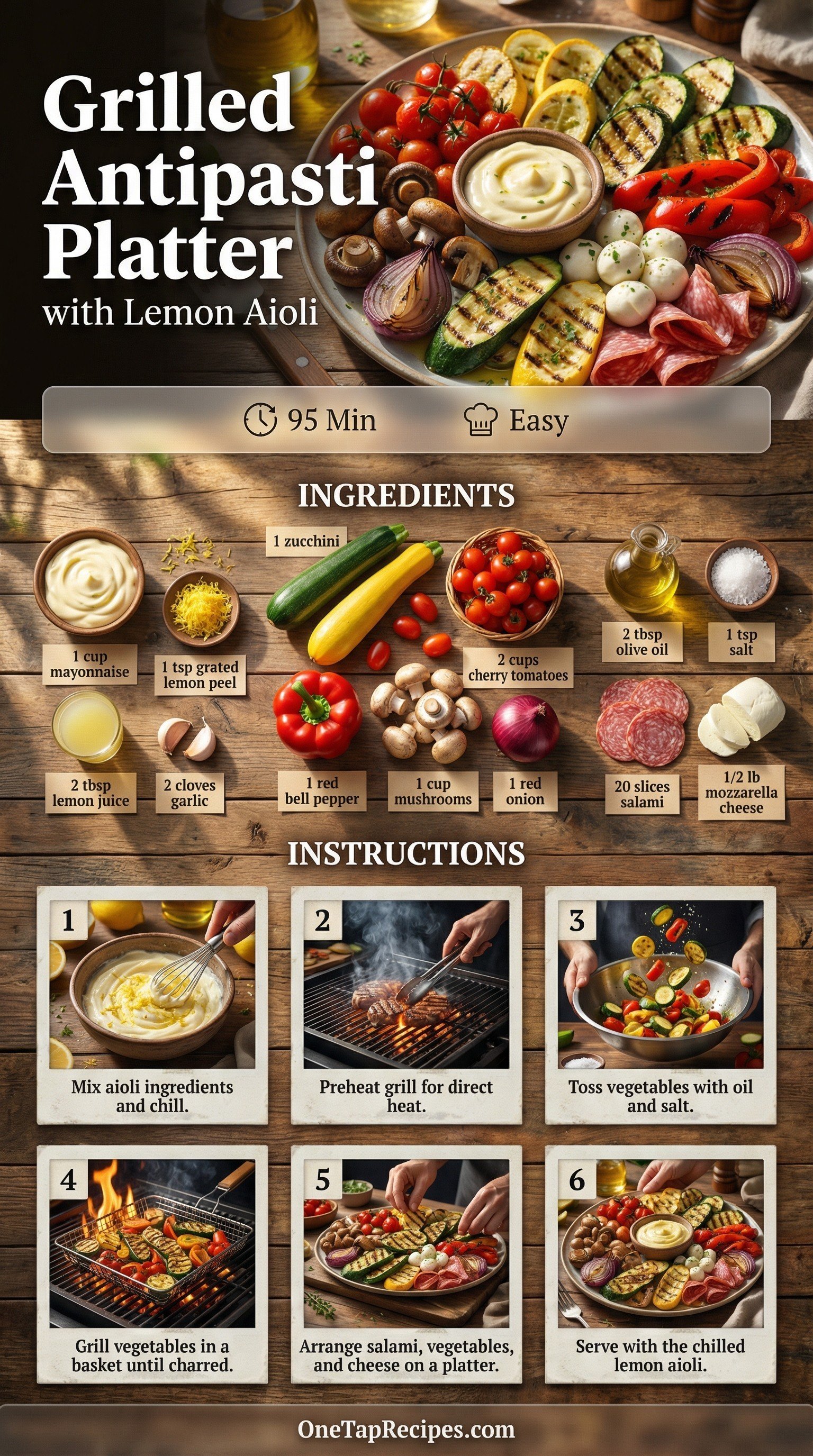 Grilled Antipasti Platter
with Lemon Aioli

95 Min
Easy

INGREDIENTS

1 zucchini

1 cup mayonnaise

1 tsp grated lemon peel

2 cups cherry tomatoes

2 tbsp olive oil

1 tsp salt

2 tbsp lemon juice

2 cloves garlic

1 red bell pepper

1 cup mushrooms

1 red onion

20 slices salami

1/2 lb mozzarella cheese

INSTRUCTIONS

1
Mix aioli ingredients and chill.

2
Preheat grill for direct heat.

3
Toss vegetables with oil and salt.

4
Grill vegetables in a basket until charred.

5
Arrange salami, vegetables, and cheese on a platter.

6
Serve with the chilled lemon aioli.

OneTapRecipes.com