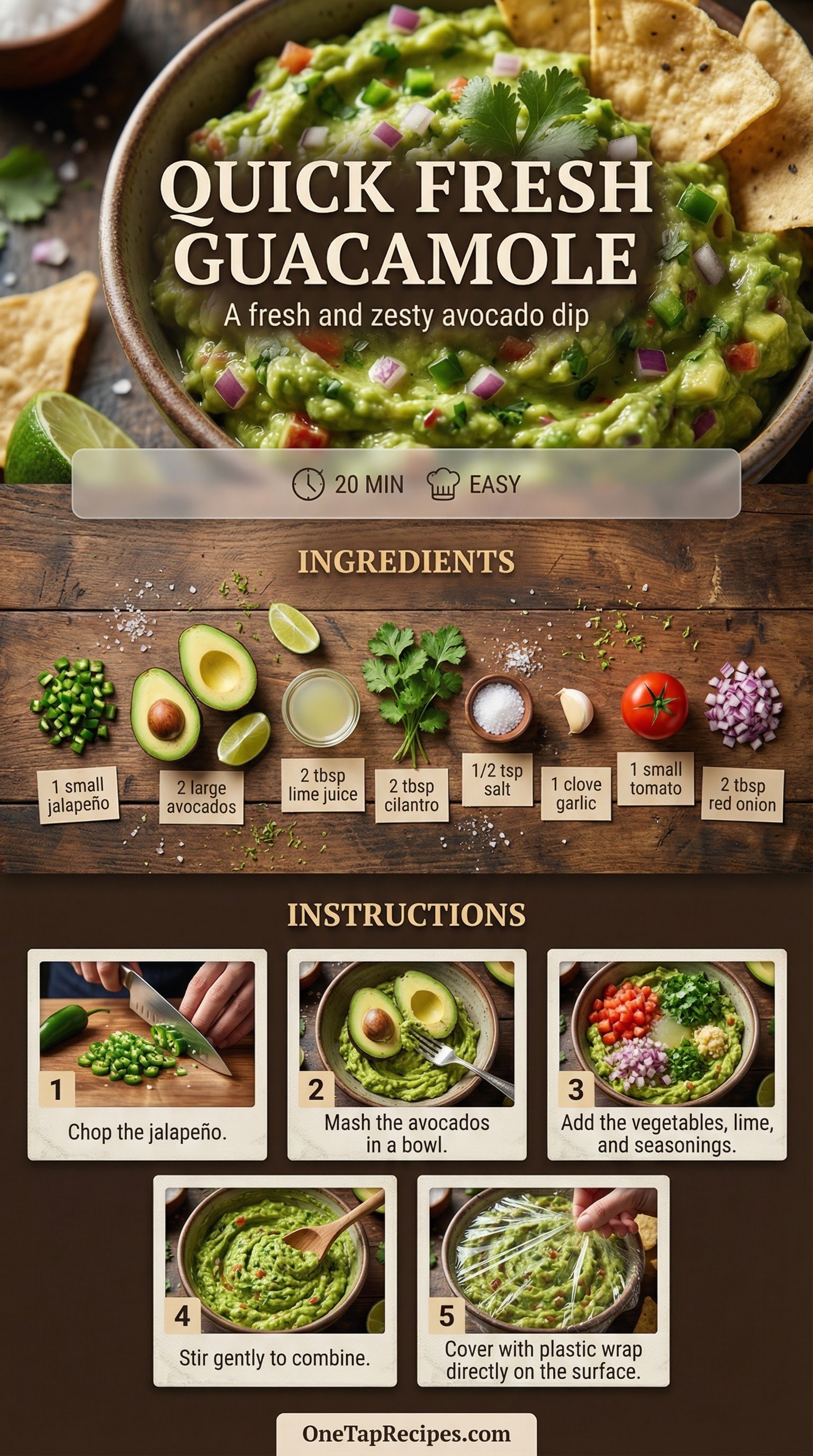 QUICK FRESH GUACAMOLE

A fresh and zesty avocado dip

20 MIN EASY

INGREDIENTS

1 small jalapeño

2 large avocados

2 tbsp lime juice

2 tbsp cilantro

1/2 tsp salt

1 clove garlic

1 small tomato

2 tbsp red onion

INSTRUCTIONS

1
Chop the jalapeño.

2
Mash the avocados in a bowl.

3
Add the vegetables, lime, and seasonings.

4
Stir gently to combine.

5
Cover with plastic wrap directly on the surface.

OneTapRecipes.com