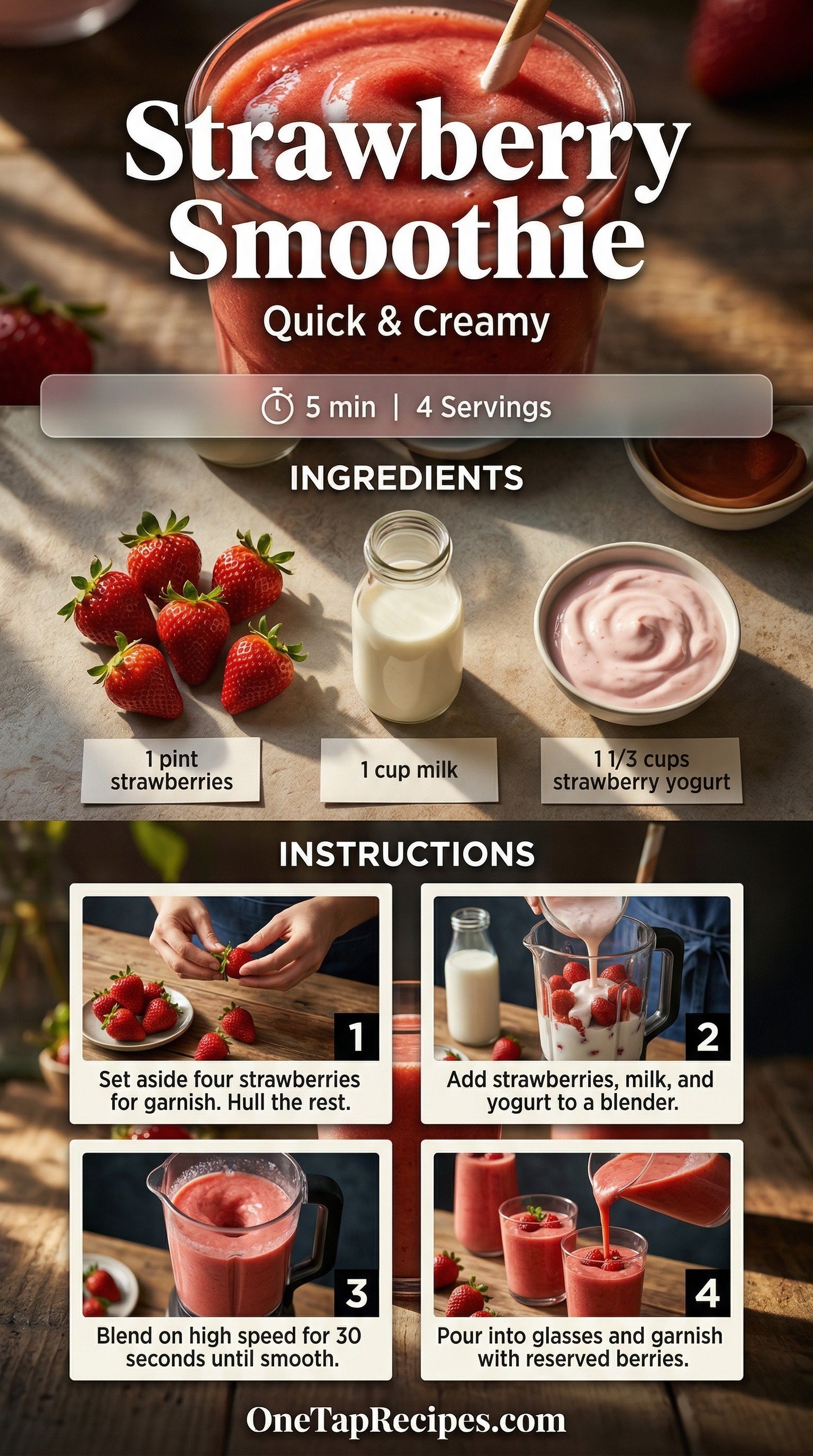 Strawberry Smoothie

Quick & Creamy

5 min | 4 Servings

INGREDIENTS

1 pint strawberries

1 cup milk

1 1/3 cups strawberry yogurt

INSTRUCTIONS

1
Set aside four strawberries for garnish. Hull the rest.

2
Add strawberries, milk, and yogurt to a blender.

3
Blend on high speed for 30 seconds until smooth.

4
Pour into glasses and garnish with reserved berries.

OneTapRecipes.com