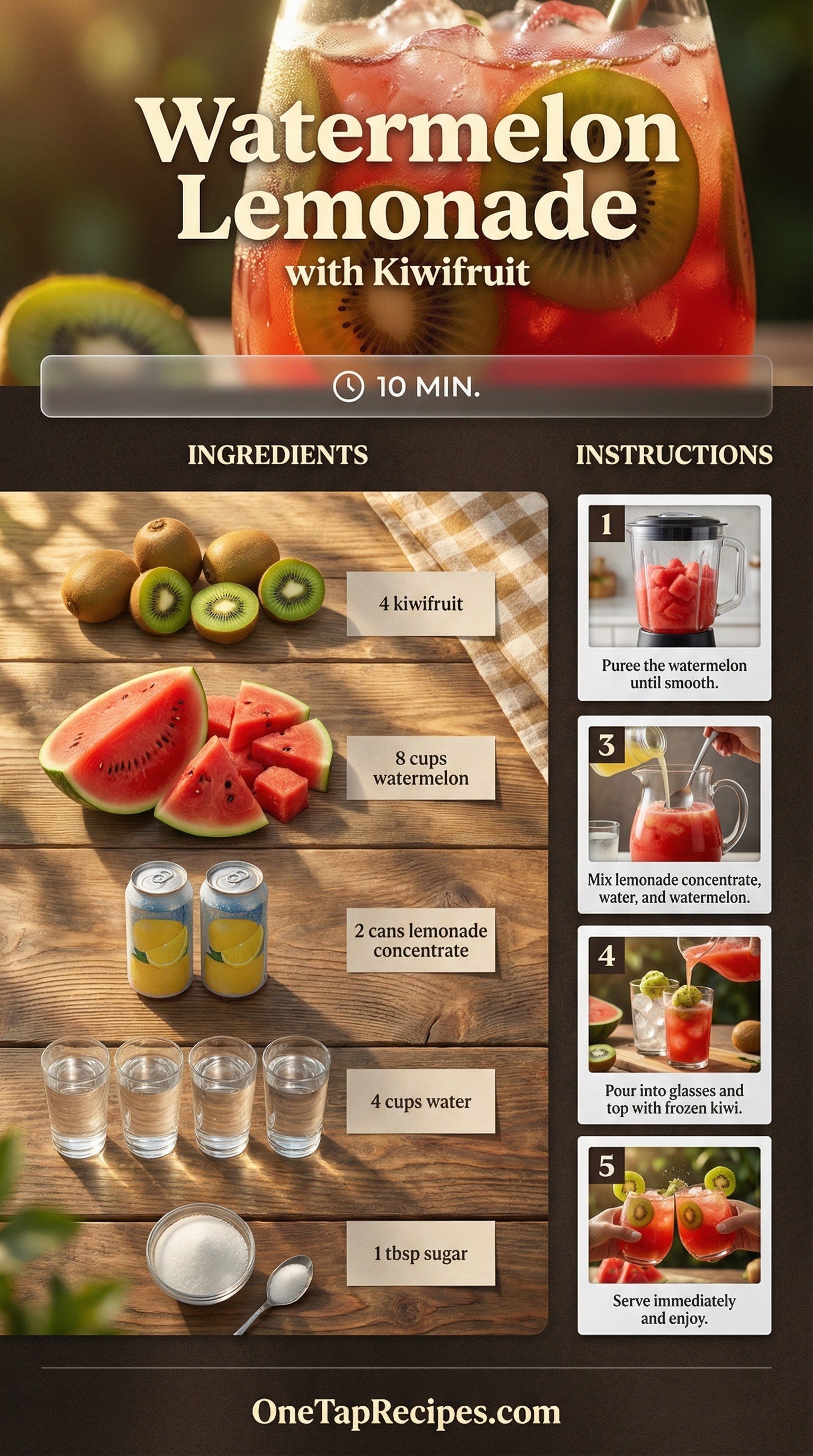 Watermelon Lemonade
with Kiwifruit

10 MIN.

INGREDIENTS

4 kiwifruit

8 cups watermelon

2 cans lemonade concentrate

4 cups water

1 tbsp sugar

INSTRUCTIONS

1
Puree the watermelon until smooth.

3
Mix lemonade concentrate, water, and watermelon.

4
Pour into glasses and top with frozen kiwi.

5
Serve immediately and enjoy.

OneTapRecipes.com