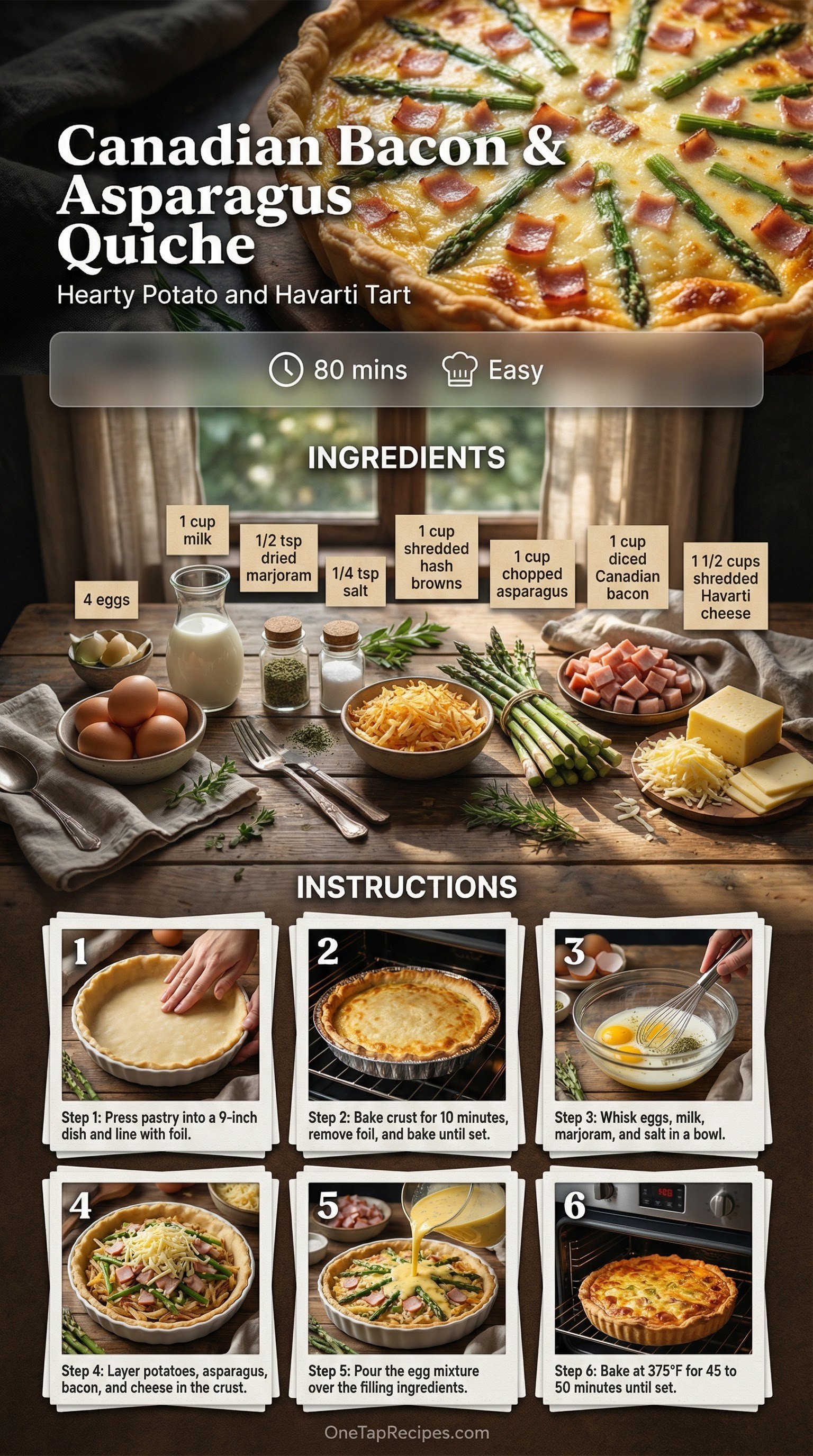 Canadian Bacon & Asparagus Quiche

Hearty Potato and Havarti Tart

80 mins Easy

INGREDIENTS

4 eggs

1 cup milk

1/2 tsp dried marjoram

1/4 tsp salt

1 cup shredded hash browns

1 cup chopped asparagus

1 cup diced Canadian bacon

1 1/2 cups shredded Havarti cheese

INSTRUCTIONS

1
Step 1: Press pastry into a 9-inch dish and line with foil.

2
Step 2: Bake crust for 10 minutes, remove foil, and bake until set.

3
Step 3: Whisk eggs, milk, marjoram, and salt in a bowl.

4
Step 4: Layer potatoes, asparagus, bacon, and cheese in the crust.

5
Step 5: Pour the egg mixture over the filling ingredients.

6
Step 6: Bake at 375°F for 45 to 50 minutes until set.

OneTapRecipes.com