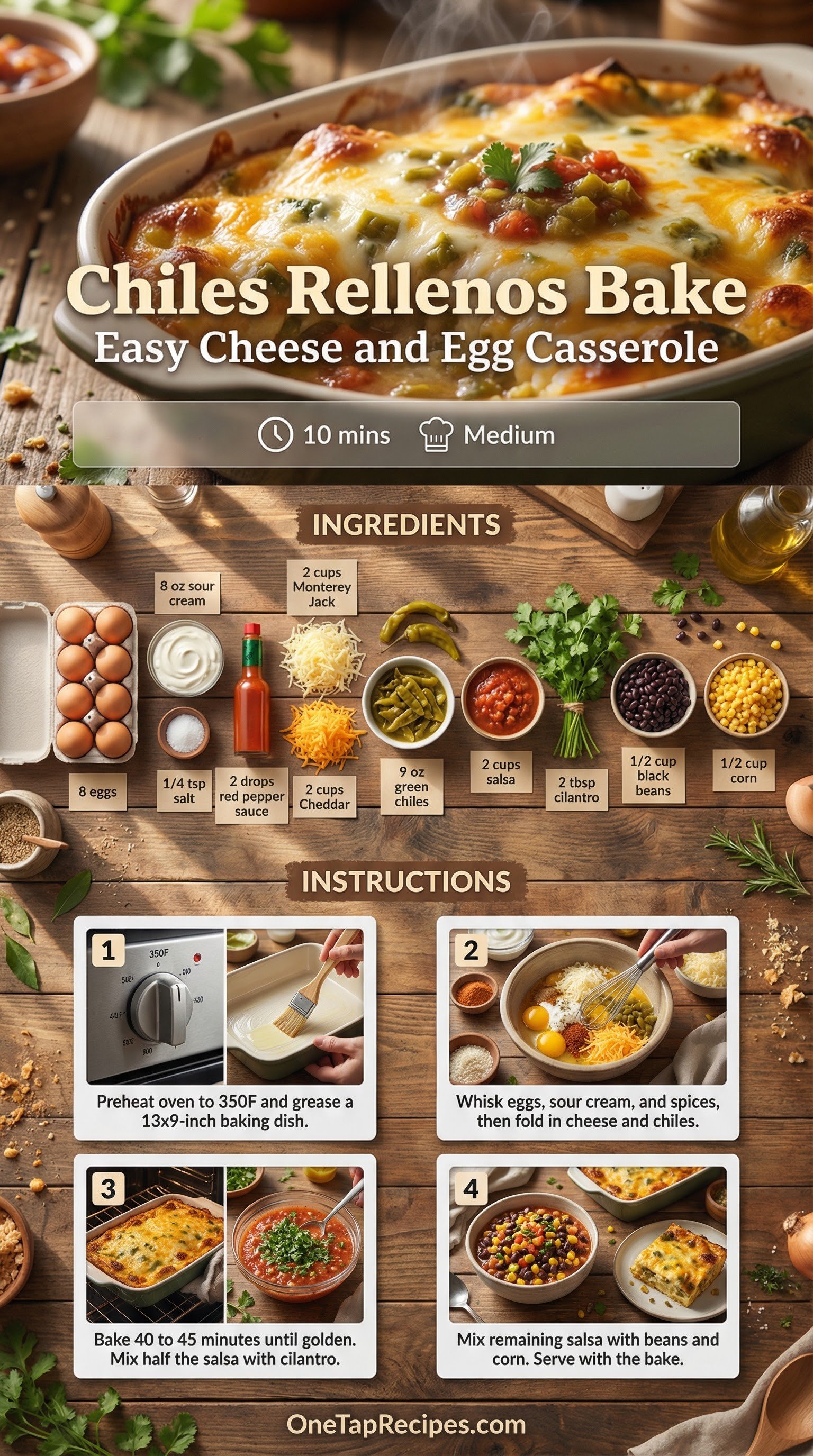 Chiles Rellenos Bake
Easy Cheese and Egg Casserole

10 mins Medium

INGREDIENTS

8 oz sour cream

2 cups Monterey Jack

8 eggs

1/4 tsp salt

2 drops red pepper sauce

2 cups Cheddar

9 oz green chiles

2 cups salsa

2 tbsp cilantro

1/2 cup black beans

1/2 cup corn

INSTRUCTIONS

1
350F
Preheat oven to 350F and grease a 13x9-inch baking dish.

2
Whisk eggs, sour cream, and spices, then fold in cheese and chiles.

3
Bake 40 to 45 minutes until golden. Mix half the salsa with cilantro.

4
Mix remaining salsa with beans and corn. Serve with the bake.

OneTapRecipes.com