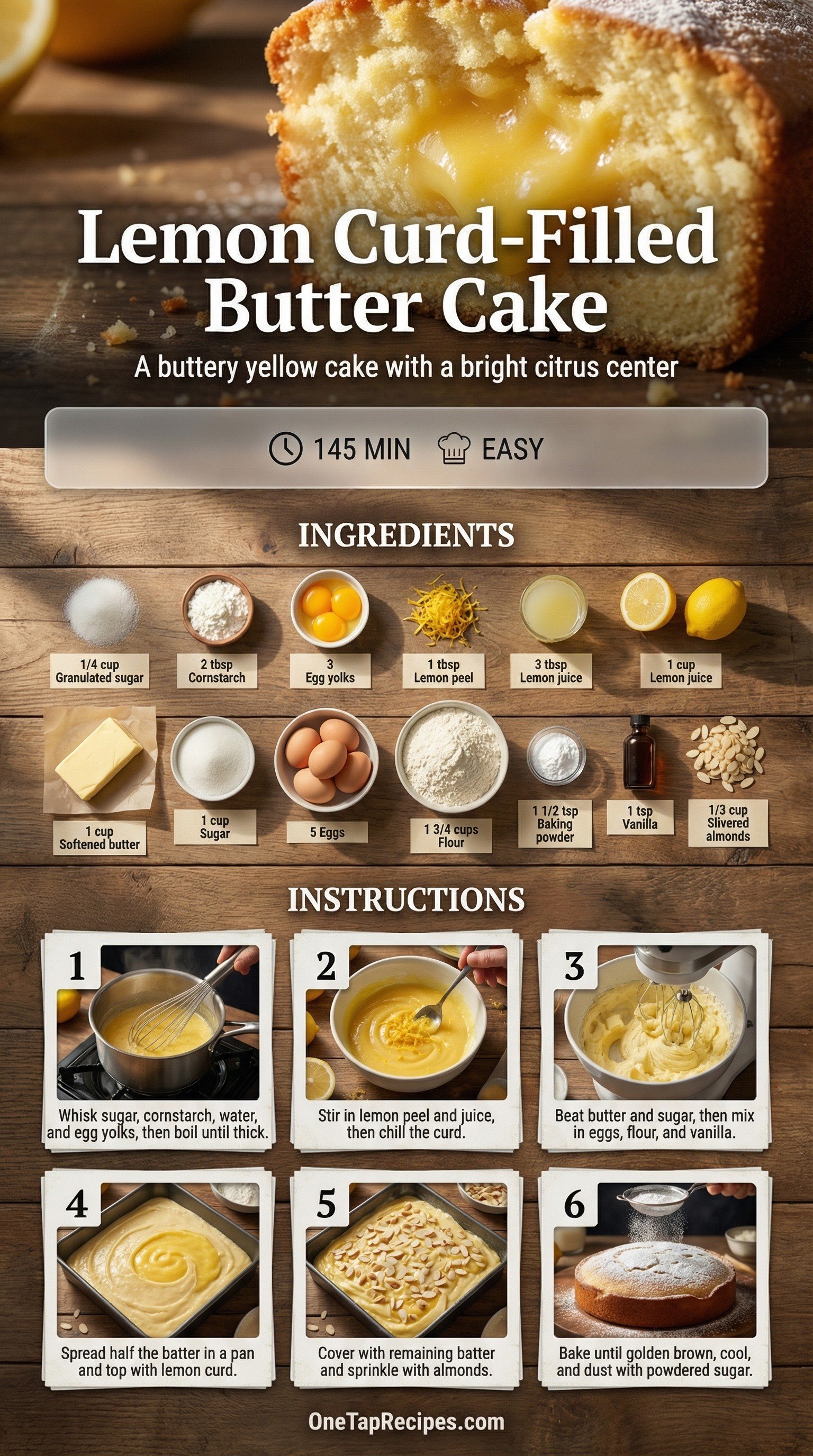 Lemon Curd-Filled Butter Cake

A buttery yellow cake with a bright citrus center

145 MIN EASY

INGREDIENTS

1/4 cup Granulated sugar

2 tbsp Cornstarch

3 Egg yolks

1 tbsp Lemon peel

3 tbsp Lemon juice

1 cup Lemon juice

1 cup Softened butter

1 cup Sugar

5 Eggs

1 3/4 cups Flour

1 1/2 tsp Baking powder

1 tsp Vanilla

1/3 cup Slivered almonds

INSTRUCTIONS

1
Whisk sugar, cornstarch, water, and egg yolks, then boil until thick.

2
Stir in lemon peel and juice, then chill the curd.

3
Beat butter and sugar, then mix in eggs, flour, and vanilla.

4
Spread half the batter in a pan and top with lemon curd.

5
Cover with remaining batter and sprinkle with almonds.

6
Bake until golden brown, cool, and dust with powdered sugar.

OneTapRecipes.com