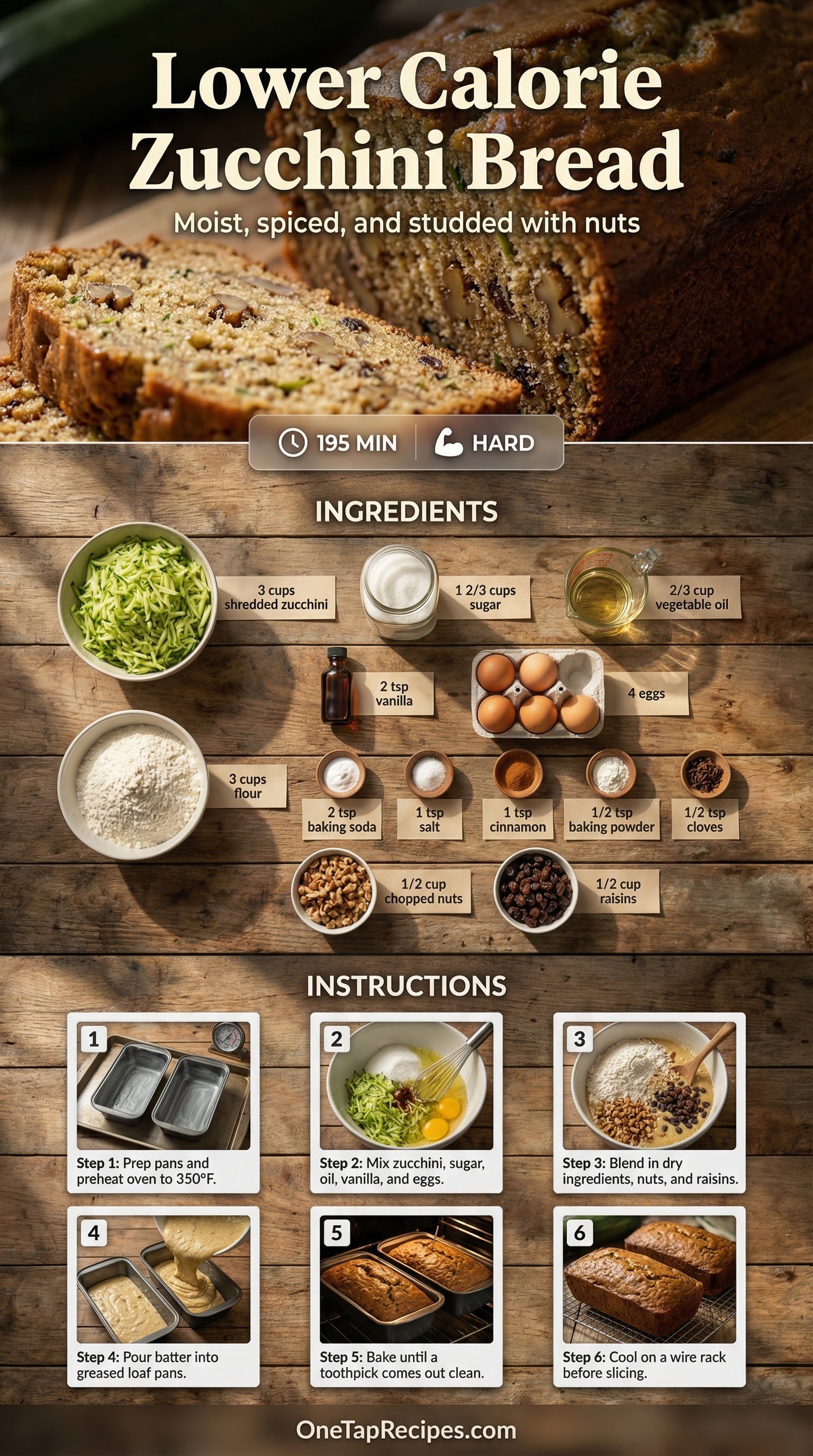 Lower Calorie Zucchini Bread

Moist, spiced, and studded with nuts

195 MIN HARD

INGREDIENTS

3 cups shredded zucchini

1 2/3 cups sugar

2/3 cup vegetable oil

2 tsp vanilla

4 eggs

3 cups flour

2 tsp baking soda

1 tsp salt

1 tsp cinnamon

1/2 tsp baking powder

1/2 tsp cloves

1/2 cup chopped nuts

1/2 cup raisins

INSTRUCTIONS

1
Step 1: Prep pans and preheat oven to 350°F.

2
Step 2: Mix zucchini, sugar, oil, vanilla, and eggs.

3
Step 3: Blend in dry ingredients, nuts, and raisins.

4
Step 4: Pour batter into greased loaf pans.

5
Step 5: Bake until a toothpick comes out clean.

6
Step 6: Cool on a wire rack before slicing.

OneTapRecipes.com