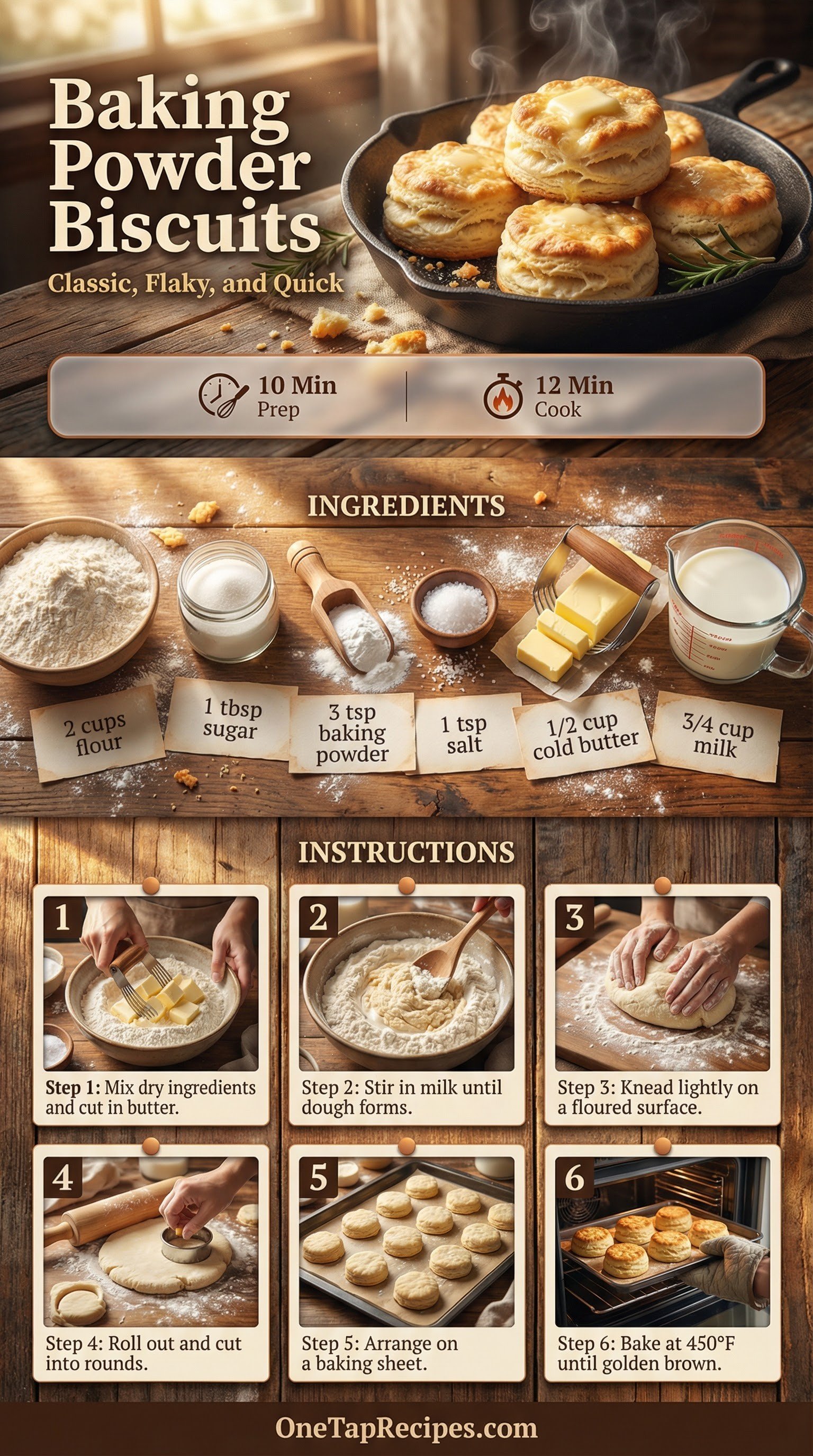 Baking Powder Biscuits

Classic, Flaky, and Quick

10 Min
Prep

12 Min
Cook

INGREDIENTS

2 cups flour

1 tbsp sugar

3 tsp baking powder

1 tsp salt

1/2 cup cold butter

3/4 cup milk

INSTRUCTIONS

1
Step 1: Mix dry ingredients and cut in butter.

2
Step 2: Stir in milk until dough forms.

3
Step 3: Knead lightly on a floured surface.

4
Step 4: Roll out and cut into rounds.

5
Step 5: Arrange on a baking sheet.

6
Step 6: Bake at 450°F until golden brown.

OneTapRecipes.com