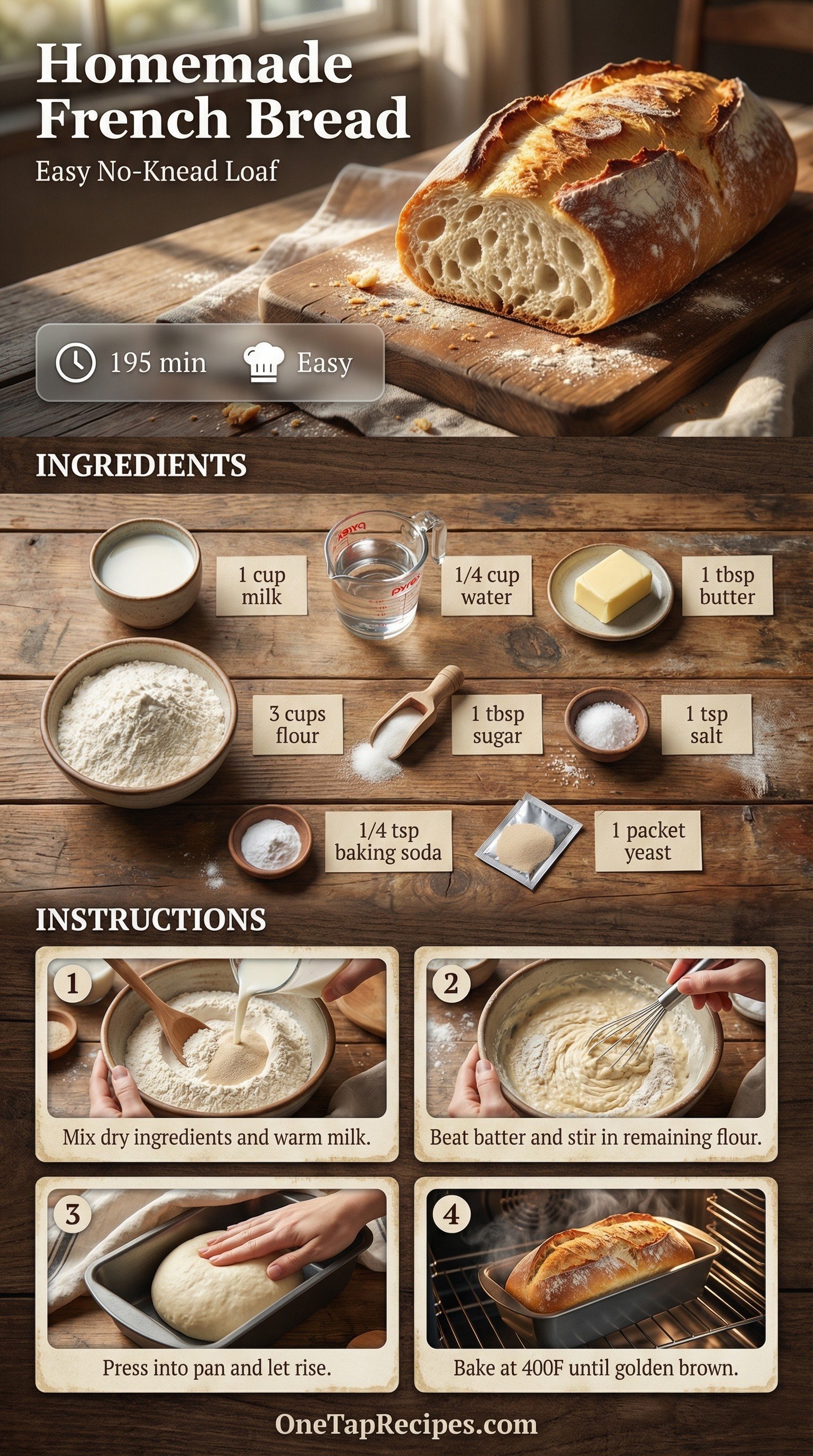 Homemade French Bread

Easy No-Knead Loaf

195 min

Easy

INGREDIENTS

1 cup milk

pyrex

1/4 cup water

1 tbsp butter

3 cups flour

1 tbsp sugar

1 tsp salt

1/4 tsp baking soda

1 packet yeast

INSTRUCTIONS

1

Mix dry ingredients and warm milk.

2

Beat batter and stir in remaining flour.

3

Press into pan and let rise.

4

Bake at 400F until golden brown.

OneTapRecipes.com