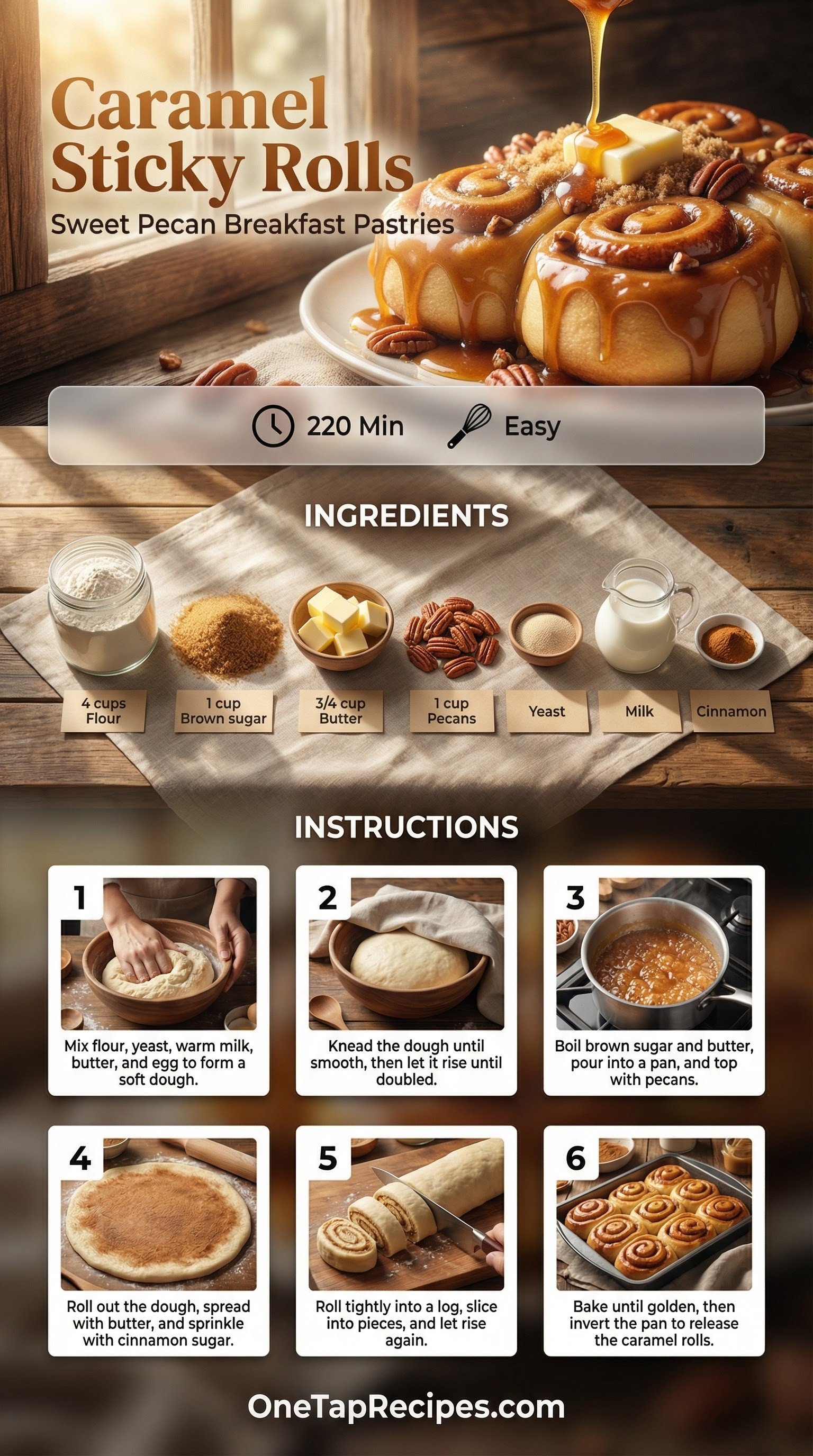 Caramel Sticky Rolls
Sweet Pecan Breakfast Pastries

220 Min Easy

INGREDIENTS

4 cups Flour
1 cup Brown sugar
3/4 cup Butter
1 cup Pecans
Yeast
Milk
Cinnamon

INSTRUCTIONS

1
Mix flour, yeast, warm milk, butter, and egg to form a soft dough.

2
Knead the dough until smooth, then let it rise until doubled.

3
Boil brown sugar and butter, pour into a pan, and top with pecans.

4
Roll out the dough, spread with butter, and sprinkle with cinnamon sugar.

5
Roll tightly into a log, slice into pieces, and let rise again.

6
Bake until golden, then invert the pan to release the caramel rolls.

OneTapRecipes.com