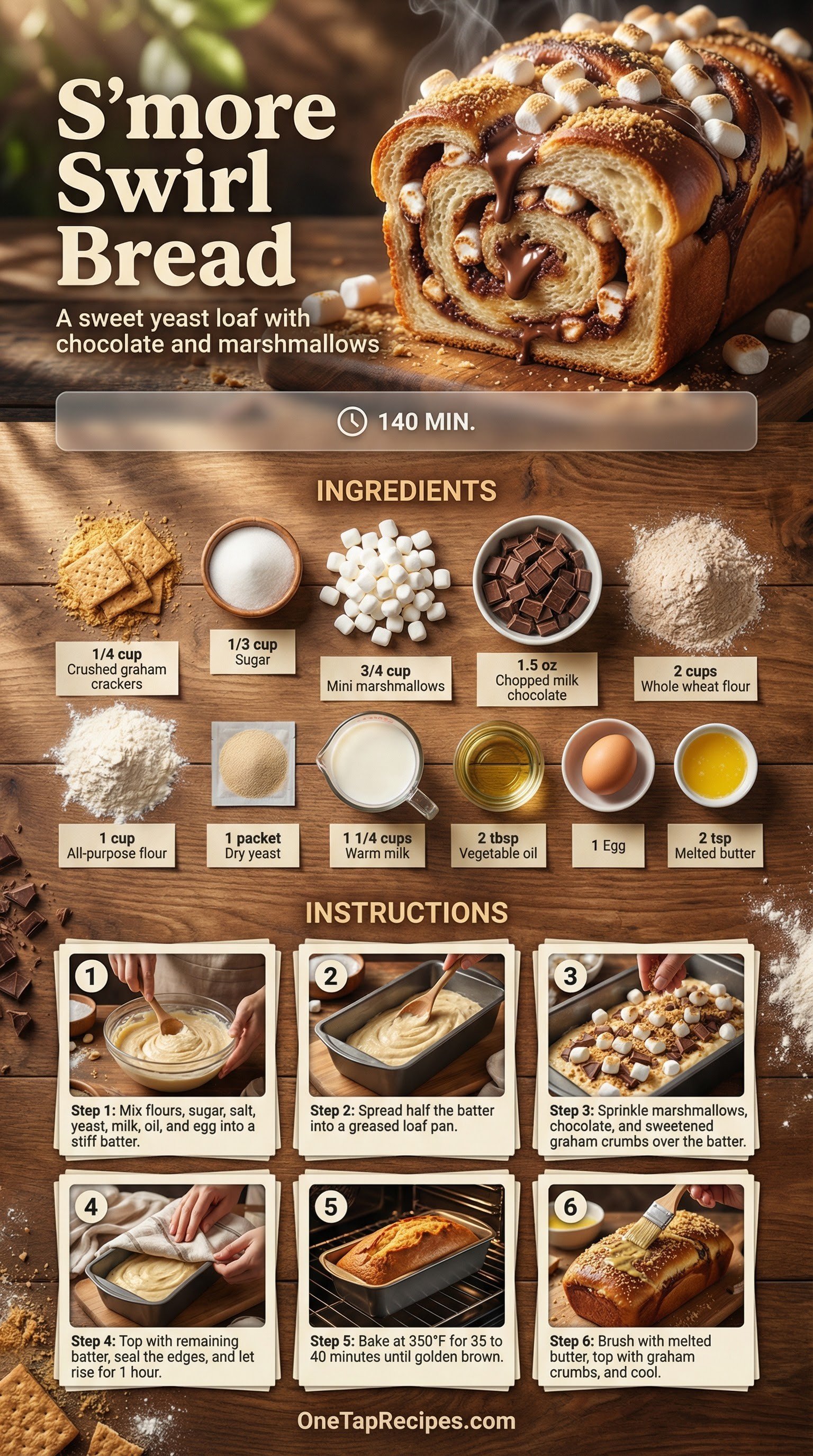 S'more Swirl Bread

A sweet yeast loaf with chocolate and marshmallows

140 MIN.

INGREDIENTS

1/4 cup
Crushed graham crackers

1/3 cup
Sugar

3/4 cup
Mini marshmallows

1.5 oz
Chopped milk chocolate

2 cups
Whole wheat flour

1 cup
All-purpose flour

1 packet
Dry yeast

1 1/4 cups
Warm milk

2 tbsp
Vegetable oil

1 Egg

2 tsp
Melted butter

INSTRUCTIONS

1
Step 1: Mix flours, sugar, salt, yeast, milk, oil, and egg into a stiff batter.

2
Step 2: Spread half the batter into a greased loaf pan.

3
Step 3: Sprinkle marshmallows, chocolate, and sweetened graham crumbs over the batter.

4
Step 4: Top with remaining batter, seal the edges, and let rise for 1 hour.

5
Step 5: Bake at 350°F for 35 to 40 minutes until golden brown.

6
Step 6: Brush with melted butter, top with graham crumbs, and cool.

OneTapRecipes.com