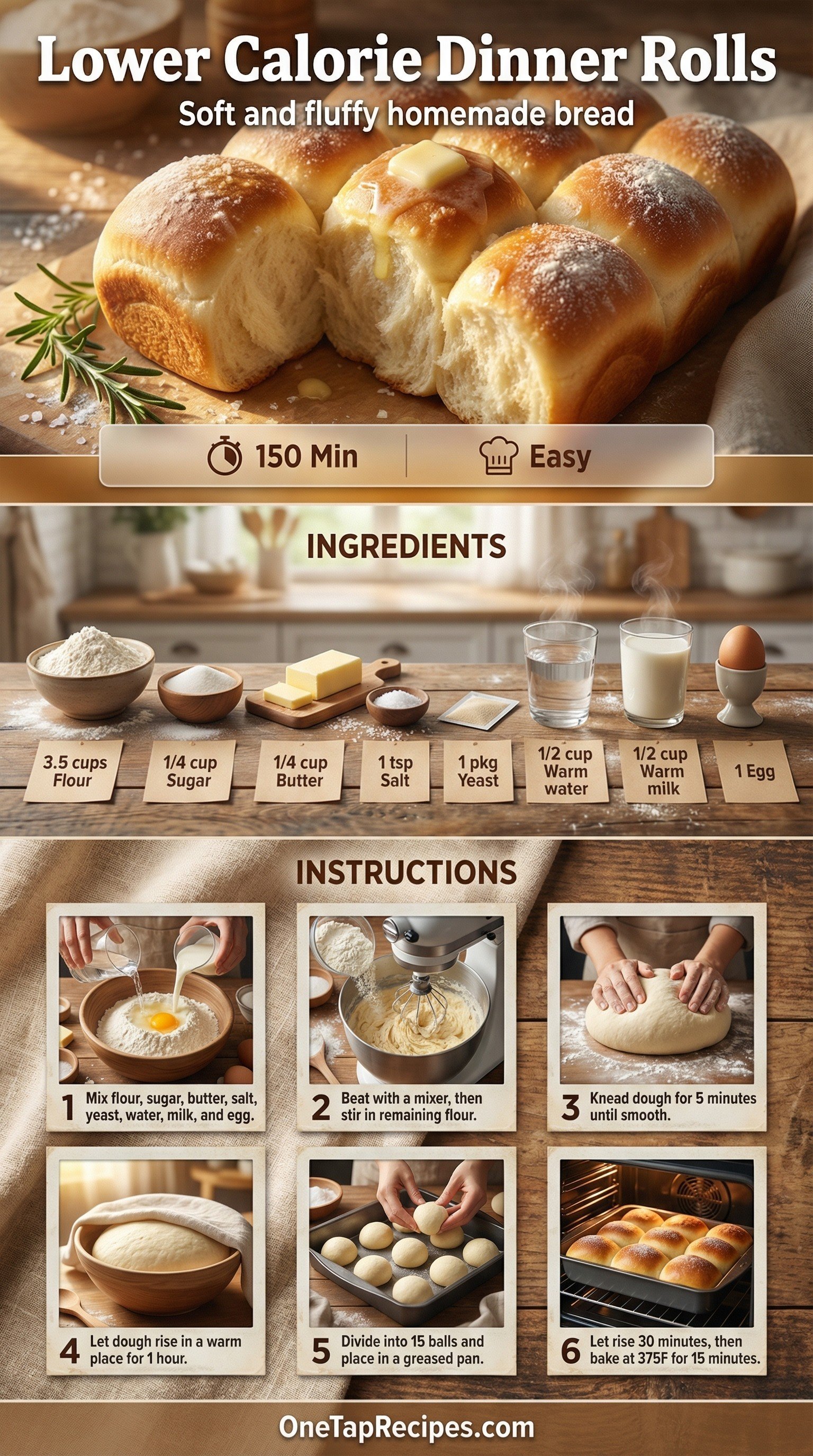 Lower Calorie Dinner Rolls

Soft and fluffy homemade bread

150 Min

Easy

INGREDIENTS

3.5 cups Flour

1/4 cup Sugar

1/4 cup Butter

1 tsp Salt

1 pkg Yeast

1/2 cup Warm water

1/2 cup Warm milk

1 Egg

INSTRUCTIONS

1 Mix flour, sugar, butter, salt, yeast, water, milk, and egg.

2 Beat with a mixer, then stir in remaining flour.

3 Knead dough for 5 minutes until smooth.

4 Let dough rise in a warm place for 1 hour.

5 Divide into 15 balls and place in a greased pan.

6 Let rise 30 minutes, then bake at 375F for 15 minutes.

OneTapRecipes.com