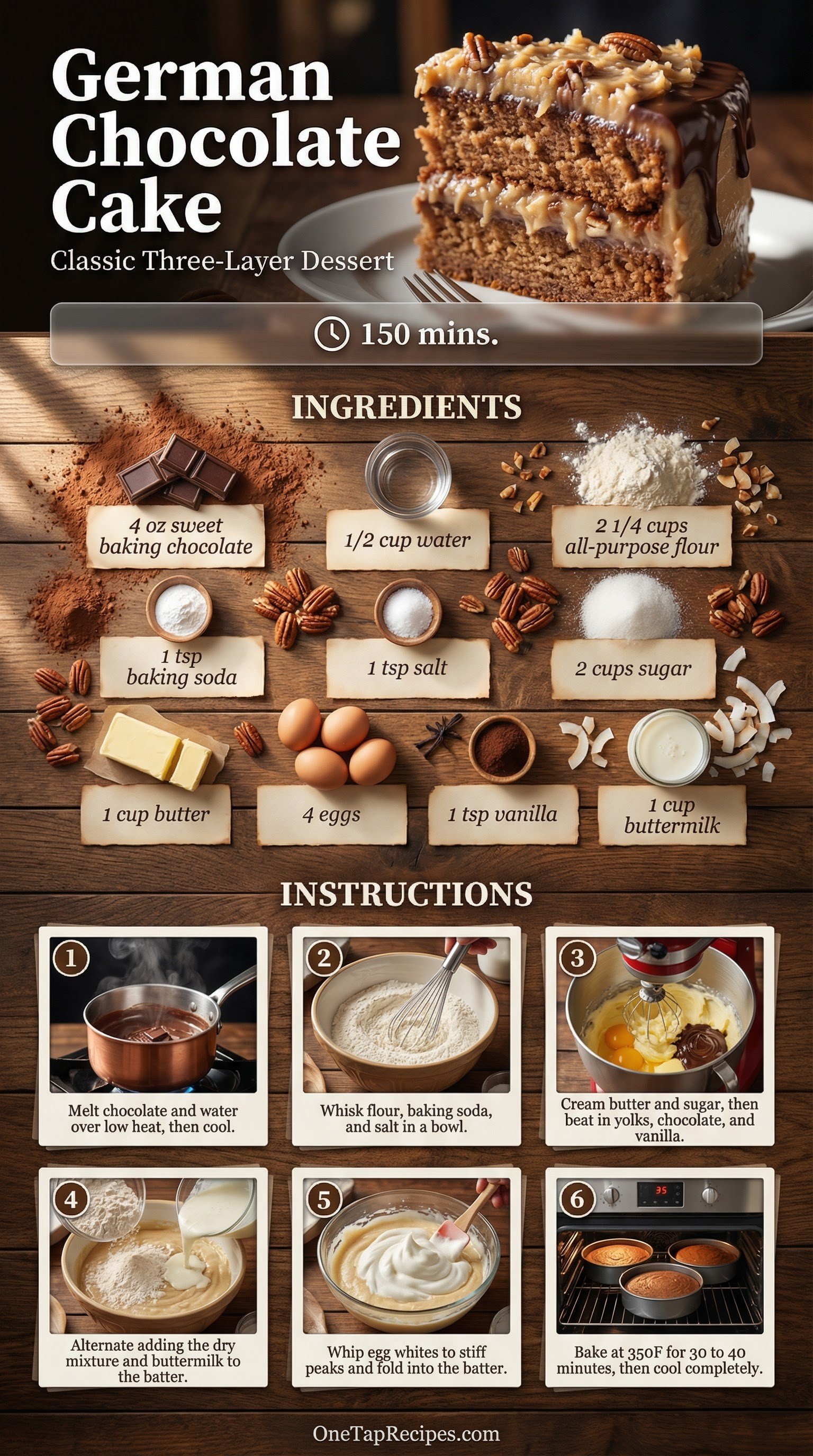 German Chocolate Cake

Classic Three-Layer Dessert

150 mins.

INGREDIENTS

4 oz sweet baking chocolate

1/2 cup water

2 1/4 cups all-purpose flour

1 tsp baking soda

1 tsp salt

2 cups sugar

1 cup butter

4 eggs

1 tsp vanilla

1 cup buttermilk

INSTRUCTIONS

1
Melt chocolate and water over low heat, then cool.

2
Whisk flour, baking soda, and salt in a bowl.

3
Cream butter and sugar, then beat in yolks, chocolate, and vanilla.

4
Alternate adding the dry mixture and buttermilk to the batter.

5
Whip egg whites to stiff peaks and fold into the batter.

6
35
Bake at 350F for 30 to 40 minutes, then cool completely.

OneTapRecipes.com