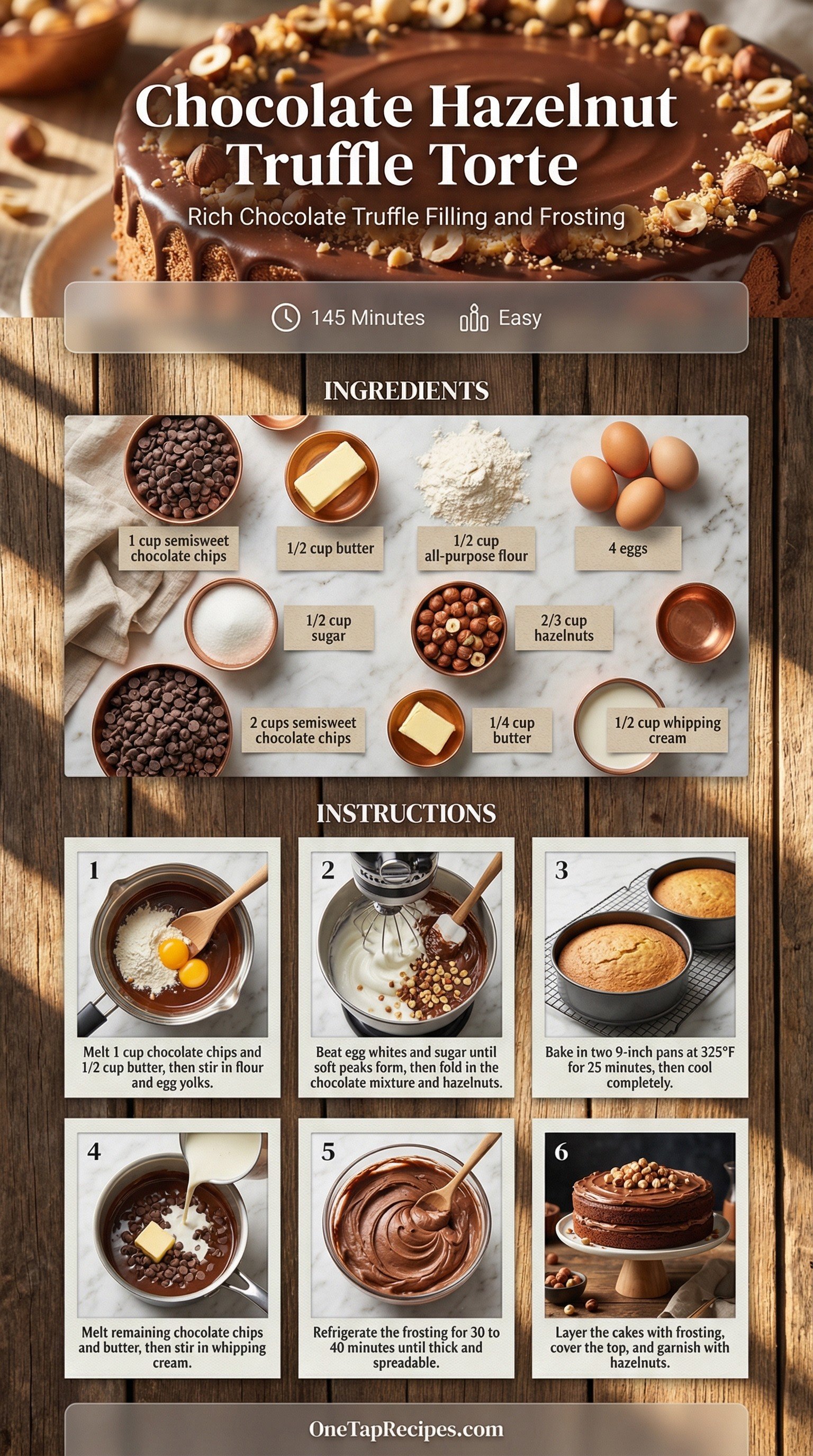 Chocolate Hazelnut Truffle Torte

Rich Chocolate Truffle Filling and Frosting

145 Minutes

Easy

INGREDIENTS

1 cup semisweet chocolate chips

1/2 cup butter

1/2 cup all-purpose flour

4 eggs

1/2 cup sugar

2/3 cup hazelnuts

2 cups semisweet chocolate chips

1/4 cup butter

1/2 cup whipping cream

INSTRUCTIONS

1
Melt 1 cup chocolate chips and 1/2 cup butter, then stir in flour and egg yolks.

2
Beat egg whites and sugar until soft peaks form, then fold in the chocolate mixture and hazelnuts.

3
Bake in two 9-inch pans at 325°F for 25 minutes, then cool completely.

4
Melt remaining chocolate chips and butter, then stir in whipping cream.

5
Refrigerate the frosting for 30 to 40 minutes until thick and spreadable.

6
Layer the cakes with frosting, cover the top, and garnish with hazelnuts.

OneTapRecipes.com