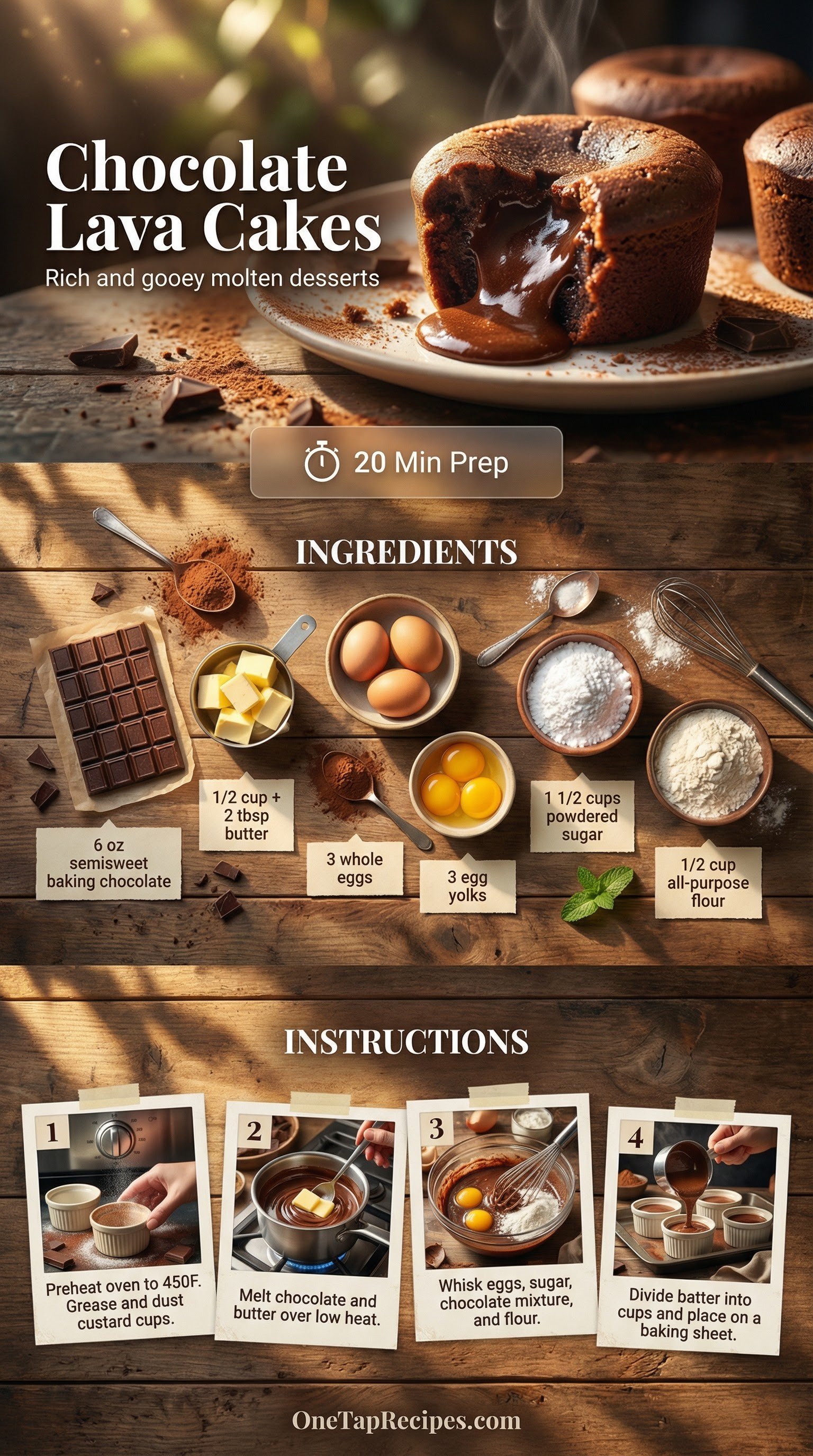 Chocolate Lava Cakes

Rich and gooey molten desserts

20 Min Prep

INGREDIENTS

6 oz semisweet baking chocolate

1/2 cup + 2 tbsp butter

3 whole eggs

3 egg yolks

1 1/2 cups powdered sugar

1/2 cup all-purpose flour

INSTRUCTIONS

1
Preheat oven to 450F. Grease and dust custard cups.

2
Melt chocolate and butter over low heat.

3
Whisk eggs, sugar, chocolate mixture, and flour.

4
Divide batter into cups and place on a baking sheet.

OneTapRecipes.com