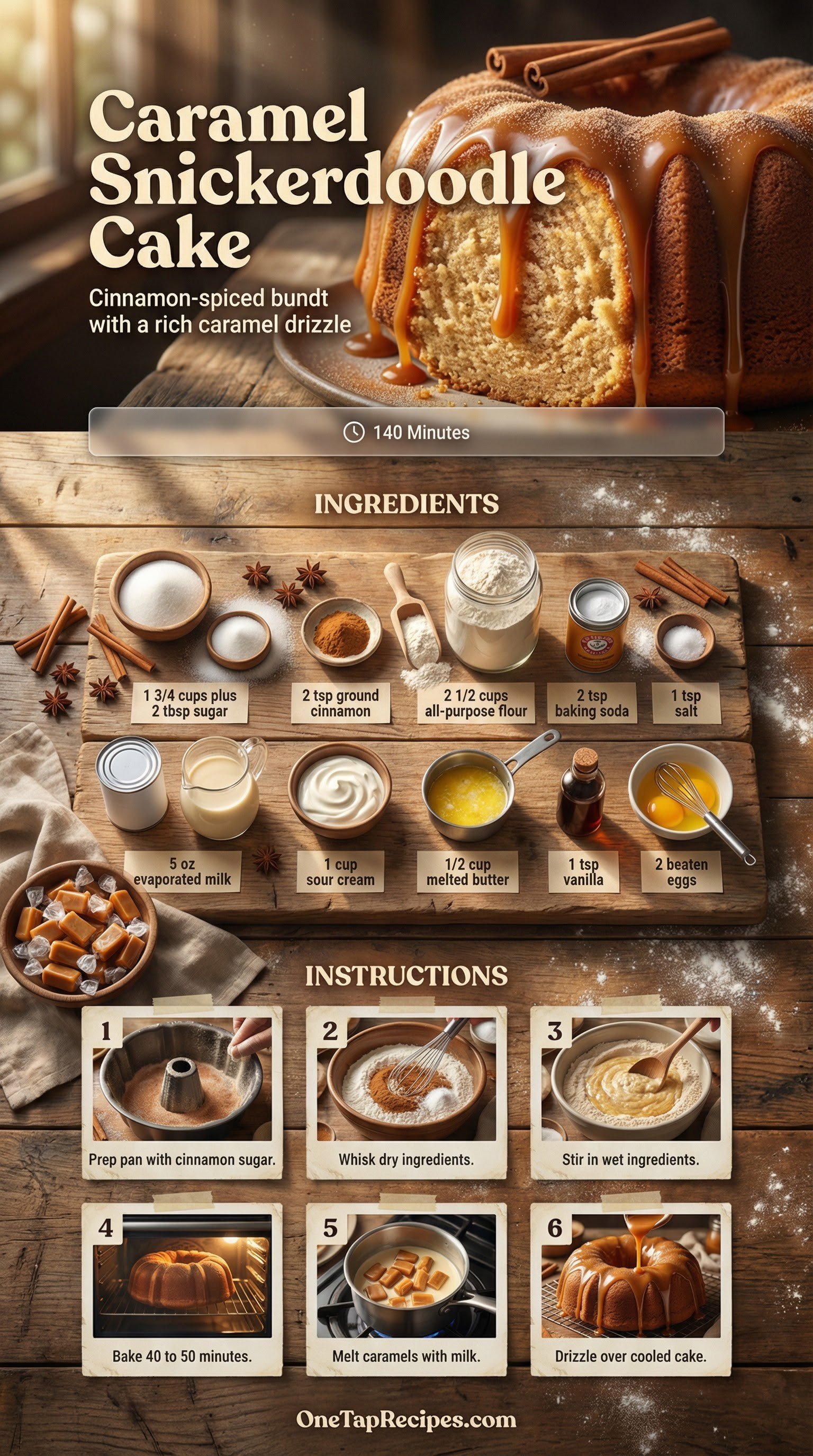 Caramel Snickerdoodle Cake

Cinnamon-spiced bundt with a rich caramel drizzle

140 Minutes

INGREDIENTS

1 3/4 cups plus 2 tbsp sugar

2 tsp ground cinnamon

2 1/2 cups all-purpose flour

2 tsp baking soda

1 tsp salt

5 oz evaporated milk

1 cup sour cream

1/2 cup melted butter

1 tsp vanilla

2 beaten eggs

INSTRUCTIONS

1 Prep pan with cinnamon sugar.

2 Whisk dry ingredients.

3 Stir in wet ingredients.

4 Bake 40 to 50 minutes.

5 Melt caramels with milk.

6 Drizzle over cooled cake.

OneTapRecipes.com