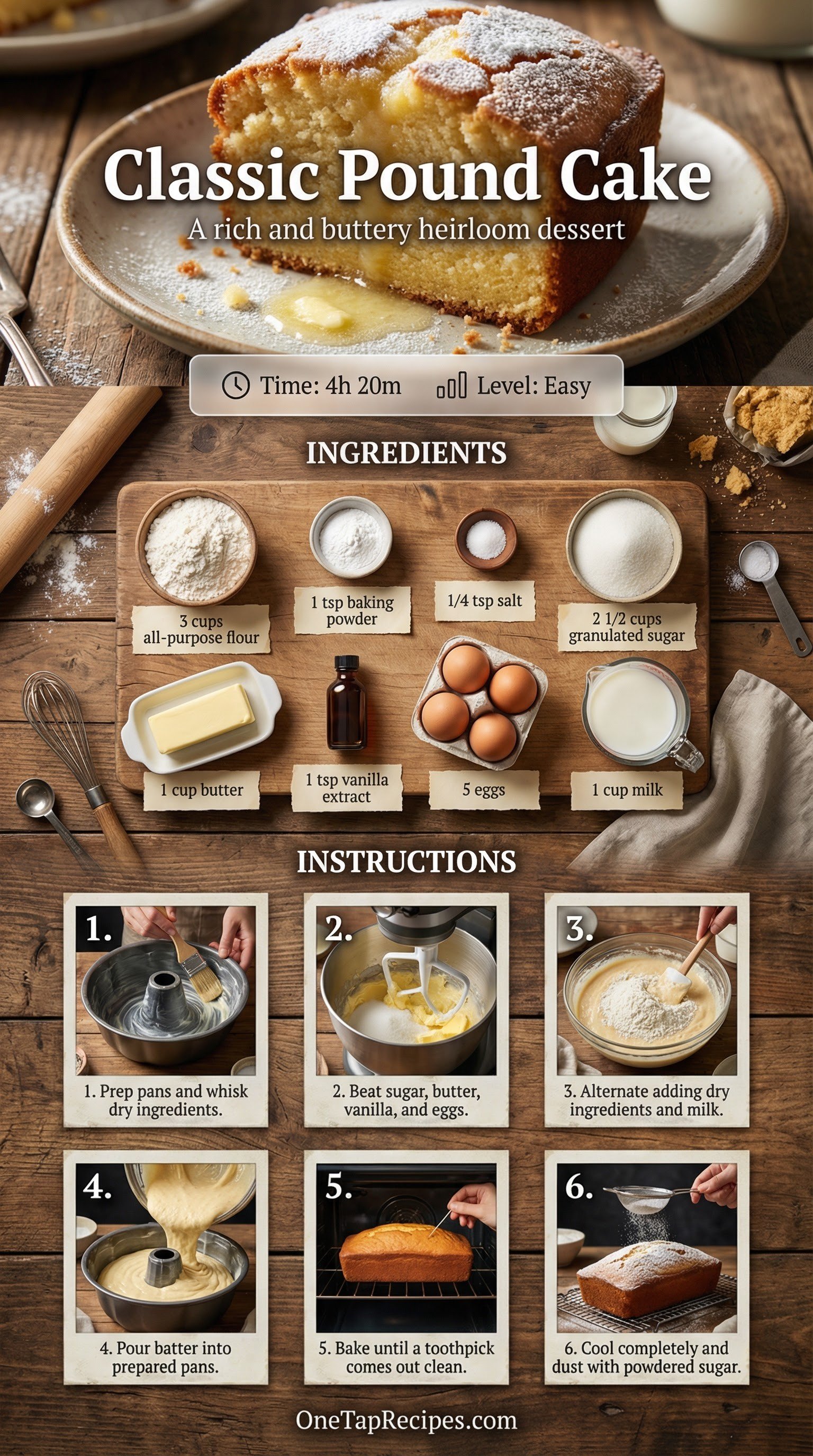 Classic Pound Cake
A rich and buttery heirloom dessert

Time: 4h 20m Level: Easy

INGREDIENTS

3 cups all-purpose flour

1 tsp baking powder

1/4 tsp salt

2 1/2 cups granulated sugar

1 cup butter

1 tsp vanilla extract

5 eggs

1 cup milk

INSTRUCTIONS

1.
1. Prep pans and whisk dry ingredients.

2.
2. Beat sugar, butter, vanilla, and eggs.

3.
3. Alternate adding dry ingredients and milk.

4.
4. Pour batter into prepared pans.

5.
5. Bake until a toothpick comes out clean.

6.
6. Cool completely and dust with powdered sugar.

OneTapRecipes.com