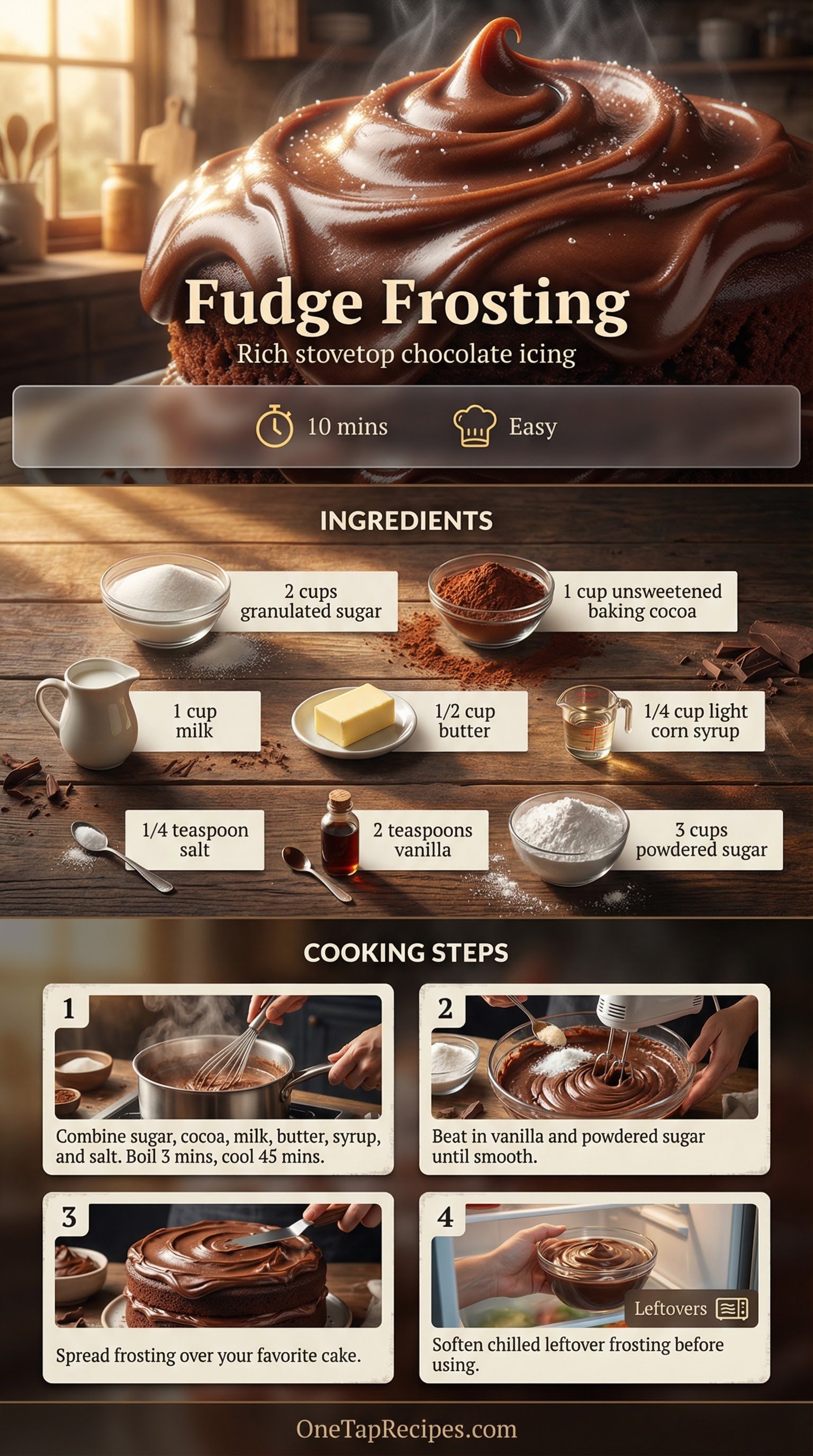 Fudge Frosting

Rich stovetop chocolate icing

10 mins

Easy

INGREDIENTS

2 cups granulated sugar

1 cup unsweetened baking cocoa

1 cup milk

1/2 cup butter

1/4 cup light corn syrup

1/4 teaspoon salt

2 teaspoons vanilla

3 cups powdered sugar

COOKING STEPS

1
Combine sugar, cocoa, milk, butter, syrup, and salt. Boil 3 mins, cool 45 mins.

2
Beat in vanilla and powdered sugar until smooth.

3
Spread frosting over your favorite cake.

4
Leftovers
Soften chilled leftover frosting before using.

OneTapRecipes.com