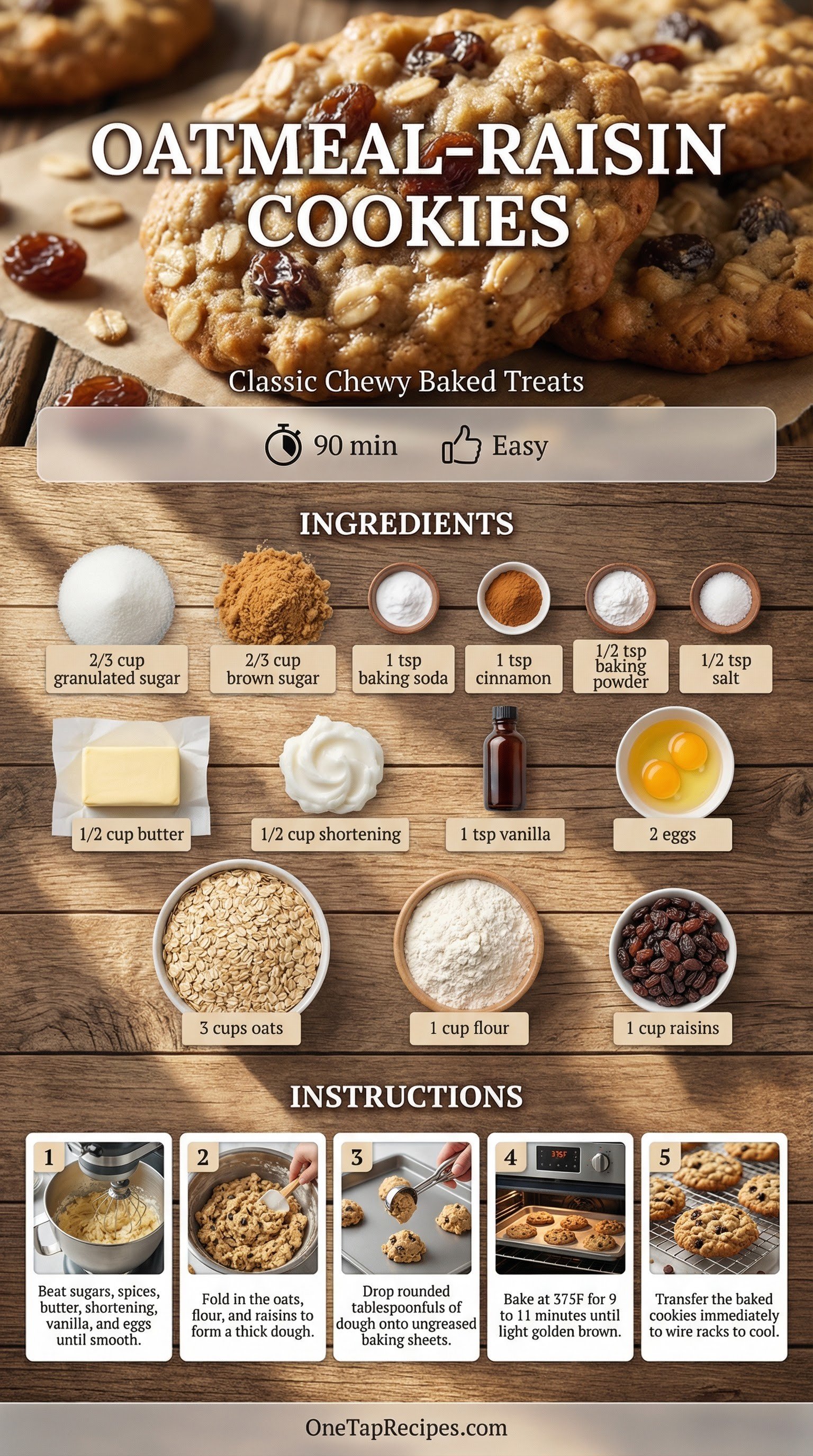 OATMEAL-RAISIN COOKIES

Classic Chewy Baked Treats

90 min Easy

INGREDIENTS

2/3 cup granulated sugar

2/3 cup brown sugar

1 tsp baking soda

1 tsp cinnamon

1/2 tsp baking powder

1/2 tsp salt

1/2 cup butter

1/2 cup shortening

1 tsp vanilla

2 eggs

3 cups oats

1 cup flour

1 cup raisins

INSTRUCTIONS

1
Beat sugars, spices, butter, shortening, vanilla, and eggs until smooth.

2
Fold in the oats, flour, and raisins to form a thick dough.

3
Drop rounded tablespoonfuls of dough onto ungreased baking sheets.

4
375F
Bake at 375F for 9 to 11 minutes until light golden brown.

5
Transfer the baked cookies immediately to wire racks to cool.

OneTapRecipes.com