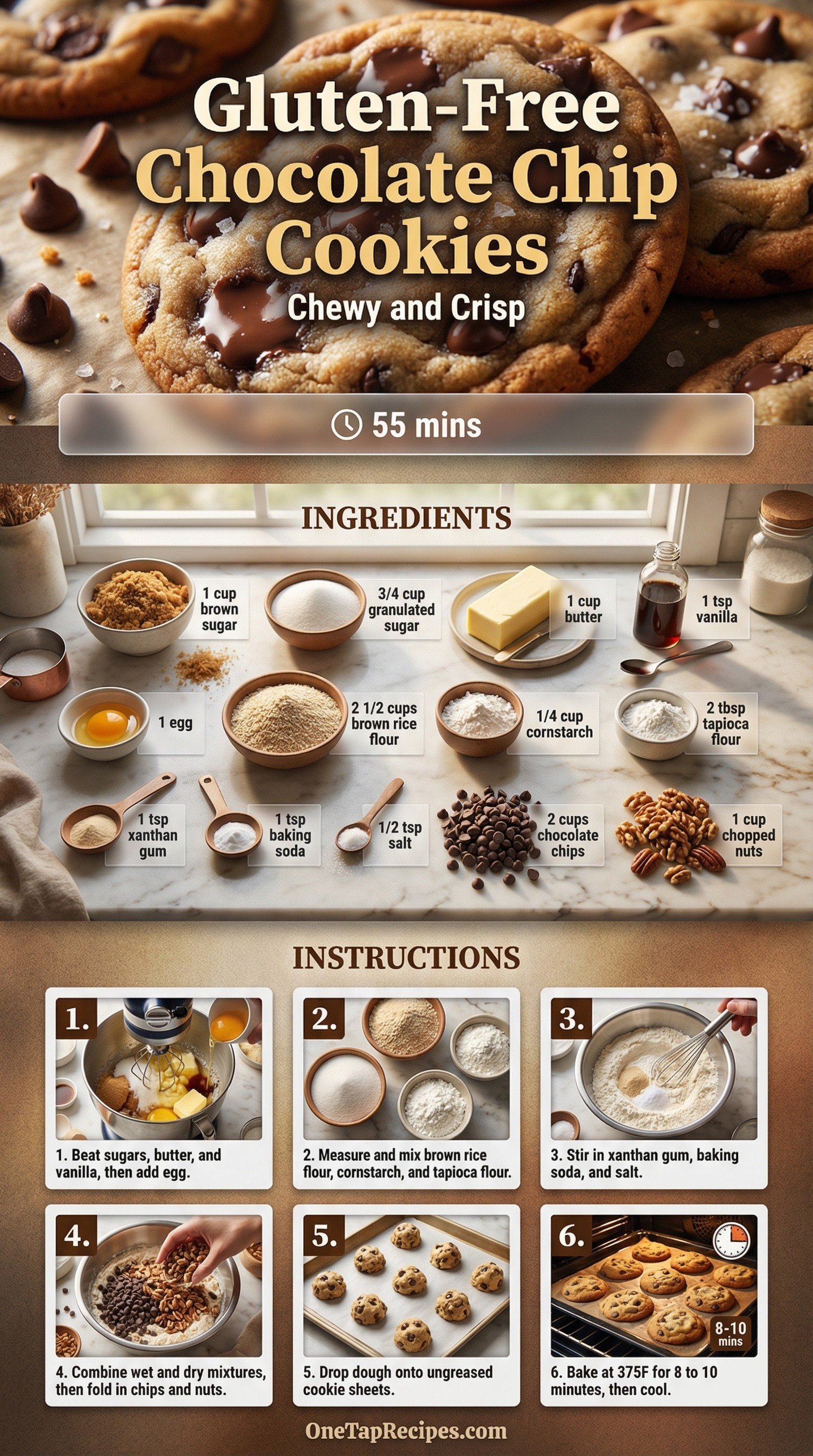 Gluten-Free Chocolate Chip Cookies
Chewy and Crisp

55 mins

INGREDIENTS

1 cup brown sugar

3/4 cup granulated sugar

1 cup butter

1 tsp vanilla

1 egg

2 1/2 cups brown rice flour

1/4 cup cornstarch

2 tbsp tapioca flour

1 tsp xanthan gum

1 tsp baking soda

1/2 tsp salt

2 cups chocolate chips

1 cup chopped nuts

INSTRUCTIONS

1.
1. Beat sugars, butter, and vanilla, then add egg.

2.
2. Measure and mix brown rice flour, cornstarch, and tapioca flour.

3.
3. Stir in xanthan gum, baking soda, and salt.

4.
4. Combine wet and dry mixtures, then fold in chips and nuts.

5.
5. Drop dough onto ungreased cookie sheets.

6.
8-10 mins
6. Bake at 375F for 8 to 10 minutes, then cool.

OneTapRecipes.com