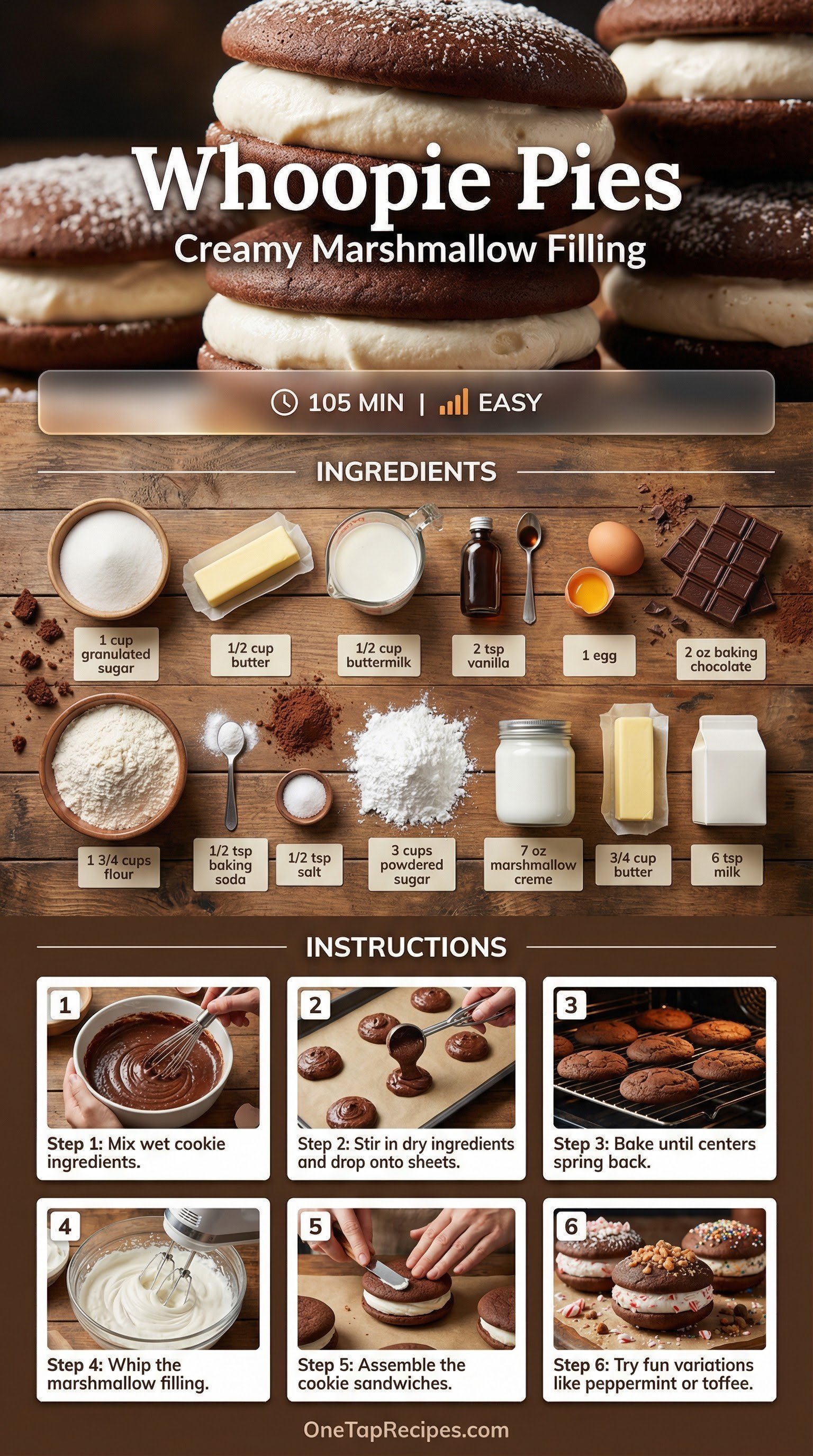 Whoopie Pies
Creamy Marshmallow Filling

105 MIN | EASY

INGREDIENTS

1 cup granulated sugar

1/2 cup butter

1/2 cup buttermilk

2 tsp vanilla

1 egg

2 oz baking chocolate

1 3/4 cups flour

1/2 tsp baking soda

1/2 tsp salt

3 cups powdered sugar

7 oz marshmallow creme

3/4 cup butter

6 tsp milk

INSTRUCTIONS

1
Step 1: Mix wet cookie ingredients.

2
Step 2: Stir in dry ingredients and drop onto sheets.

3
Step 3: Bake until centers spring back.

4
Step 4: Whip the marshmallow filling.

5
Step 5: Assemble the cookie sandwiches.

6
Step 6: Try fun variations like peppermint or toffee.

OneTapRecipes.com