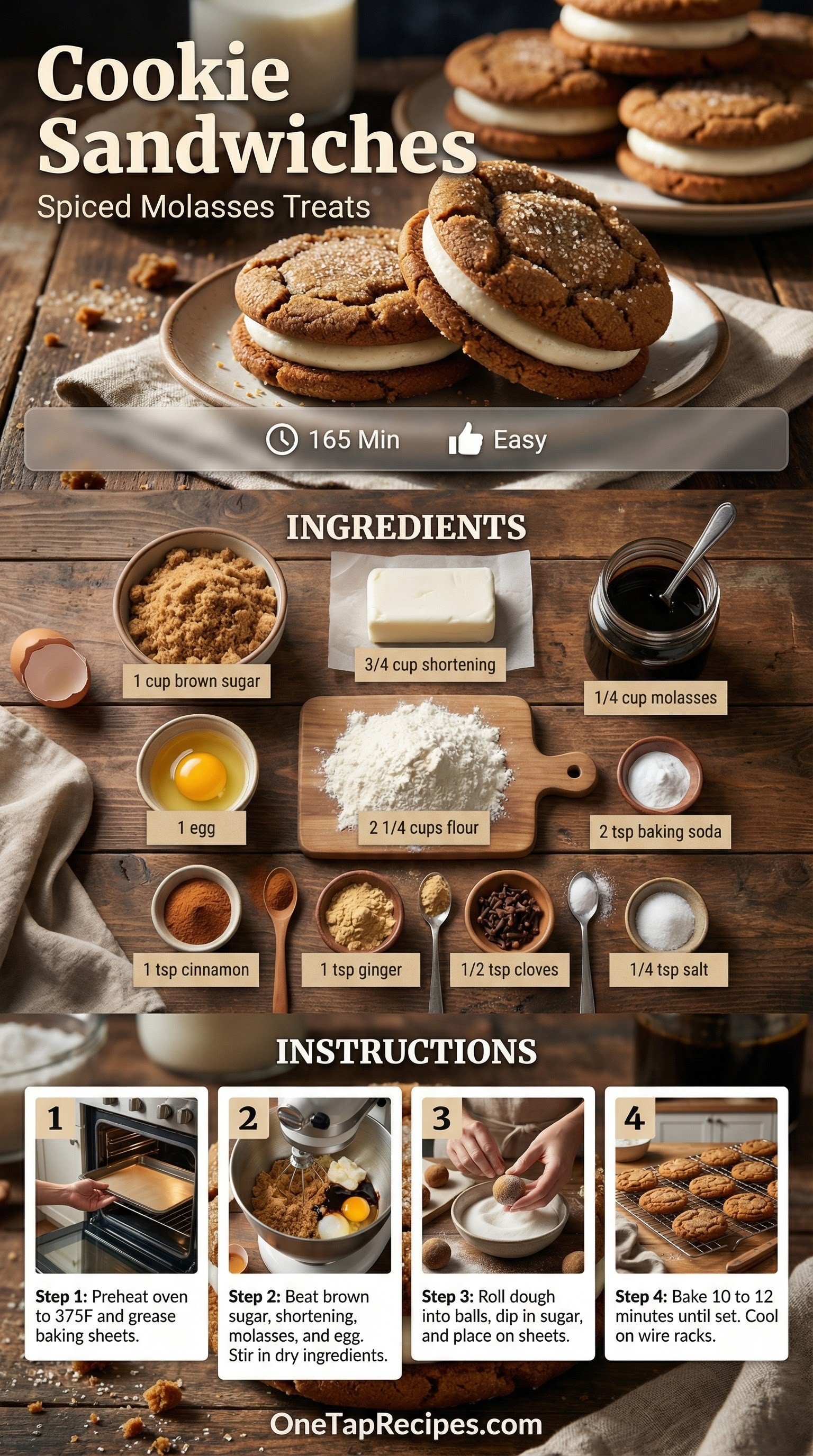 Cookie Sandwiches

Spiced Molasses Treats

165 Min

Easy

INGREDIENTS

1 cup brown sugar

3/4 cup shortening

1/4 cup molasses

1 egg

2 1/4 cups flour

2 tsp baking soda

1 tsp cinnamon

1 tsp ginger

1/2 tsp cloves

1/4 tsp salt

INSTRUCTIONS

1

Step 1: Preheat oven to 375F and grease baking sheets.

2

Step 2: Beat brown sugar, shortening, molasses, and egg. Stir in dry ingredients.

3

Step 3: Roll dough into balls, dip in sugar, and place on sheets.

4

Step 4: Bake 10 to 12 minutes until set. Cool on wire racks.

OneTapRecipes.com