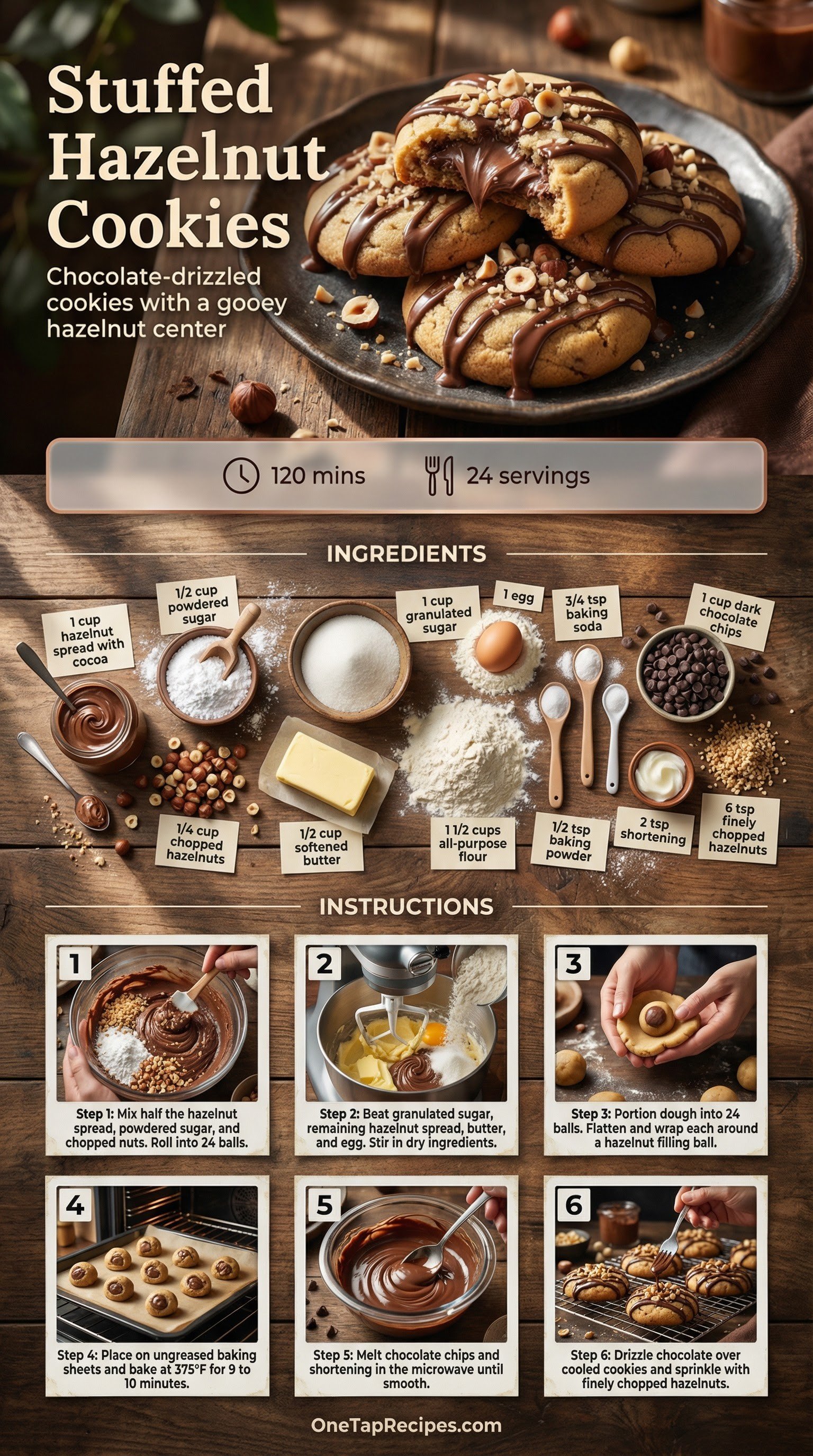 Stuffed Hazelnut Cookies

Chocolate-drizzled cookies with a gooey hazelnut center

120 mins 24 servings

INGREDIENTS

1 cup hazelnut spread with cocoa

1/2 cup powdered sugar

1 cup granulated sugar

1 egg

3/4 tsp baking soda

1 cup dark chocolate chips

1/4 cup chopped hazelnuts

1/2 cup softened butter

1 1/2 cups all-purpose flour

1/2 tsp baking powder

2 tsp shortening

6 tsp finely chopped hazelnuts

INSTRUCTIONS

1
Step 1: Mix half the hazelnut spread, powdered sugar, and chopped nuts. Roll into 24 balls.

2
Step 2: Beat granulated sugar, remaining hazelnut spread, butter, and egg. Stir in dry ingredients.

3
Step 3: Portion dough into 24 balls. Flatten and wrap each around a hazelnut filling ball.

4
Step 4: Place on ungreased baking sheets and bake at 375°F for 9 to 10 minutes.

5
Step 5: Melt chocolate chips and shortening in the microwave until smooth.

6
Step 6: Drizzle chocolate over cooled cookies and sprinkle with finely chopped hazelnuts.

OneTapRecipes.com