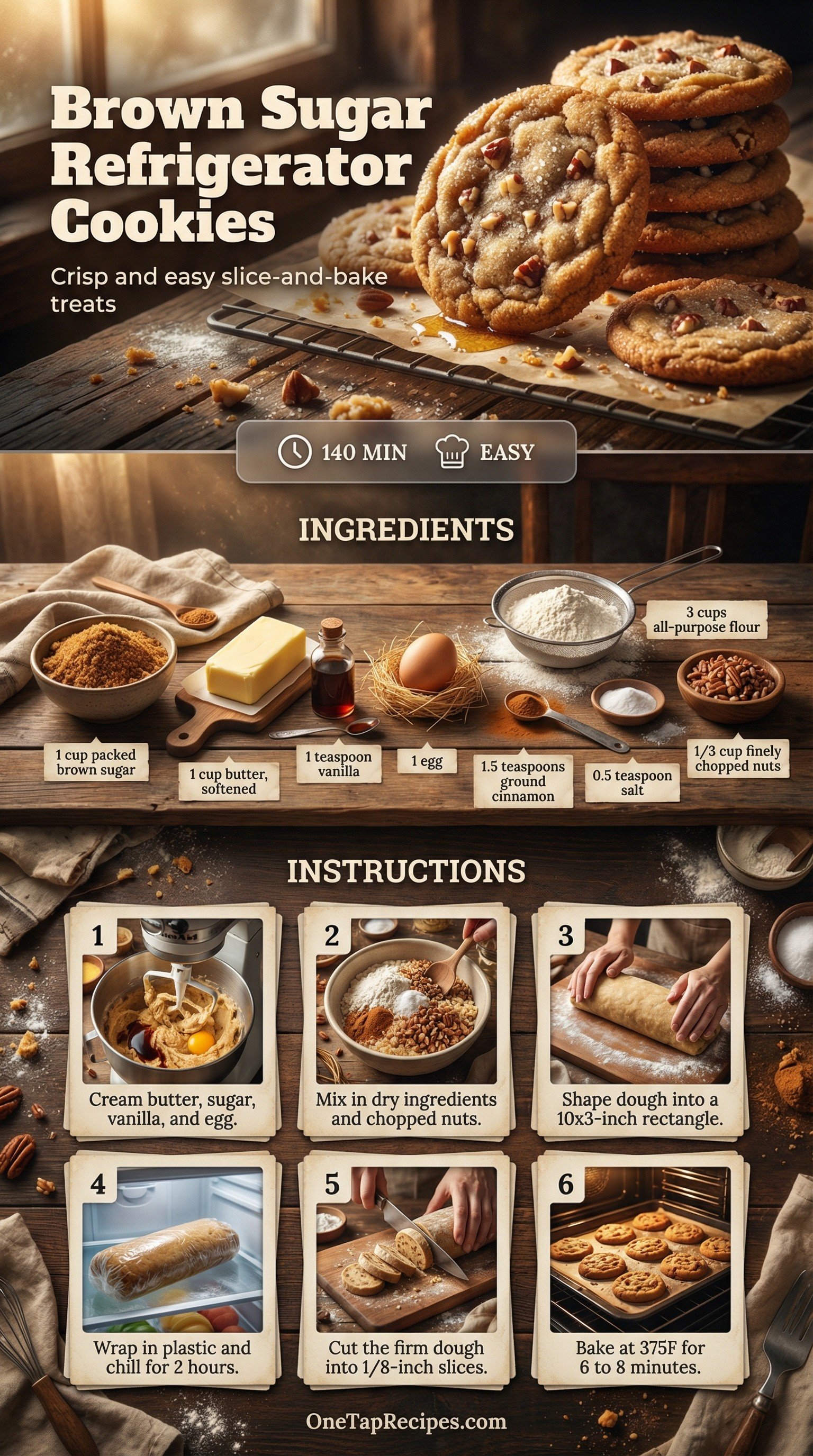 Brown Sugar Refrigerator Cookies

Crisp and easy slice-and-bake treats

140 MIN EASY

INGREDIENTS

3 cups all-purpose flour

1 cup packed brown sugar

1 cup butter, softened

1 teaspoon vanilla

1 egg

1.5 teaspoons ground cinnamon

0.5 teaspoon salt

1/3 cup finely chopped nuts

INSTRUCTIONS

1
Cream butter, sugar, vanilla, and egg.

2
Mix in dry ingredients and chopped nuts.

3
Shape dough into a 10x3-inch rectangle.

4
Wrap in plastic and chill for 2 hours.

5
Cut the firm dough into 1/8-inch slices.

6
Bake at 375F for 6 to 8 minutes.

OneTapRecipes.com