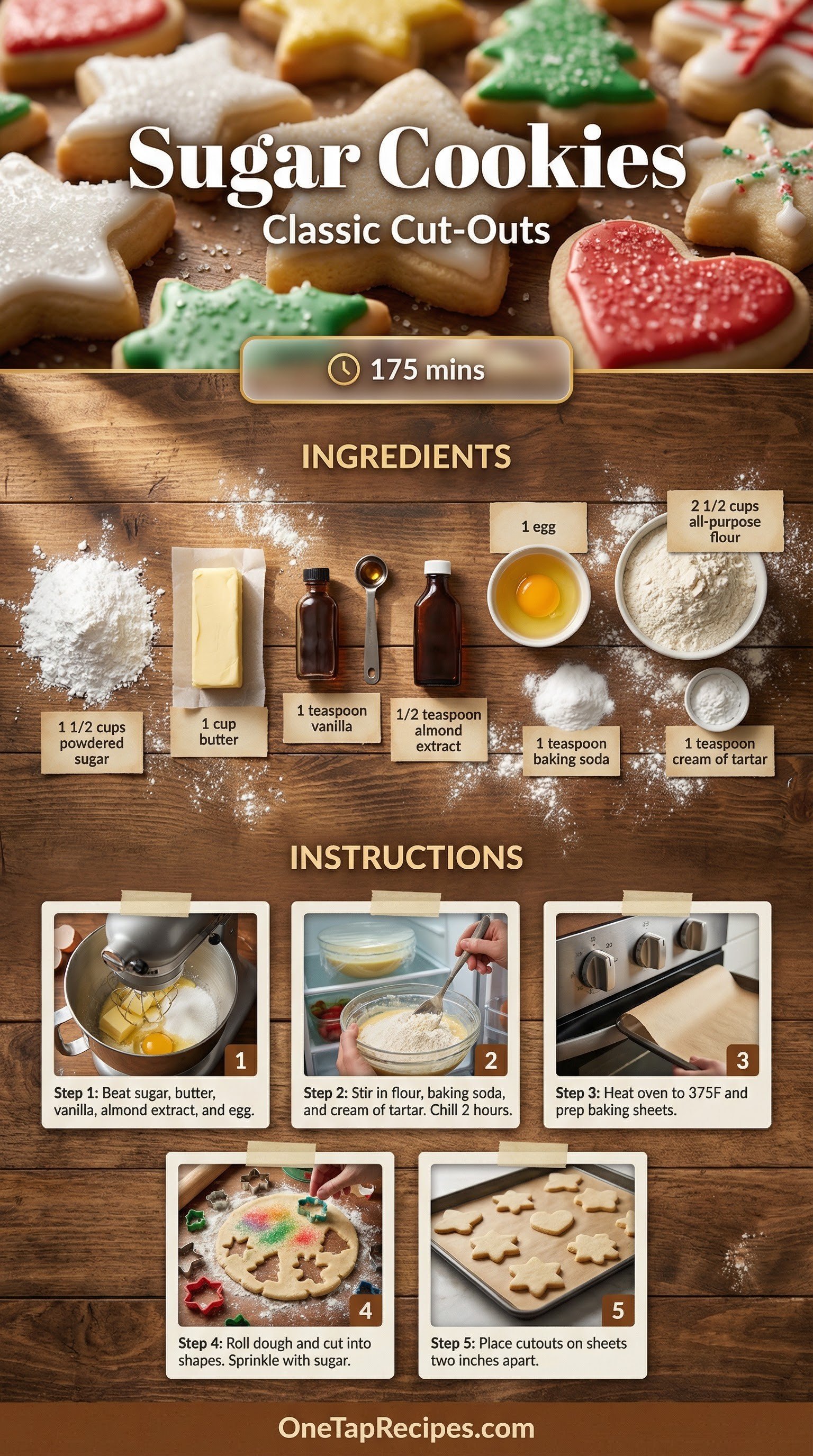 Sugar Cookies
Classic Cut-Outs

175 mins

INGREDIENTS

1 egg

2 1/2 cups all-purpose flour

1 1/2 cups powdered sugar

1 cup butter

1 teaspoon vanilla

1/2 teaspoon almond extract

1 teaspoon baking soda

1 teaspoon cream of tartar

INSTRUCTIONS

1
Step 1: Beat sugar, butter, vanilla, almond extract, and egg.

2
Step 2: Stir in flour, baking soda, and cream of tartar. Chill 2 hours.

3
Step 3: Heat oven to 375F and prep baking sheets.

4
Step 4: Roll dough and cut into shapes. Sprinkle with sugar.

5
Step 5: Place cutouts on sheets two inches apart.

OneTapRecipes.com