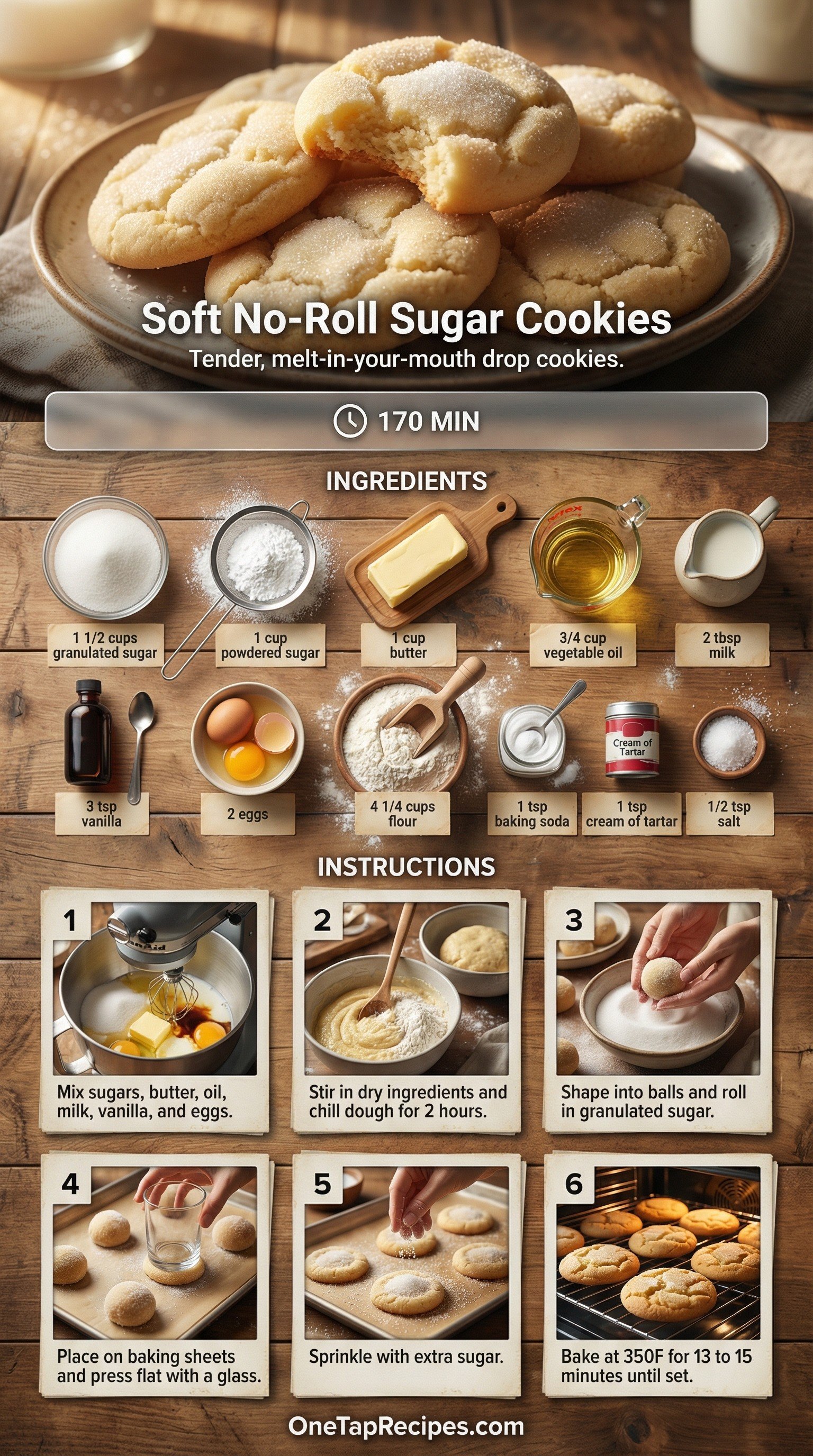 Soft No-Roll Sugar Cookies

Tender, melt-in-your-mouth drop cookies.

170 MIN

INGREDIENTS

1 1/2 cups granulated sugar

1 cup powdered sugar

1 cup butter

3/4 cup vegetable oil

2 tbsp milk

3 tsp vanilla

2 eggs

4 1/4 cups flour

1 tsp baking soda

Cream of Tartar

1 tsp cream of tartar

1/2 tsp salt

INSTRUCTIONS

1
Mix sugars, butter, oil, milk, vanilla, and eggs.

2
Stir in dry ingredients and chill dough for 2 hours.

3
Shape into balls and roll in granulated sugar.

4
Place on baking sheets and press flat with a glass.

5
Sprinkle with extra sugar.

6
Bake at 350F for 13 to 15 minutes until set.

OneTapRecipes.com