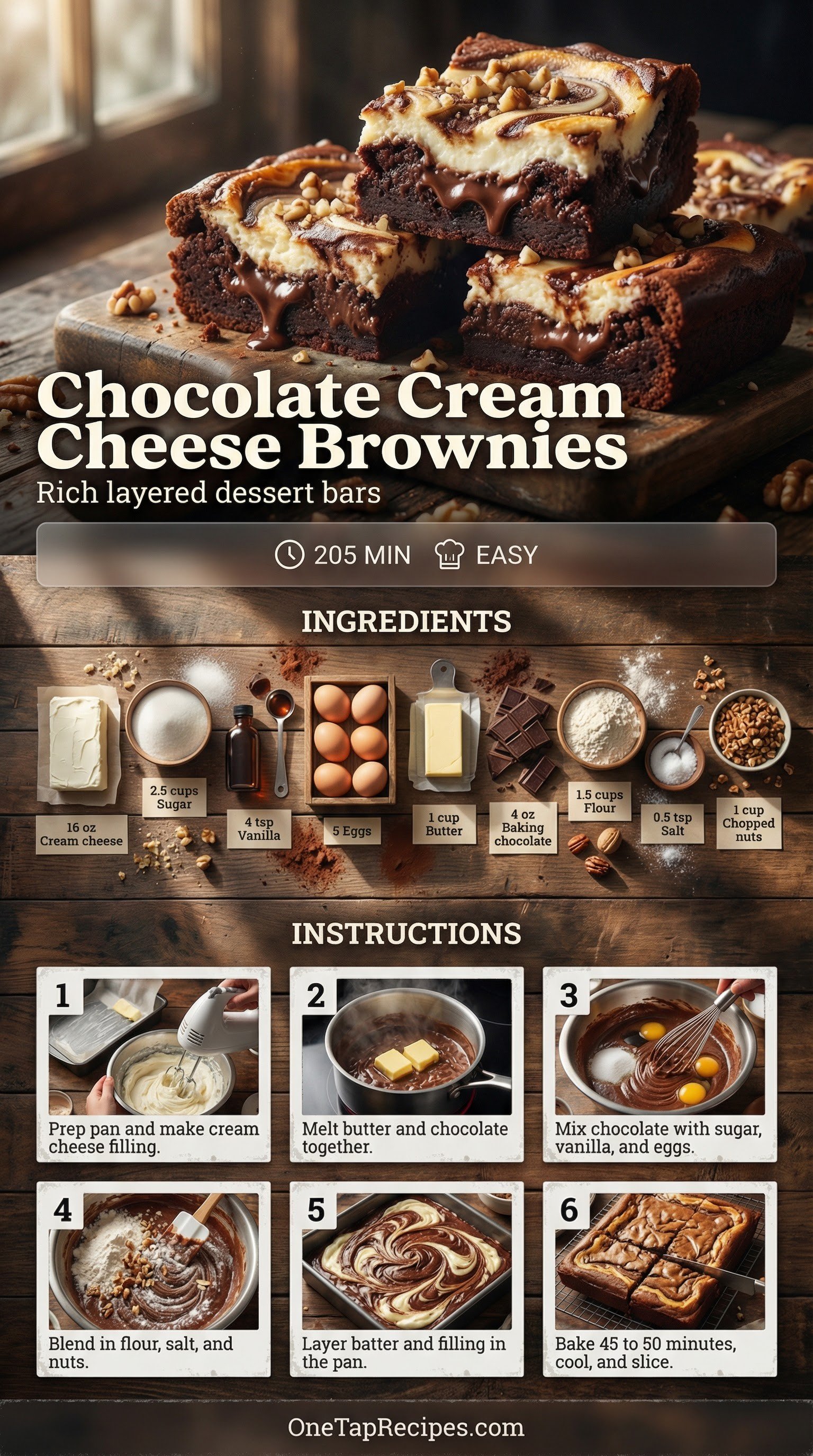 Chocolate Cream Cheese Brownies
Rich layered dessert bars

205 MIN EASY

INGREDIENTS

16 oz Cream cheese
2.5 cups Sugar
4 tsp Vanilla
5 Eggs
1 cup Butter
4 oz Baking chocolate
1.5 cups Flour
0.5 tsp Salt
1 cup Chopped nuts

INSTRUCTIONS

1
Prep pan and make cream cheese filling.

2
Melt butter and chocolate together.

3
Mix chocolate with sugar, vanilla, and eggs.

4
Blend in flour, salt, and nuts.

5
Layer batter and filling in the pan.

6
Bake 45 to 50 minutes, cool, and slice.

OneTapRecipes.com