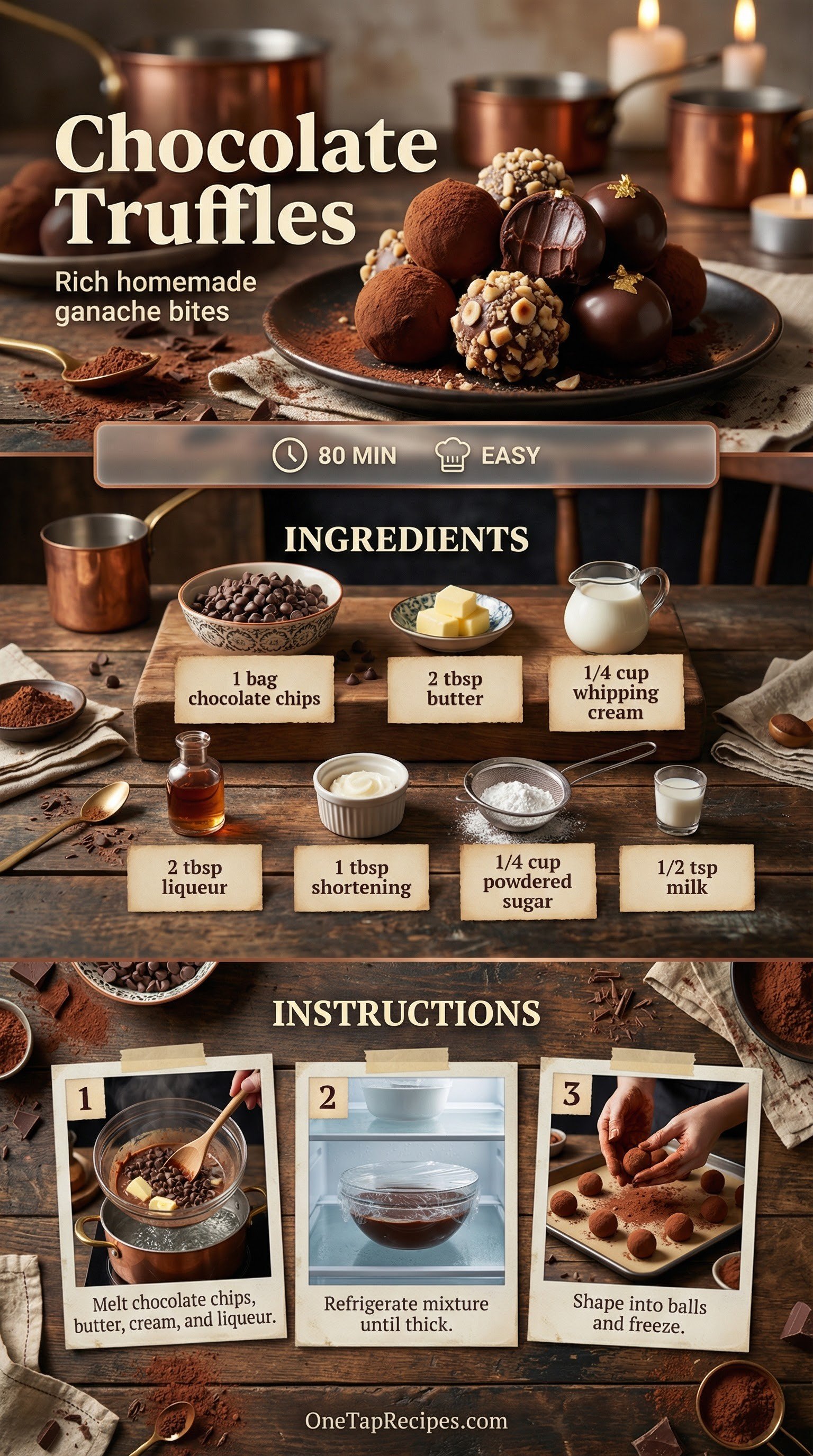 Chocolate Truffles

Rich homemade ganache bites

80 MIN EASY

INGREDIENTS

1 bag chocolate chips

2 tbsp butter

1/4 cup whipping cream

2 tbsp liqueur

1 tbsp shortening

1/4 cup powdered sugar

1/2 tsp milk

INSTRUCTIONS

1
Melt chocolate chips, butter, cream, and liqueur.

2
Refrigerate mixture until thick.

3
Shape into balls and freeze.

OneTapRecipes.com