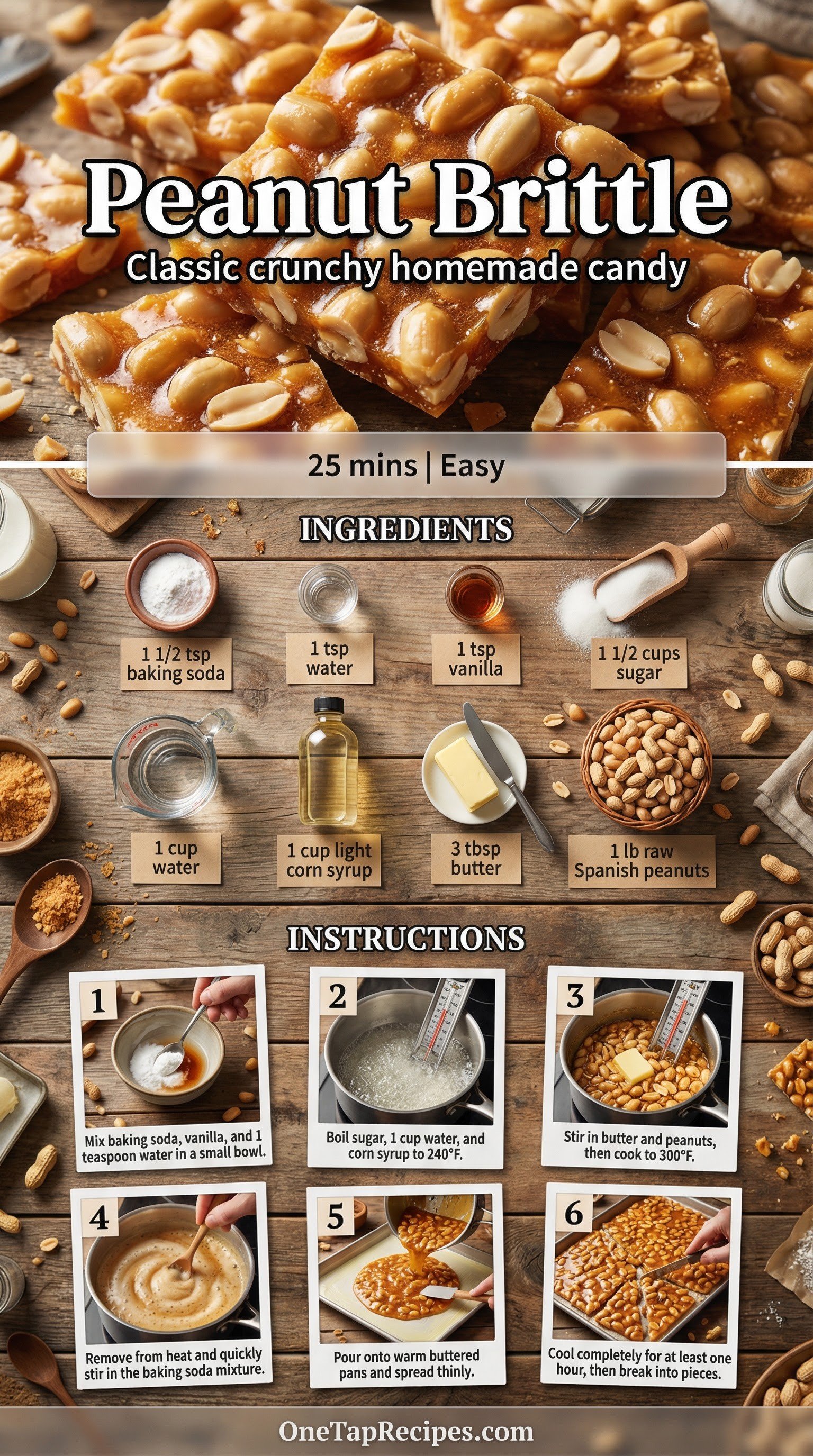 Peanut Brittle
Classic crunchy homemade candy

25 mins | Easy

INGREDIENTS

1 1/2 tsp baking soda

1 tsp water

1 tsp vanilla

1 1/2 cups sugar

1 cup water

1 cup light corn syrup

3 tbsp butter

1 lb raw Spanish peanuts

INSTRUCTIONS

1
Mix baking soda, vanilla, and 1 teaspoon water in a small bowl.

2
Boil sugar, 1 cup water, and corn syrup to 240°F.

3
Stir in butter and peanuts, then cook to 300°F.

4
Remove from heat and quickly stir in the baking soda mixture.

5
Pour onto warm buttered pans and spread thinly.

6
Cool completely for at least one hour, then break into pieces.

OneTapRecipes.com