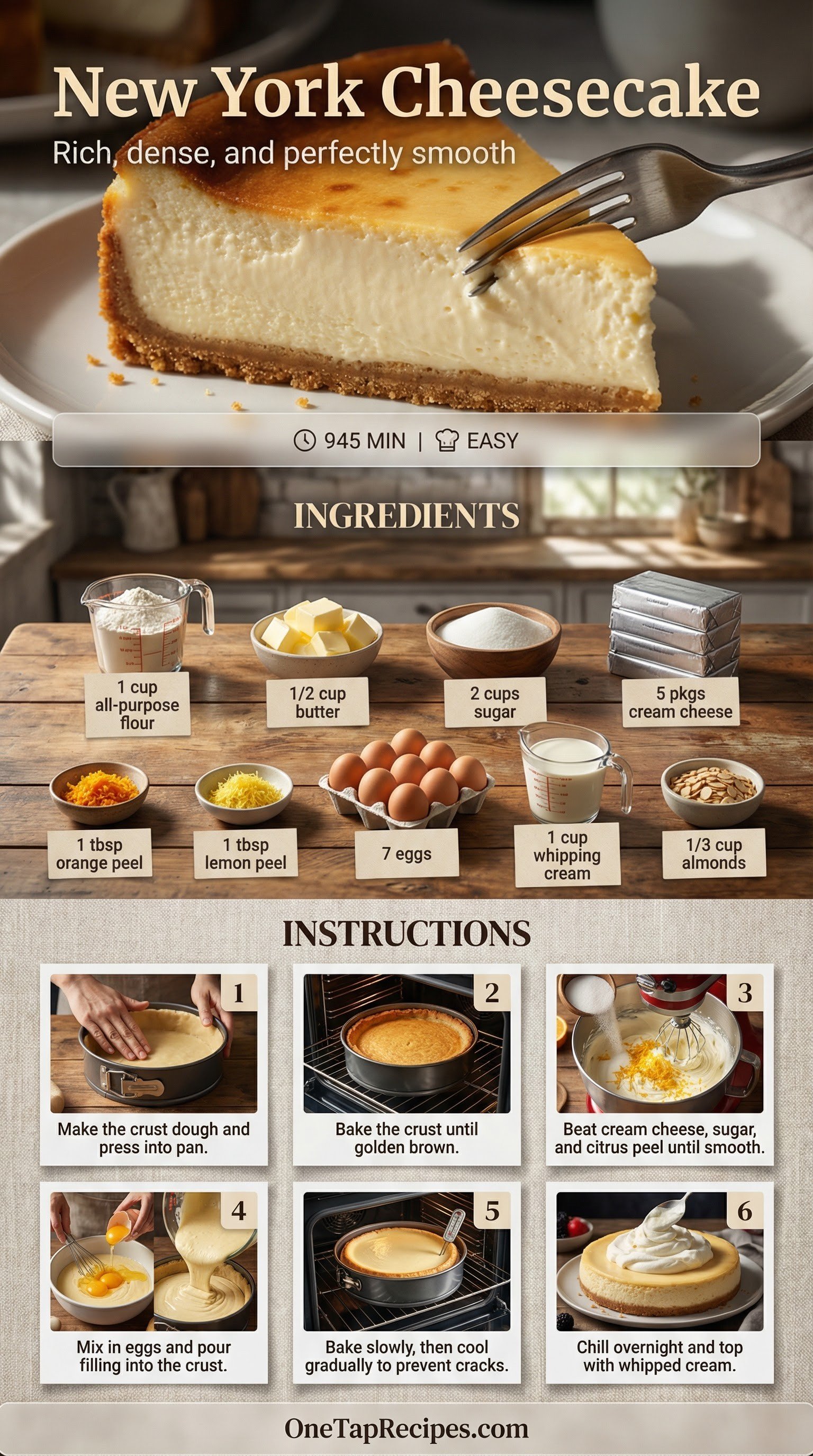 New York Cheesecake

Rich, dense, and perfectly smooth

945 MIN | EASY

INGREDIENTS

1 cup all-purpose flour

1/2 cup butter

2 cups sugar

5 pkgs cream cheese

1 tbsp orange peel

1 tbsp lemon peel

7 eggs

1 cup whipping cream

1/3 cup almonds

INSTRUCTIONS

1
Make the crust dough and press into pan.

2
Bake the crust until golden brown.

3
Beat cream cheese, sugar, and citrus peel until smooth.

4
Mix in eggs and pour filling into the crust.

5
Bake slowly, then cool gradually to prevent cracks.

6
Chill overnight and top with whipped cream.

OneTapRecipes.com