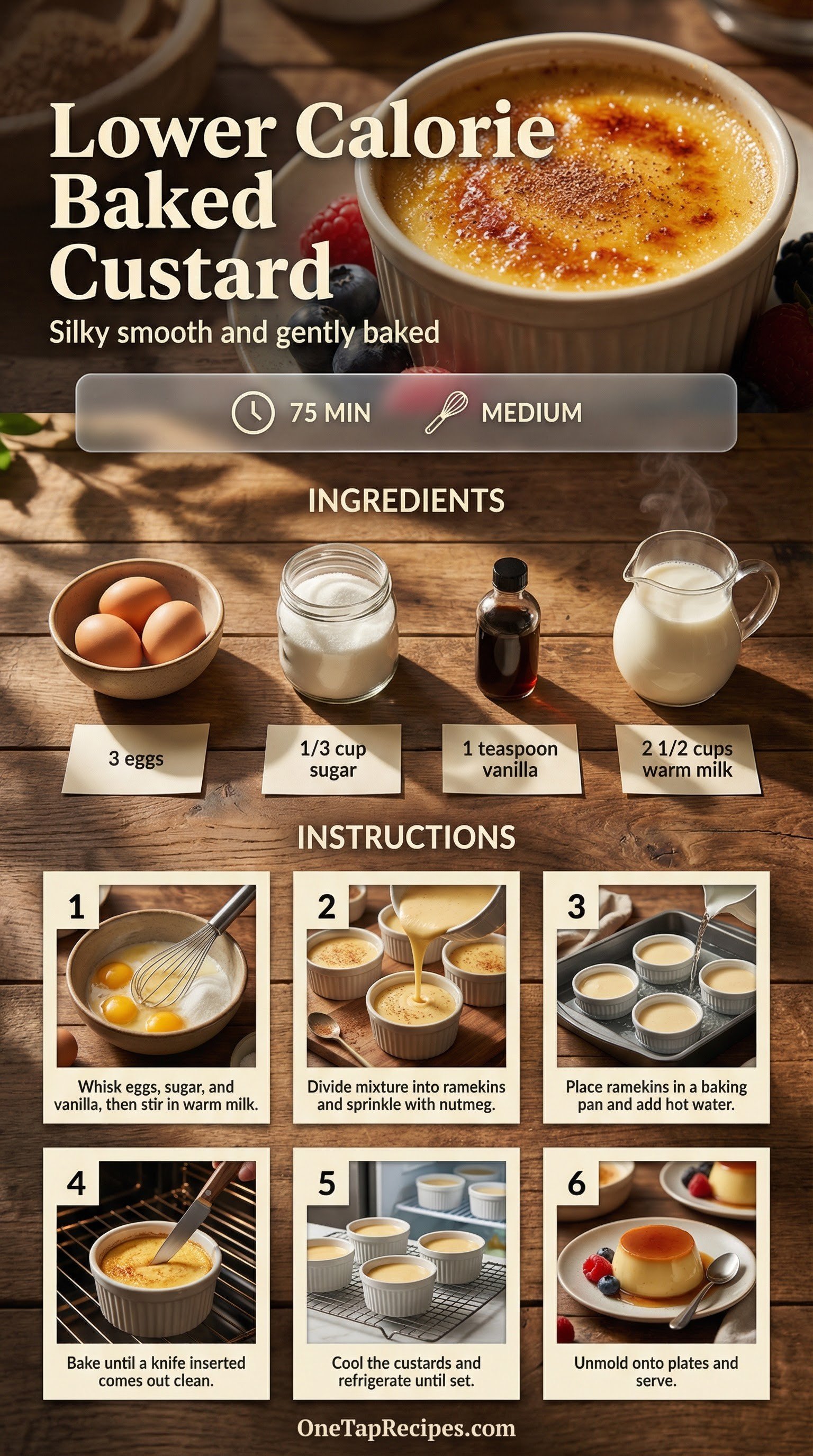 Lower Calorie Baked Custard

Silky smooth and gently baked

75 MIN MEDIUM

INGREDIENTS

3 eggs

1/3 cup sugar

1 teaspoon vanilla

2 1/2 cups warm milk

INSTRUCTIONS

1
Whisk eggs, sugar, and vanilla, then stir in warm milk.

2
Divide mixture into ramekins and sprinkle with nutmeg.

3
Place ramekins in a baking pan and add hot water.

4
Bake until a knife inserted comes out clean.

5
Cool the custards and refrigerate until set.

6
Unmold onto plates and serve.

OneTapRecipes.com