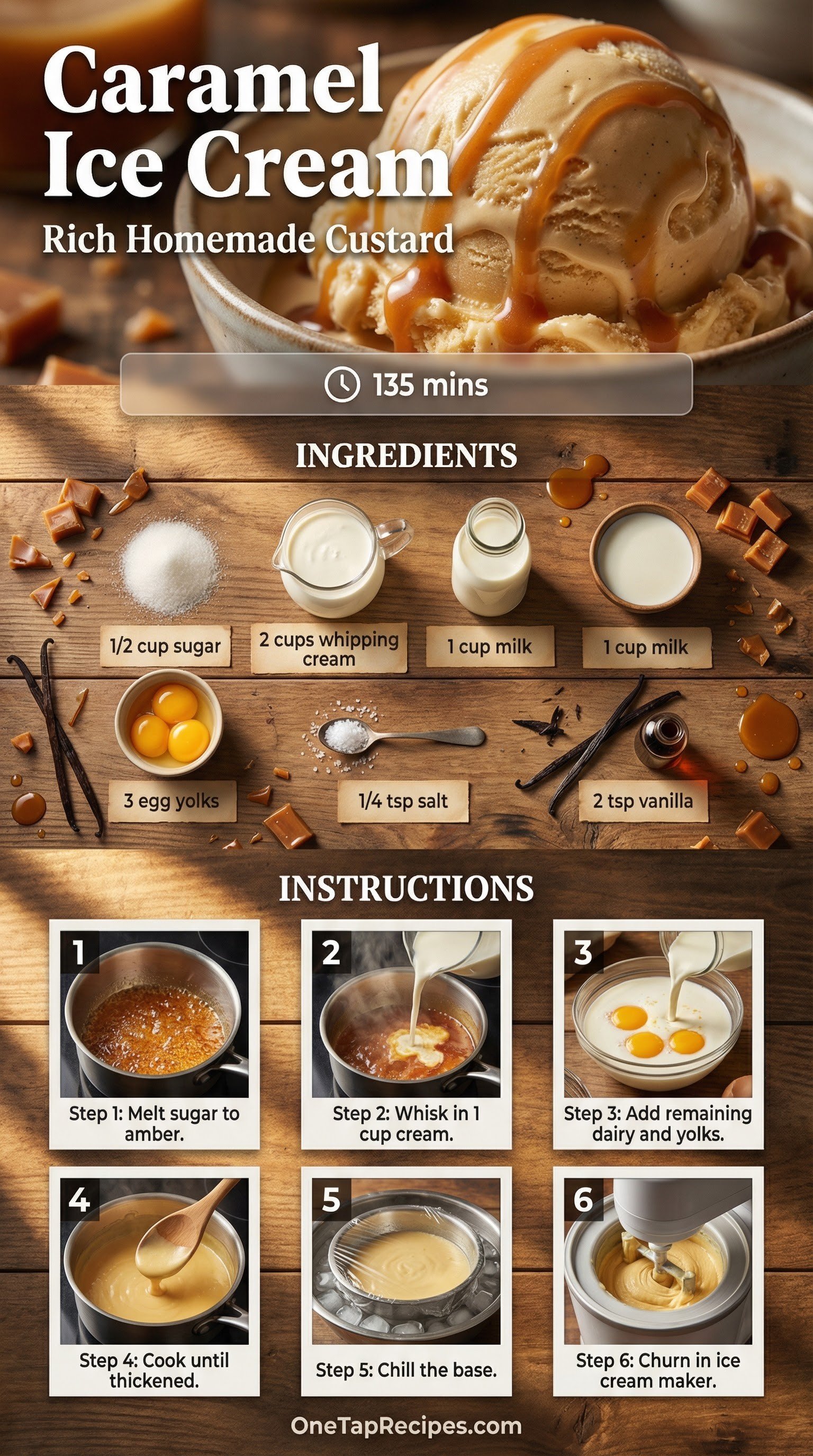 Caramel Ice Cream
Rich Homemade Custard

135 mins

INGREDIENTS

1/2 cup sugar

2 cups whipping cream

1 cup milk

1 cup milk

3 egg yolks

1/4 tsp salt

2 tsp vanilla

INSTRUCTIONS

1
Step 1: Melt sugar to amber.

2
Step 2: Whisk in 1 cup cream.

3
Step 3: Add remaining dairy and yolks.

4
Step 4: Cook until thickened.

5
Step 5: Chill the base.

6
Step 6: Churn in ice cream maker.

OneTapRecipes.com