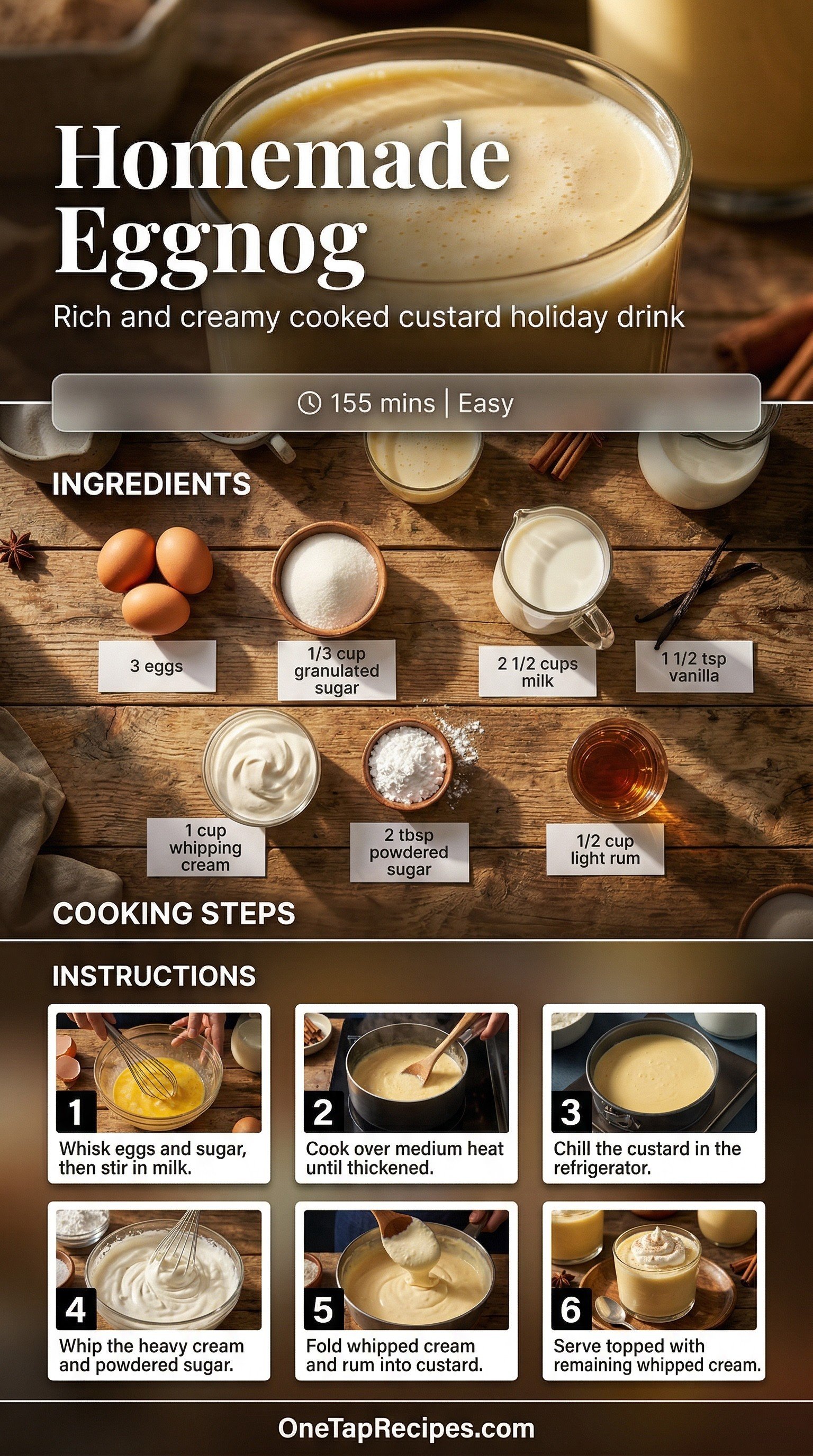 Homemade Eggnog

Rich and creamy cooked custard holiday drink

155 mins | Easy

INGREDIENTS

3 eggs

1/3 cup granulated sugar

2 1/2 cups milk

1 1/2 tsp vanilla

1 cup whipping cream

2 tbsp powdered sugar

1/2 cup light rum

COOKING STEPS

INSTRUCTIONS

1 Whisk eggs and sugar, then stir in milk.

2 Cook over medium heat until thickened.

3 Chill the custard in the refrigerator.

4 Whip the heavy cream and powdered sugar.

5 Fold whipped cream and rum into custard.

6 Serve topped with remaining whipped cream.

OneTapRecipes.com