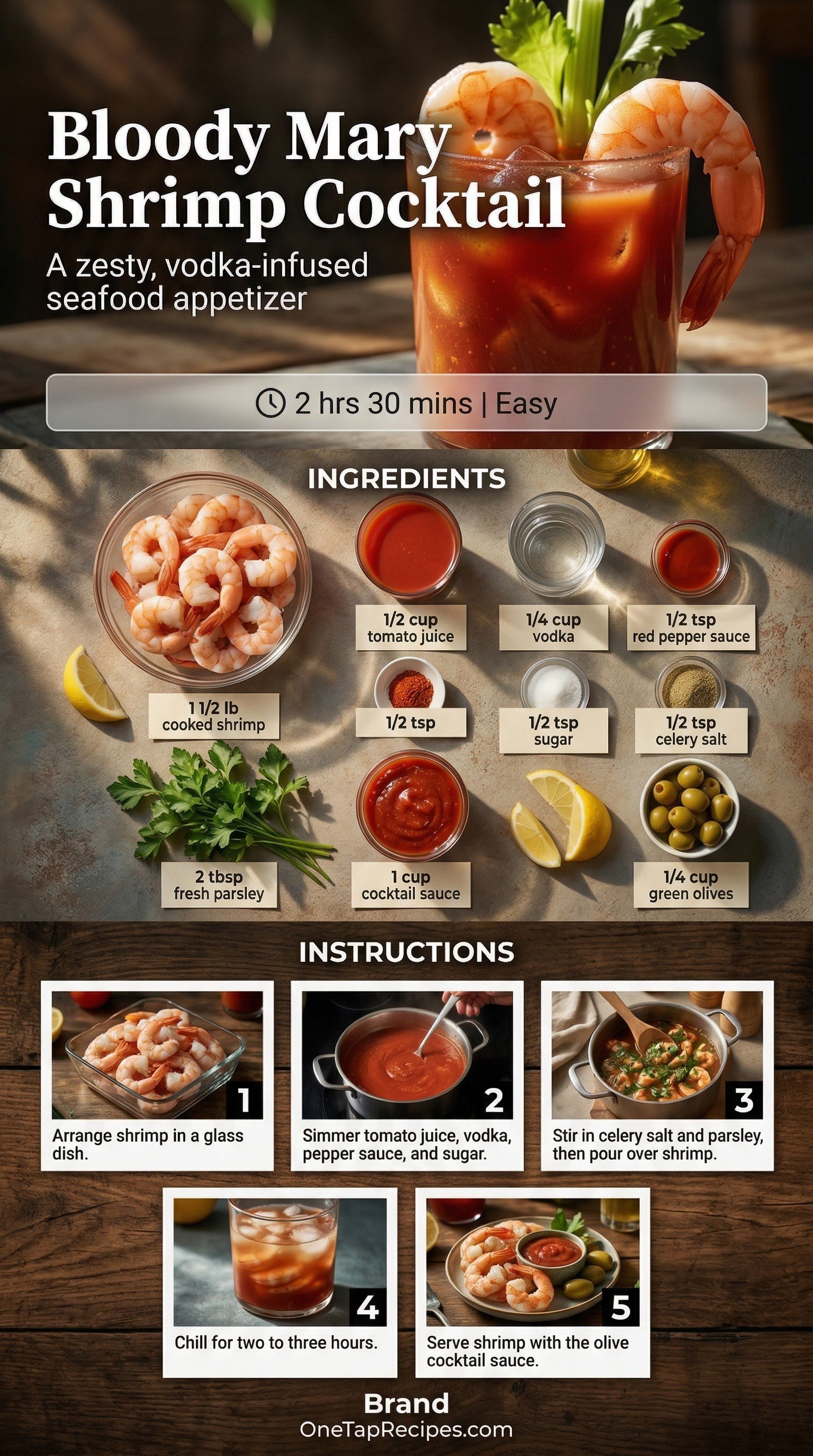 Bloody Mary Shrimp Cocktail

A zesty, vodka-infused seafood appetizer

2 hrs 30 mins | Easy

INGREDIENTS

1 1/2 lb cooked shrimp

1/2 cup tomato juice

1/4 cup vodka

1/2 tsp red pepper sauce

1/2 tsp

1/2 tsp sugar

1/2 tsp celery salt

2 tbsp fresh parsley

1 cup cocktail sauce

1/4 cup green olives

INSTRUCTIONS

1
Arrange shrimp in a glass dish.

2
Simmer tomato juice, vodka, pepper sauce, and sugar.

3
Stir in celery salt and parsley, then pour over shrimp.

4
Chill for two to three hours.

5
Serve shrimp with the olive cocktail sauce.

Brand
OneTapRecipes.com