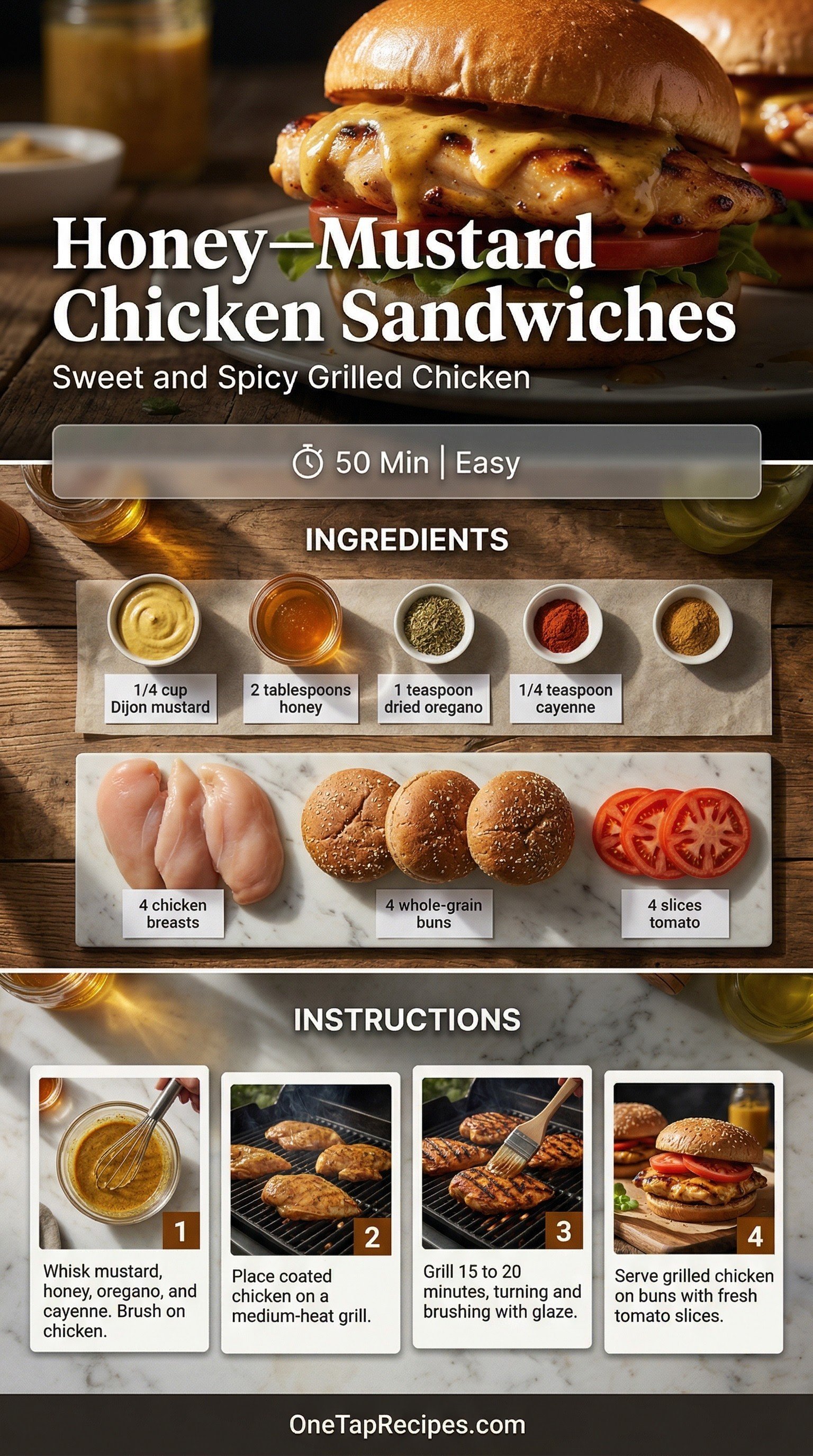 Honey–Mustard Chicken Sandwiches

Sweet and Spicy Grilled Chicken

50 Min | Easy

INGREDIENTS

1/4 cup Dijon mustard

2 tablespoons honey

1 teaspoon dried oregano

1/4 teaspoon cayenne

4 chicken breasts

4 whole-grain buns

4 slices tomato

INSTRUCTIONS

1
Whisk mustard, honey, oregano, and cayenne. Brush on chicken.

2
Place coated chicken on a medium-heat grill.

3
Grill 15 to 20 minutes, turning and brushing with glaze.

4
Serve grilled chicken on buns with fresh tomato slices.

OneTapRecipes.com