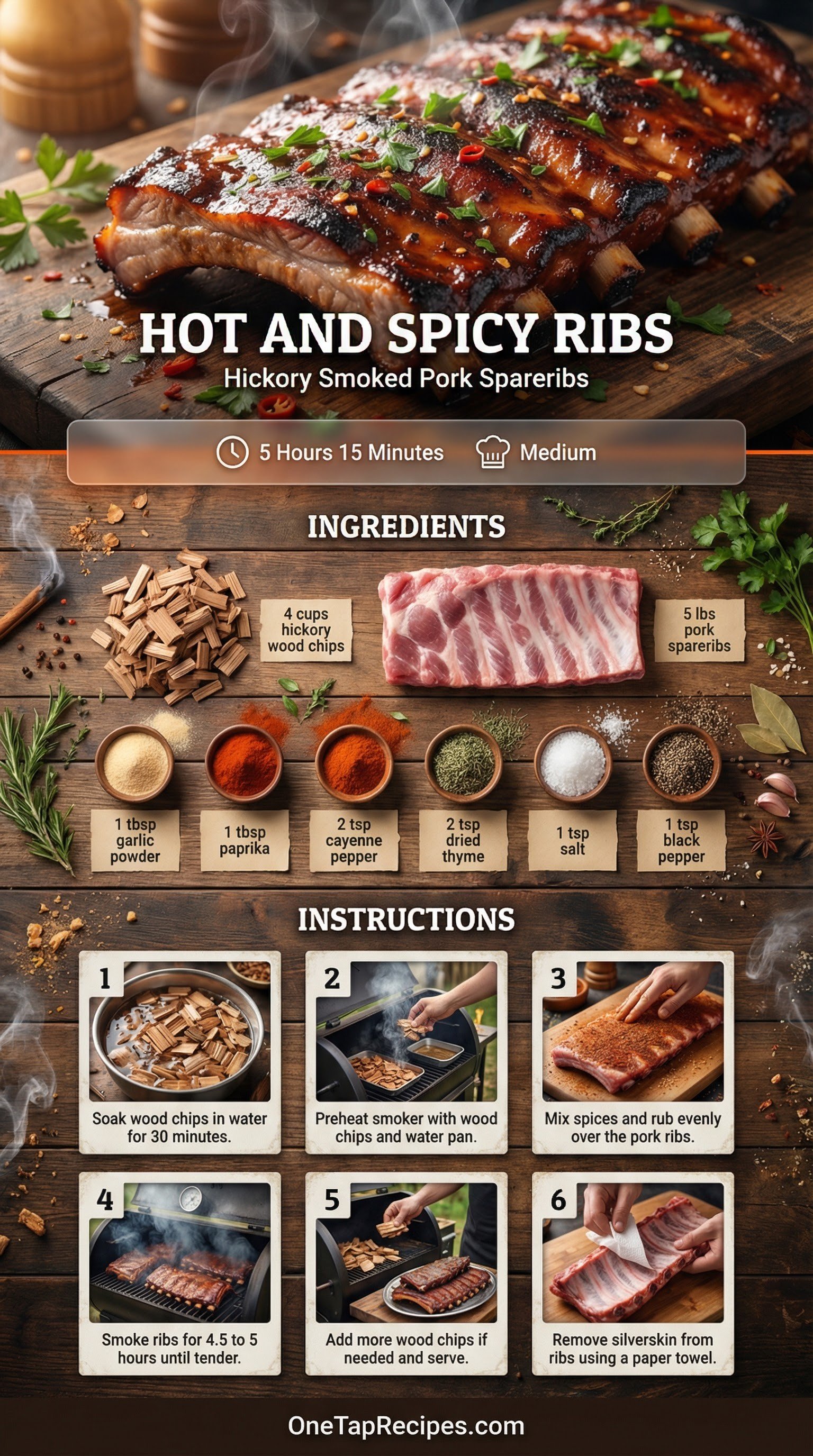 HOT AND SPICY RIBS
Hickory Smoked Pork Spareribs

5 Hours 15 Minutes
Medium

INGREDIENTS

4 cups hickory wood chips

5 lbs pork spareribs

1 tbsp garlic powder

1 tbsp paprika

2 tsp cayenne pepper

2 tsp dried thyme

1 tsp salt

1 tsp black pepper

INSTRUCTIONS

1
Soak wood chips in water for 30 minutes.

2
Preheat smoker with wood chips and water pan.

3
Mix spices and rub evenly over the pork ribs.

4
Smoke ribs for 4.5 to 5 hours until tender.

5
Add more wood chips if needed and serve.

6
Remove silverskin from ribs using a paper towel.

OneTapRecipes.com