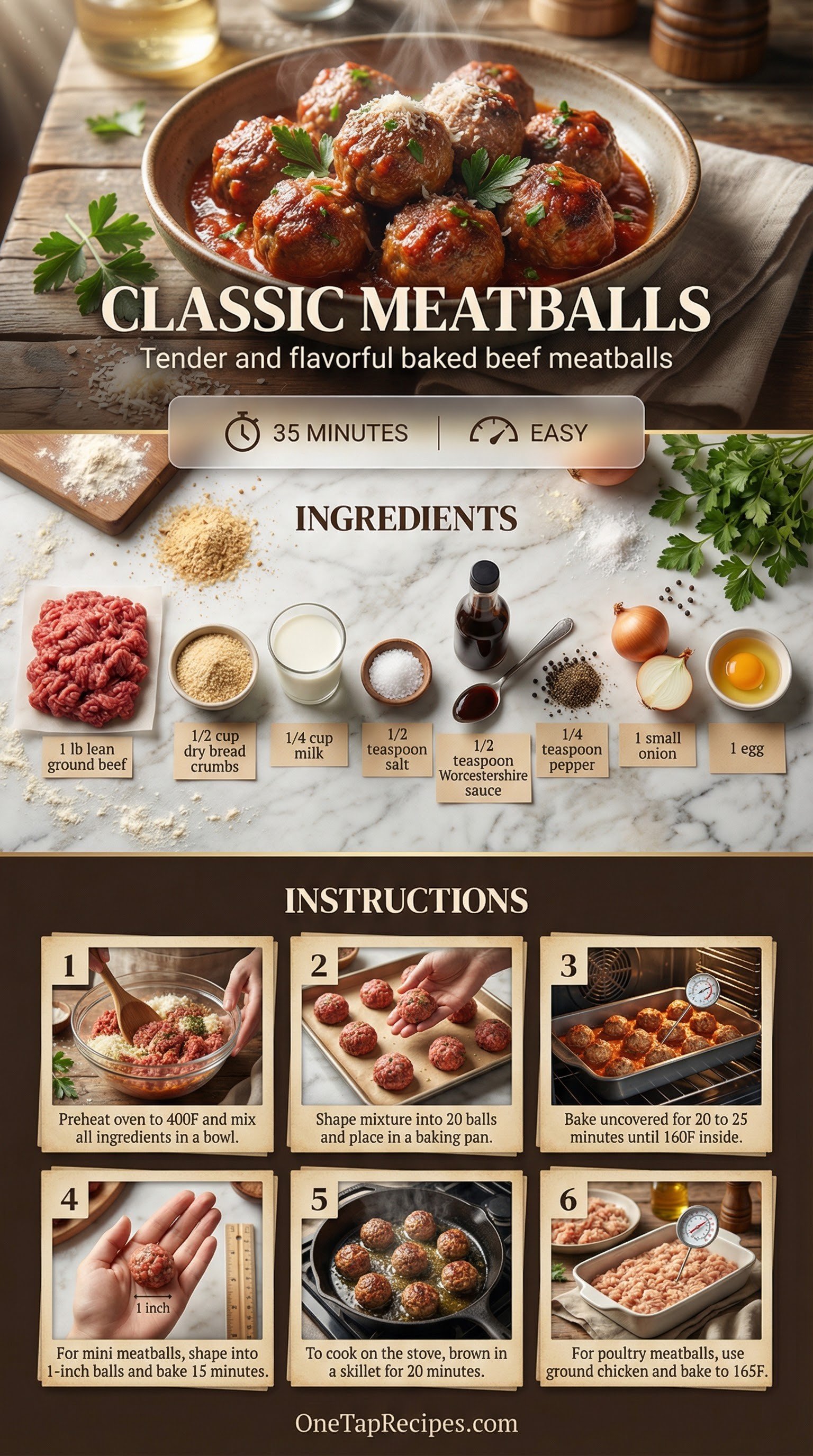 CLASSIC MEATBALLS
Tender and flavorful baked beef meatballs

35 MINUTES | EASY

INGREDIENTS

1 lb lean ground beef

1/2 cup dry bread crumbs

1/4 cup milk

1/2 teaspoon salt

1/2 teaspoon Worcestershire sauce

1/4 teaspoon pepper

1 small onion

1 egg

INSTRUCTIONS

1
Preheat oven to 400F and mix all ingredients in a bowl.

2
Shape mixture into 20 balls and place in a baking pan.

3
Bake uncovered for 20 to 25 minutes until 160F inside.

4
1 inch
For mini meatballs, shape into 1-inch balls and bake 15 minutes.

5
To cook on the stove, brown in a skillet for 20 minutes.

6
For poultry meatballs, use ground chicken and bake to 165F.

OneTapRecipes.com